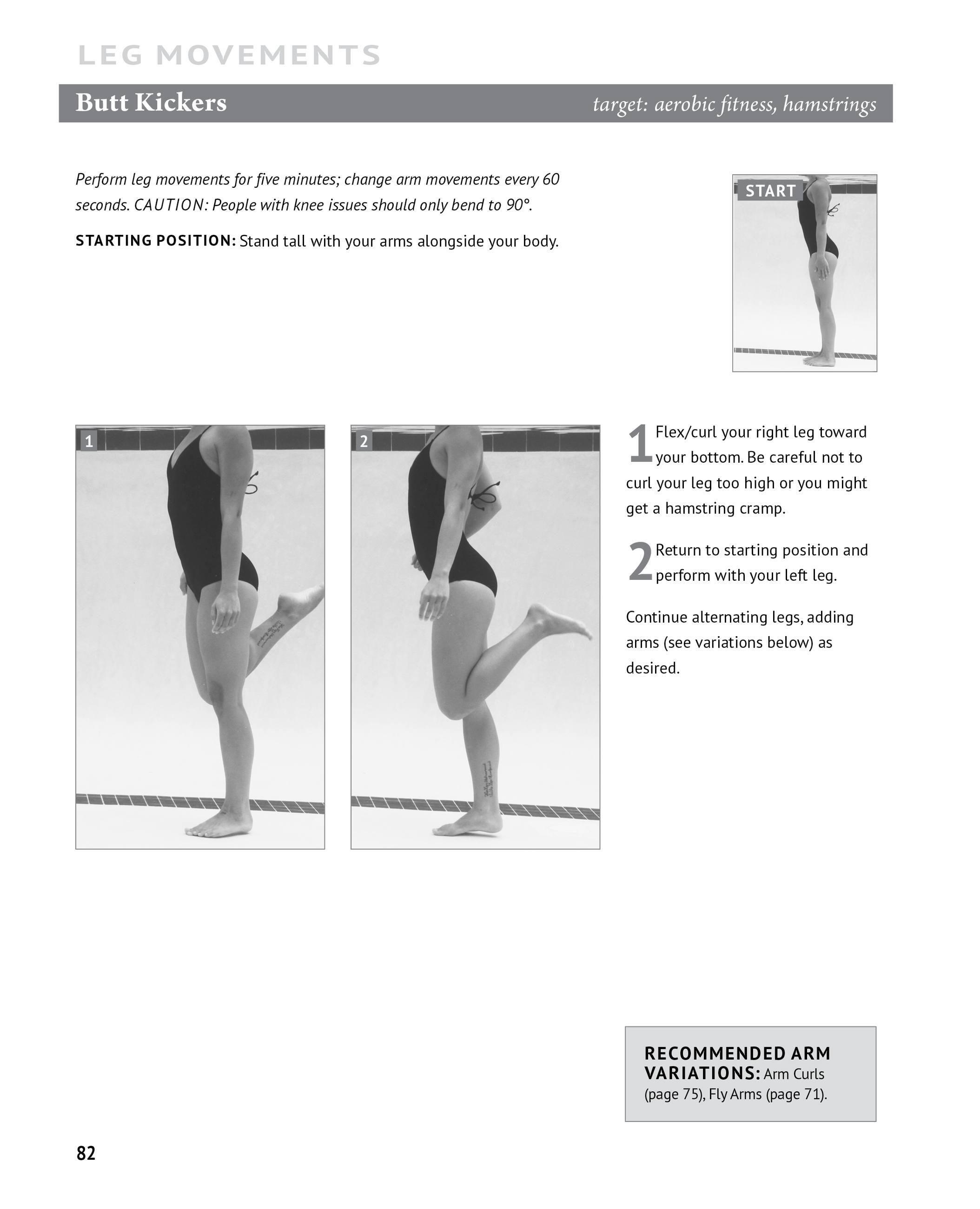 LEG MOVEMENTS

Butt Kickers

target: aerobic fitness, hamstrings

Perform leg movements for five minutes; change arm movements every 60 seconds. CAUTION: People with knee issues should only bend to 90°.

STARTING POSITION: Stand tall with your arms alongside your body.

START

1

2

1 Flex/curl your right leg toward your bottom. Be careful not to curl your leg too high or you might get a hamstring cramp.

2 Return to starting position and perform with your left leg.

Continue alternating legs, adding arms (see variations below) as desired.

RECOMMENDED ARM VARIATIONS: Arm Curls (page 75), Fly Arms (page 71).

82