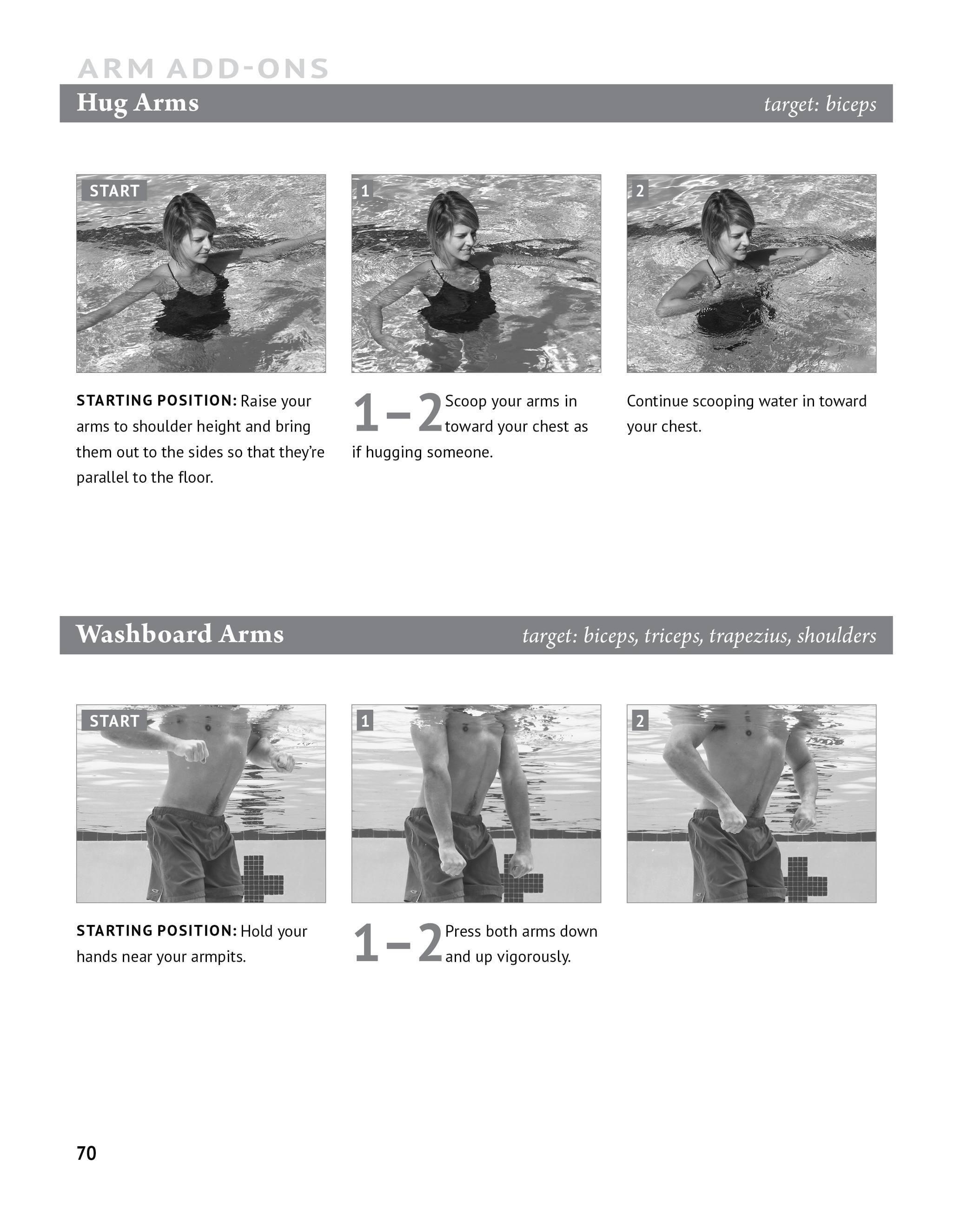 ARM ADD-ONS

Hug Arms target: biceps

START

1

2

STARTING POSITION: Raise your arms to shoulder height and bring them out to the sides so that they're parallel to the floor.

1–2 Scoop your arms in toward your chest as if hugging someone.

Continue scooping water in toward your chest.

Washboard Arms target: biceps, triceps, trapezius, shoulders

START

1

2

STARTING POSITION: Hold your hands near your armpits.

1–2 Press both arms down and up vigorously.

70