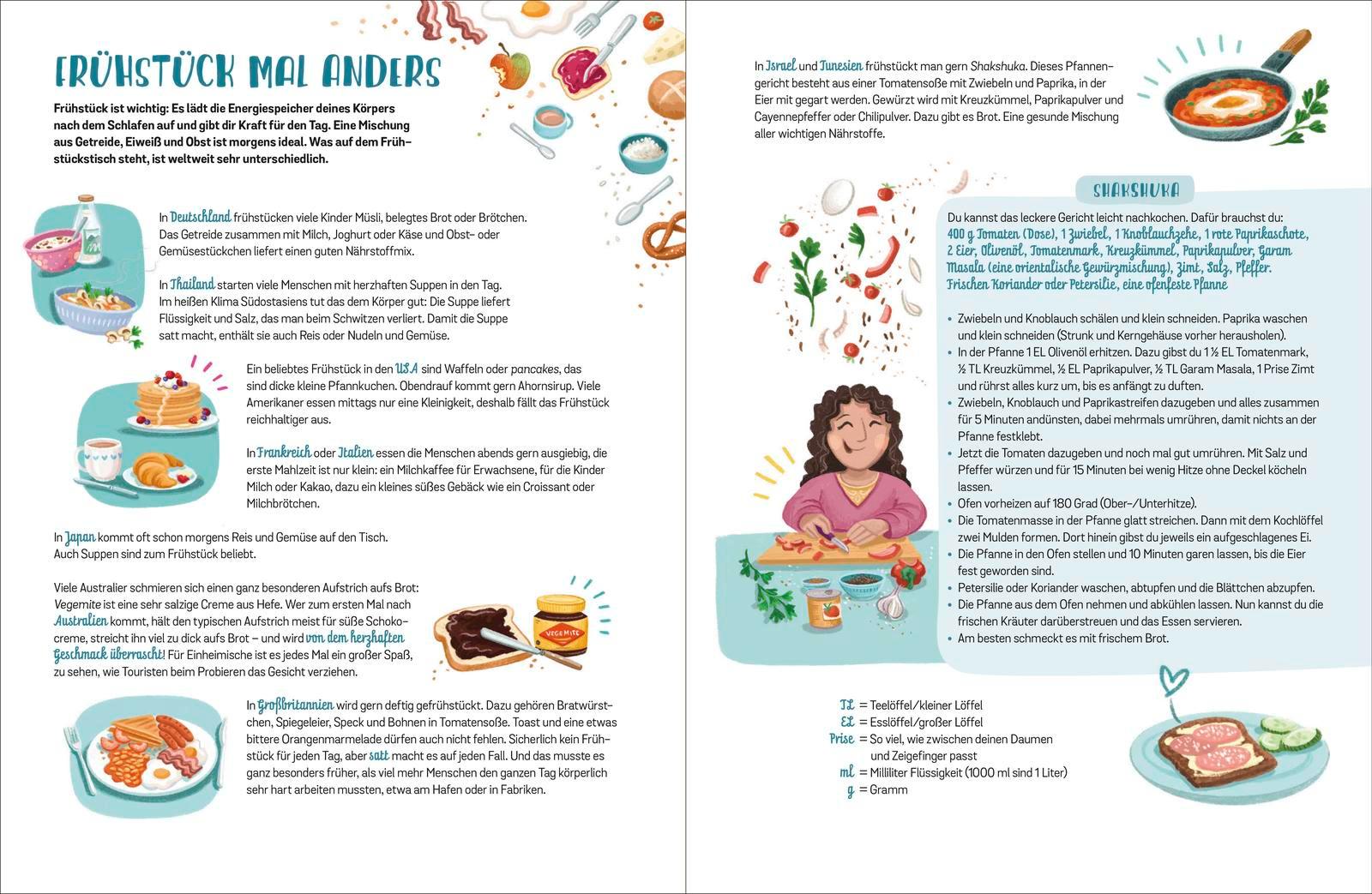 FRÜHSTÜCK MAL ANDERS

Frühstück ist wichtig: Es lädt die Energiespeicher deines Körpers nach dem Schlafen auf und gibt dir Kraft für den Tag. Eine Mischung aus Getreide, Eiweiß und Obst ist morgens ideal. Was auf dem Frühstückstisch steht, ist weltweit sehr unterschiedlich.

In Deutschland frühstücken viele Kinder Müsli, belegtes Brot oder Brötchen. Das Getreide zusammen mit Milch, Joghurt oder Käse und Obst- oder Gemüsestückchen liefert einen guten Nährstoffmix.

In Thailand starten viele Menschen mit herzhaften Suppen in den Tag. Im heißen Klima Südostasiens tut das dem Körper gut: Die Suppe liefert Flüssigkeit und Salz, das man beim Schwitzen verliert. Damit die Suppe satt macht, enthält sie auch Reis oder Nudeln und Gemüse.

Ein beliebtes Frühstück in den USA sind Waffeln oder pancakes, das sind dicke kleine Pfannkuchen. Obendrauf kommt gern Ahornsirup. Viele Amerikaner essen mittags nur eine Kleinigkeit, deshalb fällt das Frühstück reichhaltiger aus.

In Frankreich oder Italien essen die Menschen abends gern ausgiebig, die erste Mahlzeit ist nur klein: ein Milchkaffee für Erwachsene, für die Kinder Milch oder Kakao, dazu ein kleines süßes Gebäck wie ein Croissant oder Milchbrötchen.

In Japan kommt oft schon morgens Reis und Gemüse auf den Tisch. Auch Suppen sind zum Frühstück beliebt.

Viele Australier schmieren sich einen ganz besonderen Aufstrich aufs Brot: Vegemite ist eine sehr salzige Creme aus Hefe. Wer zum ersten Mal nach Australien kommt, hält den typischen Aufstrich meist für süße Schokocreme, streicht ihn viel zu dick aufs Brot – und wird von dem herzhaften Geschmack überrascht! Für Einheimische ist es jedes Mal ein großer Spaß, zu sehen, wie Touristen beim Probieren das Gesicht verziehen.

VEGEMITE

In Großbritannien wird gern deftig gefrühstückt. Dazu gehören Bratwürstchen, Spiegeleier, Speck und Bohnen in Tomatensoße. Toast und eine etwas bittere Orangenmarmelade dürfen auch nicht fehlen. Sicherlich kein Frühstück für jeden Tag, aber satt macht es auf jeden Fall. Und das musste es ganz besonders früher, als viel mehr Menschen den ganzen Tag körperlich sehr hart arbeiten mussten, etwa am Hafen oder in Fabriken.

In Israel und Tunesien frühstückt man gern Shakshuka. Dieses Pfannengericht besteht aus einer Tomatensoße mit Zwiebeln und Paprika, in der Eier mit gegart werden. Gewürzt wird mit Kreuzkümmel, Paprikapulver und Cayennepfeffer oder Chilipulver. Dazu gibt es Brot. Eine gesunde Mischung aller wichtigen Nährstoffe.

SHAKSHUKA

Du kannst das leckere Gericht leicht nachkochen. Dafür brauchst du:
400 g Tomaten (Dose), 1 Zwiebel, 1 Knoblauchzehe, 1 rote Paprikaschote, 2 Eier, Olivenöl, Tomatenmark, Kreuzkümmel, Paprikapulver, Garam Masala (eine orientalische Gewürzmischung), Zimt, Salz, Pfeffer. Frischen Koriander oder Petersilie, eine ofenfeste Pfanne

• Zwiebeln und Knoblauch schälen und klein schneiden. Paprika waschen und klein schneiden (Strunk und Kerngehäuse vorher herausholen).
• In der Pfanne 1 EL Olivenöl erhitzen. Dazu gibst du 1 ½ EL Tomatenmark, ½ TL Kreuzkümmel, ½ EL Paprikapulver, ½ TL Garam Masala, 1 Prise Zimt und rührst alles kurz um, bis es anfängt zu duften.
• Zwiebeln, Knoblauch und Paprikastreifen dazugeben und alles zusammen für 5 Minuten andünsten, dabei mehrmals umrühren, damit nichts an der Pfanne festklebt.
• Jetzt die Tomaten dazugeben und noch mal gut umrühren. Mit Salz und Pfeffer würzen und für 15 Minuten bei wenig Hitze ohne Deckel köcheln lassen.
• Ofen vorheizen auf 180 Grad (Ober-/Unterhitze).
• Die Tomatenmasse in der Pfanne glatt streichen. Dann mit dem Kochlöffel zwei Mulden formen. Dort hinein gibst du jeweils ein aufgeschlagenes Ei.
• Die Pfanne in den Ofen stellen und 10 Minuten garen lassen, bis die Eier fest geworden sind.
• Petersilie oder Koriander waschen, abtupfen und die Blättchen abzupfen.
• Die Pfanne aus dem Ofen nehmen und abkühlen lassen. Nun kannst du die frischen Kräuter darüberstreuen und das Essen servieren.
• Am besten schmeckt es mit frischem Brot.

TL = Teelöffel/kleiner Löffel
EL = Esslöffel/großer Löffel
Prise = So viel, wie zwischen deinen Daumen und Zeigefinger passt
ml = Milliliter Flüssigkeit (1000 ml sind 1 Liter)
g = Gramm