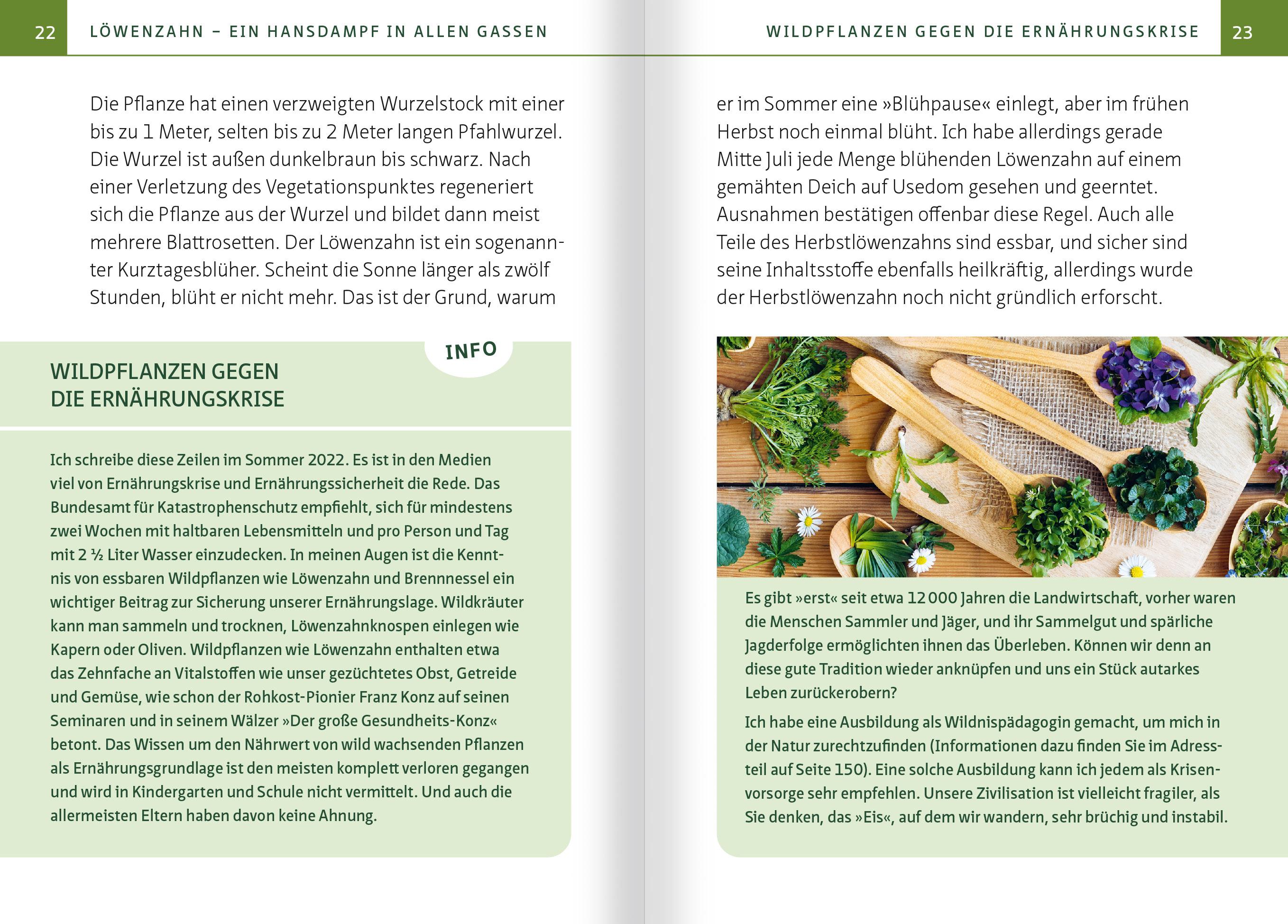 22 LÖWENZAHN – EIN HANSDAMPF IN ALLEN GASSEN

Die Pflanze hat einen verzweigten Wurzelstock mit einer bis zu 1 Meter, selten bis zu 2 Meter langen Pfahlwurzel. Die Wurzel ist außen dunkelbraun bis schwarz. Nach einer Verletzung des Vegetationspunktes regeneriert sich die Pflanze aus der Wurzel und bildet dann meist mehrere Blattrosetten. Der Löwenzahn ist ein sogenannter Kurztagesblüher. Scheint die Sonne länger als zwölf Stunden, blüht er nicht mehr. Das ist der Grund, warum

INFO

WILDPFLANZEN GEGEN DIE ERNÄHRUNGSKRISE

Ich schreibe diese Zeilen im Sommer 2022. Es ist in den Medien viel von Ernährungskrise und Ernährungssicherheit die Rede. Das Bundesamt für Katastrophenschutz empfiehlt, sich für mindestens zwei Wochen mit haltbaren Lebensmitteln und pro Person und Tag mit 2 ½ Liter Wasser einzudecken. In meinen Augen ist die Kenntnis von essbaren Wildpflanzen wie Löwenzahn und Brennnessel ein wichtiger Beitrag zur Sicherung unserer Ernährungslage. Wildkräuter kann man sammeln und trocknen, Löwenzahnknospen einlegen wie Kapern oder Oliven. Wildpflanzen wie Löwenzahn enthalten etwa das Zehnfache an Vitalstoffen wie unser gezüchtetes Obst, Getreide und Gemüse, wie schon der Rohkost-Pionier Franz Konz auf seinen Seminaren und in seinem Wälzer »Der große Gesundheits-Konz« betont. Das Wissen um den Nährwert von wild wachsenden Pflanzen als Ernährungsgrundlage ist den meisten komplett verloren gegangen und wird in Kindergarten und Schule nicht vermittelt. Und auch die allermeisten Eltern haben davon keine Ahnung.

WILDPFLANZEN GEGEN DIE ERNÄHRUNGSKRISE 23

er im Sommer eine »Blühpause« einlegt, aber im frühen Herbst noch einmal blüht. Ich habe allerdings gerade Mitte Juli jede Menge blühenden Löwenzahn auf einem gemähten Deich auf Usedom gesehen und geerntet. Ausnahmen bestätigen offenbar diese Regel. Auch alle Teile des Herbstlöwenzahns sind essbar, und sicher sind seine Inhaltsstoffe ebenfalls heilkräftig, allerdings wurde der Herbstlöwenzahn noch nicht gründlich erforscht.

Es gibt »erst« seit etwa 12 000 Jahren die Landwirtschaft, vorher waren die Menschen Sammler und Jäger, und ihr Sammelgut und spärliche Jagderfolge ermöglichten ihnen das Überleben. Können wir denn an diese gute Tradition wieder anknüpfen und uns ein Stück autarkes Leben zurückerobern?

Ich habe eine Ausbildung als Wildnispädagogin gemacht, um mich in der Natur zurechtzufinden (Informationen dazu finden Sie im Adressteil auf Seite 150). Eine solche Ausbildung kann ich jedem als Krisenvorsorge sehr empfehlen. Unsere Zivilisation ist vielleicht fragiler, als Sie denken, das »Eis«, auf dem wir wandern, sehr brüchig und instabil.