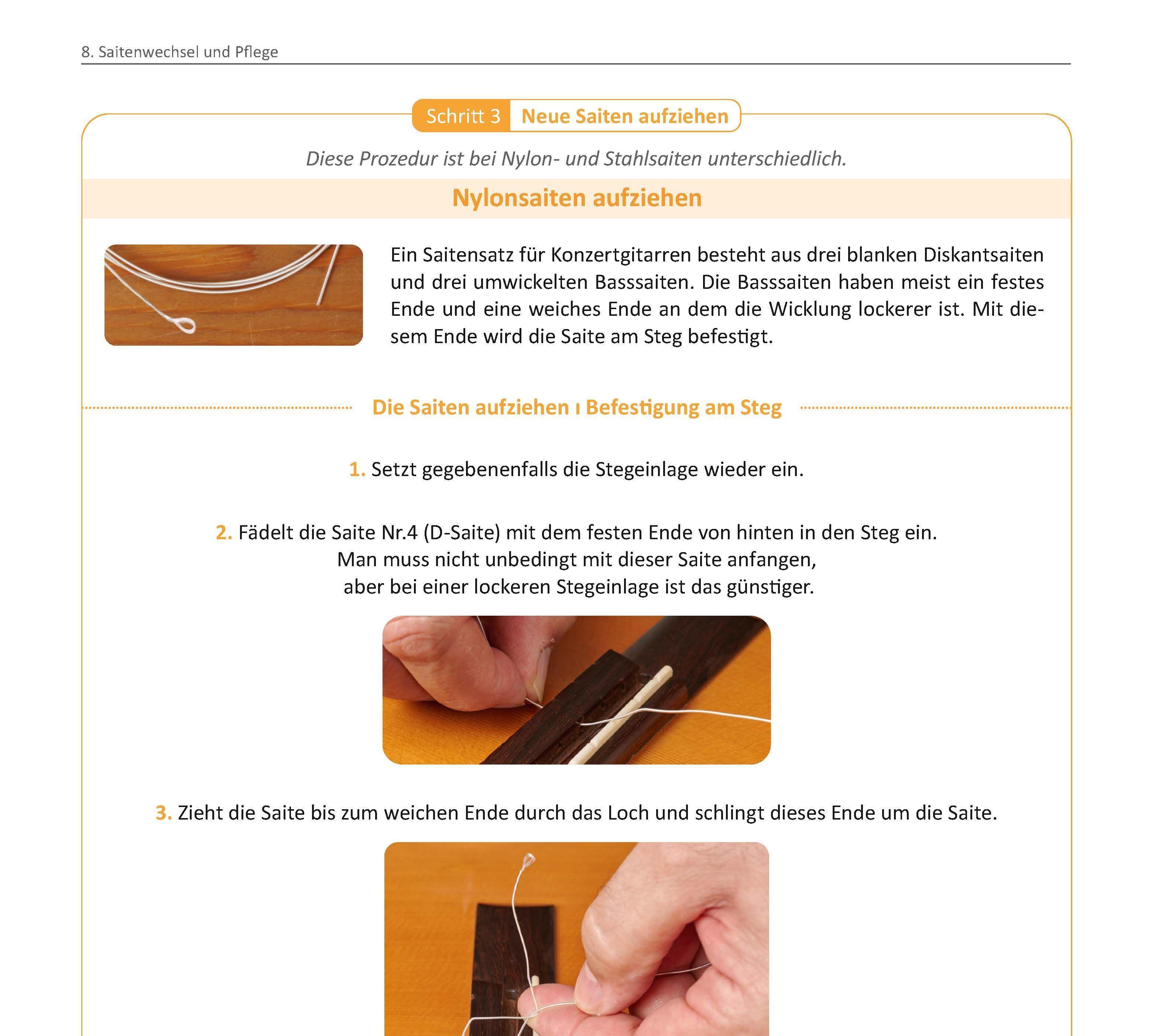 8. Saitenwechsel und Pflege

Schritt 3 Neue Saiten aufziehen

Diese Prozedur ist bei Nylon- und Stahlsaiten unterschiedlich.

Nylonsaiten aufziehen

Ein Saitensatz für Konzertgitarren besteht aus drei blanken Diskantsaiten und drei umwickelten Basssaiten. Die Basssaiten haben meist ein festes Ende und eine weiches Ende an dem die Wicklung lockerer ist. Mit diesem Ende wird die Saite am Steg befestigt.

Die Saiten aufziehen ı Befestigung am Steg

1. Setzt gegebenenfalls die Stegeinlage wieder ein.

2. Fädelt die Saite Nr.4 (D-Saite) mit dem festen Ende von hinten in den Steg ein. Man muss nicht unbedingt mit dieser Saite anfangen, aber bei einer lockeren Stegeinlage ist das günstiger.

3. Zieht die Saite bis zum weichen Ende durch das Loch und schlingt dieses Ende um die Saite.