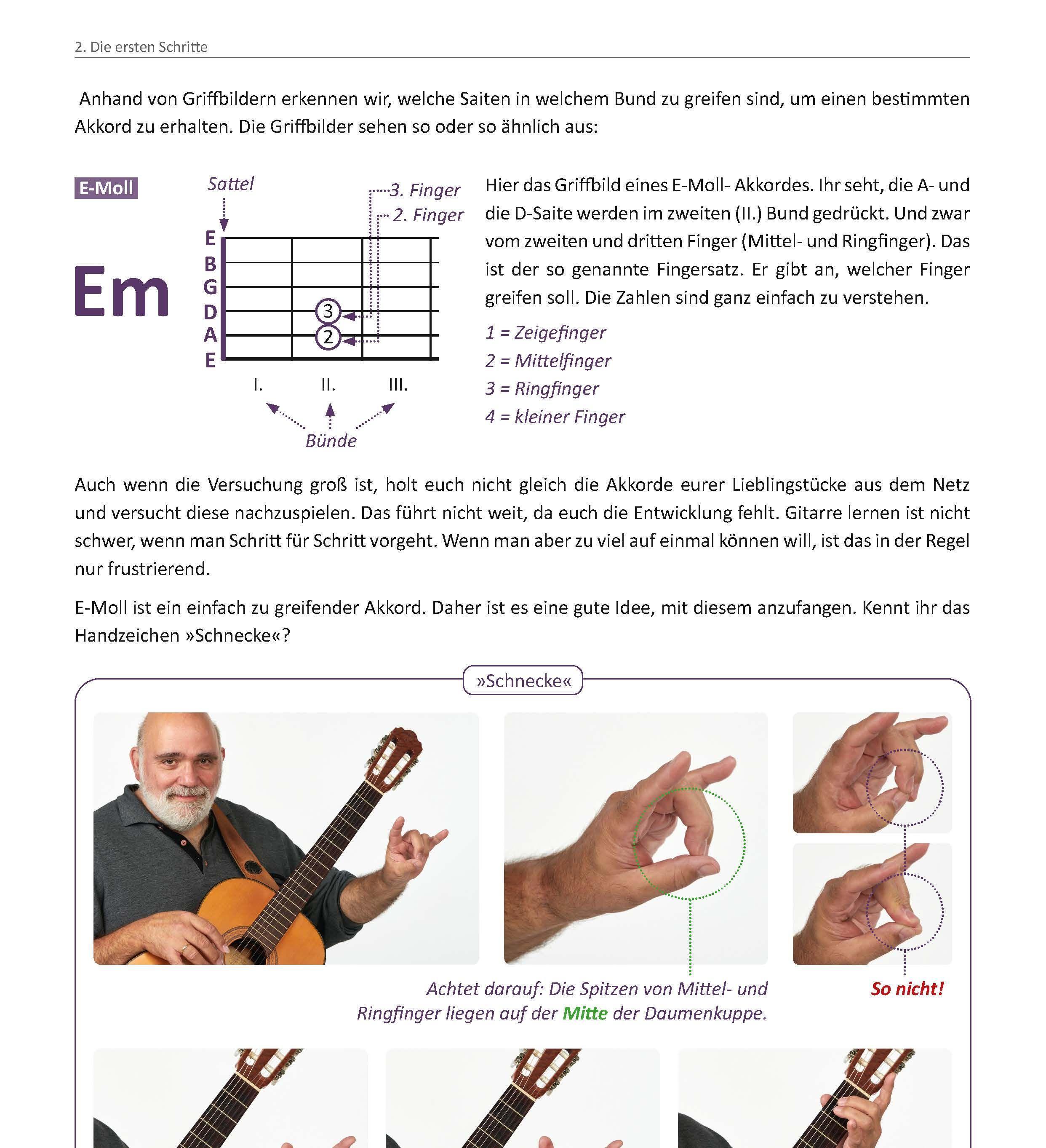 2. Die ersten Schritte

Anhand von Griffbildern erkennen wir, welche Saiten in welchem Bund zu greifen sind, um einen bestimmten Akkord zu erhalten. Die Griffbilder sehen so oder so ähnlich aus:

E-Moll

Em

Sattel

3. Finger

2. Finger

E
B
G
D
A
E

3
2

I. II. III.

Bünde

Hier das Griffbild eines E-Moll- Akkordes. Ihr seht, die A- und die D-Saite werden im zweiten (II.) Bund gedrückt. Und zwar vom zweiten und dritten Finger (Mittel- und Ringfinger). Das ist der so genannte Fingersatz. Er gibt an, welcher Finger greifen soll. Die Zahlen sind ganz einfach zu verstehen.

1 = Zeigefinger
2 = Mittelfinger
3 = Ringfinger
4 = kleiner Finger

Auch wenn die Versuchung groß ist, holt euch nicht gleich die Akkorde eurer Lieblingstücke aus dem Netz und versucht diese nachzuspielen. Das führt nicht weit, da euch die Entwicklung fehlt. Gitarre lernen ist nicht schwer, wenn man Schritt für Schritt vorgeht. Wenn man aber zu viel auf einmal können will, ist das in der Regel nur frustrierend.

E-Moll ist ein einfach zu greifender Akkord. Daher ist es eine gute Idee, mit diesem anzufangen. Kennt ihr das Handzeichen »Schnecke«?

»Schnecke«

Achtet darauf: Die Spitzen von Mittel- und Ringfinger liegen auf der Mitte der Daumenkuppe.

So nicht!