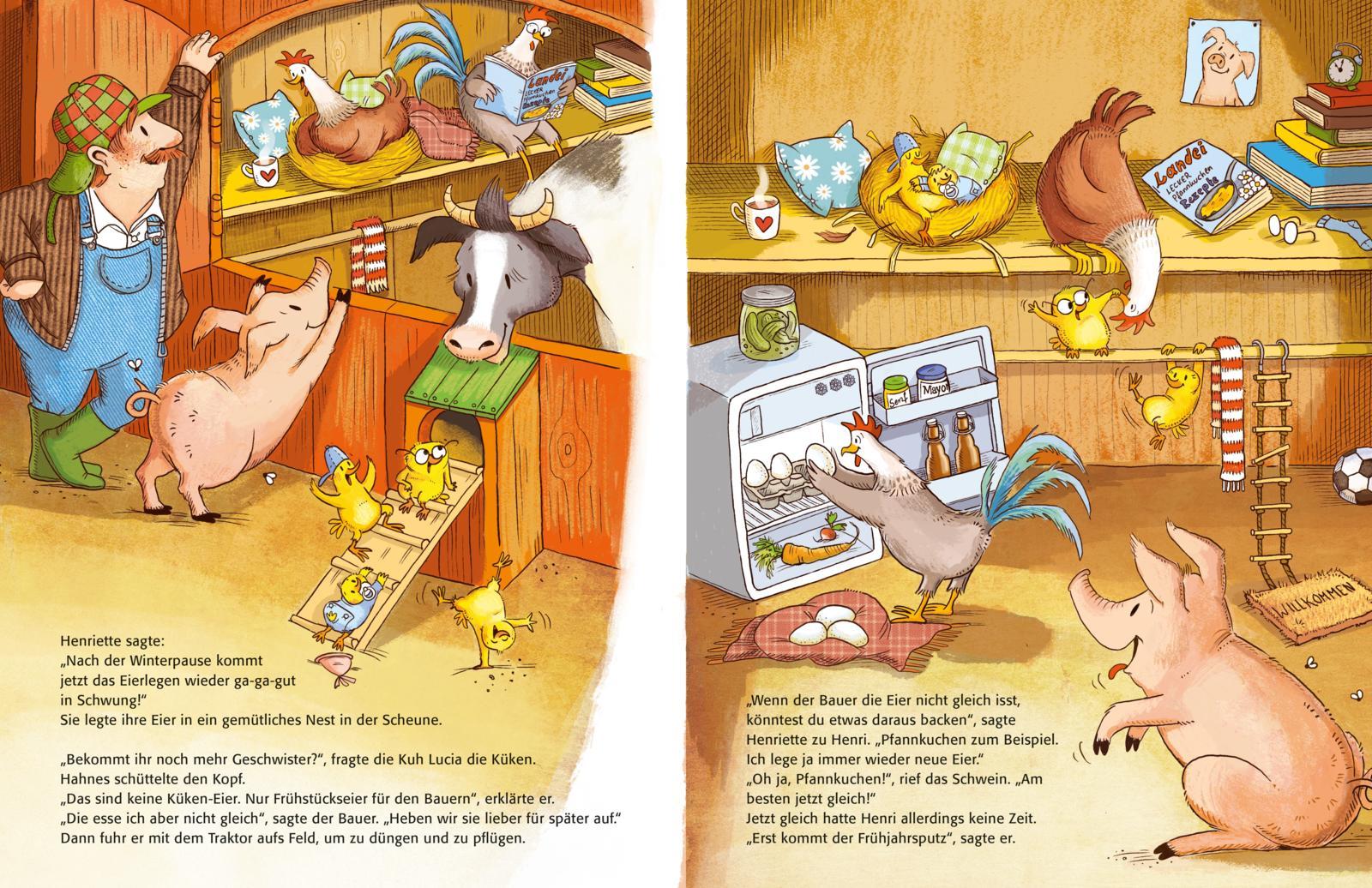 Landei
LECKER Pfannkuchen Rezepte

Henriette sagte:
„Nach der Winterpause kommt jetzt das Eierlegen wieder ga-ga-gut in Schwung!"
Sie legte ihre Eier in ein gemütliches Nest in der Scheune.

„Bekommt ihr noch mehr Geschwister?", fragte die Kuh Lucia die Küken.
Hahnes schüttelte den Kopf.
„Das sind keine Küken-Eier. Nur Frühstückseier für den Bauern", erklärte er.
„Die esse ich aber nicht gleich", sagte der Bauer. „Heben wir sie lieber für später auf."
Dann fuhr er mit dem Traktor aufs Feld, um zu düngen und zu pflügen.

Landei
LECKER Pfannkuchen Rezepte

Senf
Mayo

WILLKOMMEN

„Wenn der Bauer die Eier nicht gleich isst, könntest du etwas daraus backen", sagte Henriette zu Henri. „Pfannkuchen zum Beispiel. Ich lege ja immer wieder neue Eier."
„Oh ja, Pfannkuchen!", rief das Schwein. „Am besten jetzt gleich!"
Jetzt gleich hatte Henri allerdings keine Zeit.
„Erst kommt der Frühjahrsputz", sagte er.