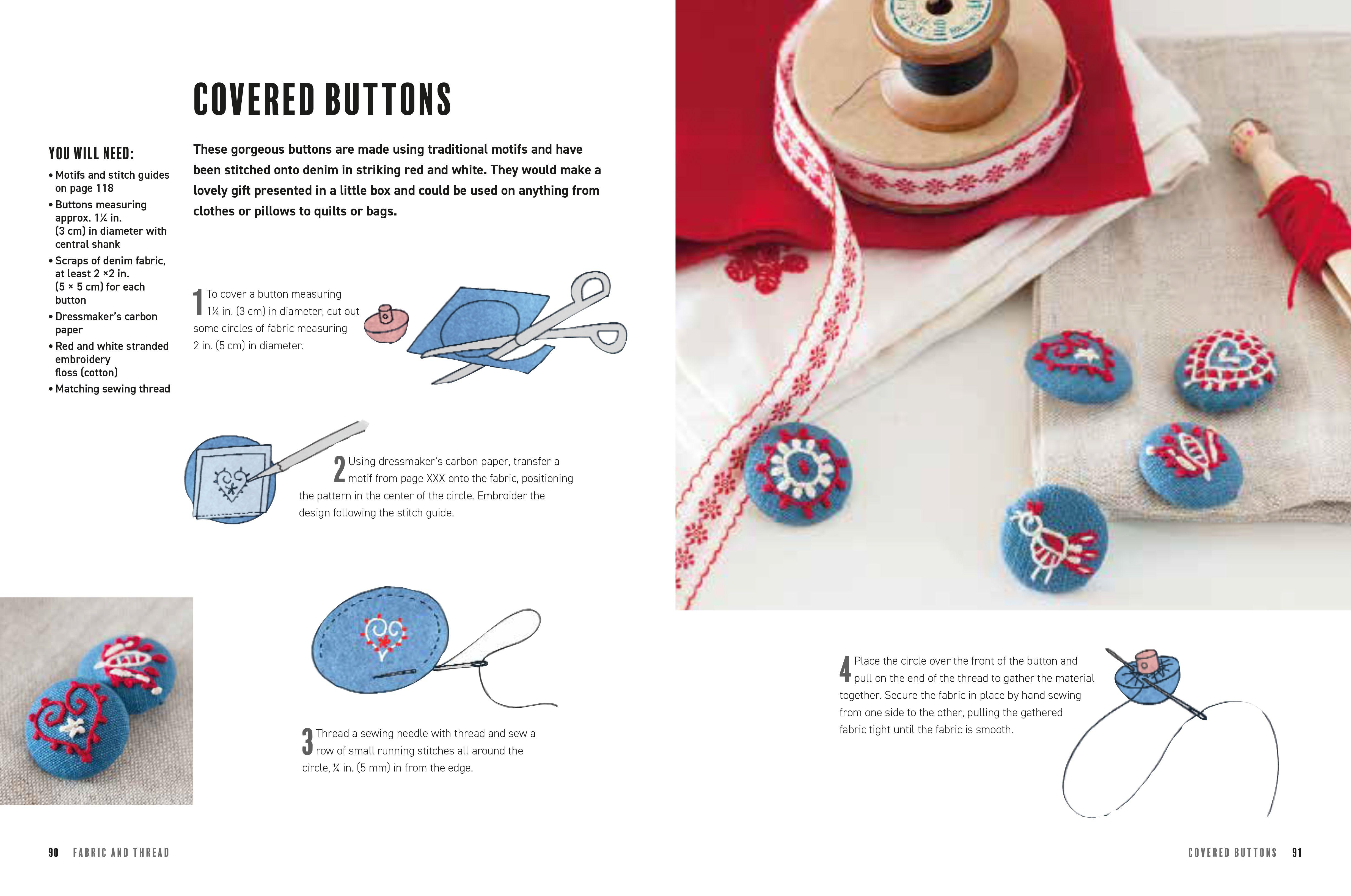 COVERED BUTTONS

YOU WILL NEED:
• Motifs and stitch guides on page 118
• Buttons measuring approx. 1¼ in. (3 cm) in diameter with central shank
• Scraps of denim fabric, at least 2 ×2 in. (5 × 5 cm) for each button
• Dressmaker's carbon paper
• Red and white stranded embroidery floss (cotton)
• Matching sewing thread

These gorgeous buttons are made using traditional motifs and have been stitched onto denim in striking red and white. They would make a lovely gift presented in a little box and could be used on anything from clothes or pillows to quilts or bags.

1 To cover a button measuring 1¼ in. (3 cm) in diameter, cut out some circles of fabric measuring 2 in. (5 cm) in diameter.

2 Using dressmaker's carbon paper, transfer a motif from page XXX onto the fabric, positioning the pattern in the center of the circle. Embroider the design following the stitch guide.

3 Thread a sewing needle with thread and sew a row of small running stitches all around the circle, ¼ in. (5 mm) in from the edge.

4 Place the circle over the front of the button and pull on the end of the thread to gather the material together. Secure the fabric in place by hand sewing from one side to the other, pulling the gathered fabric tight until the fabric is smooth.

90 FABRIC AND THREAD

COVERED BUTTONS 91