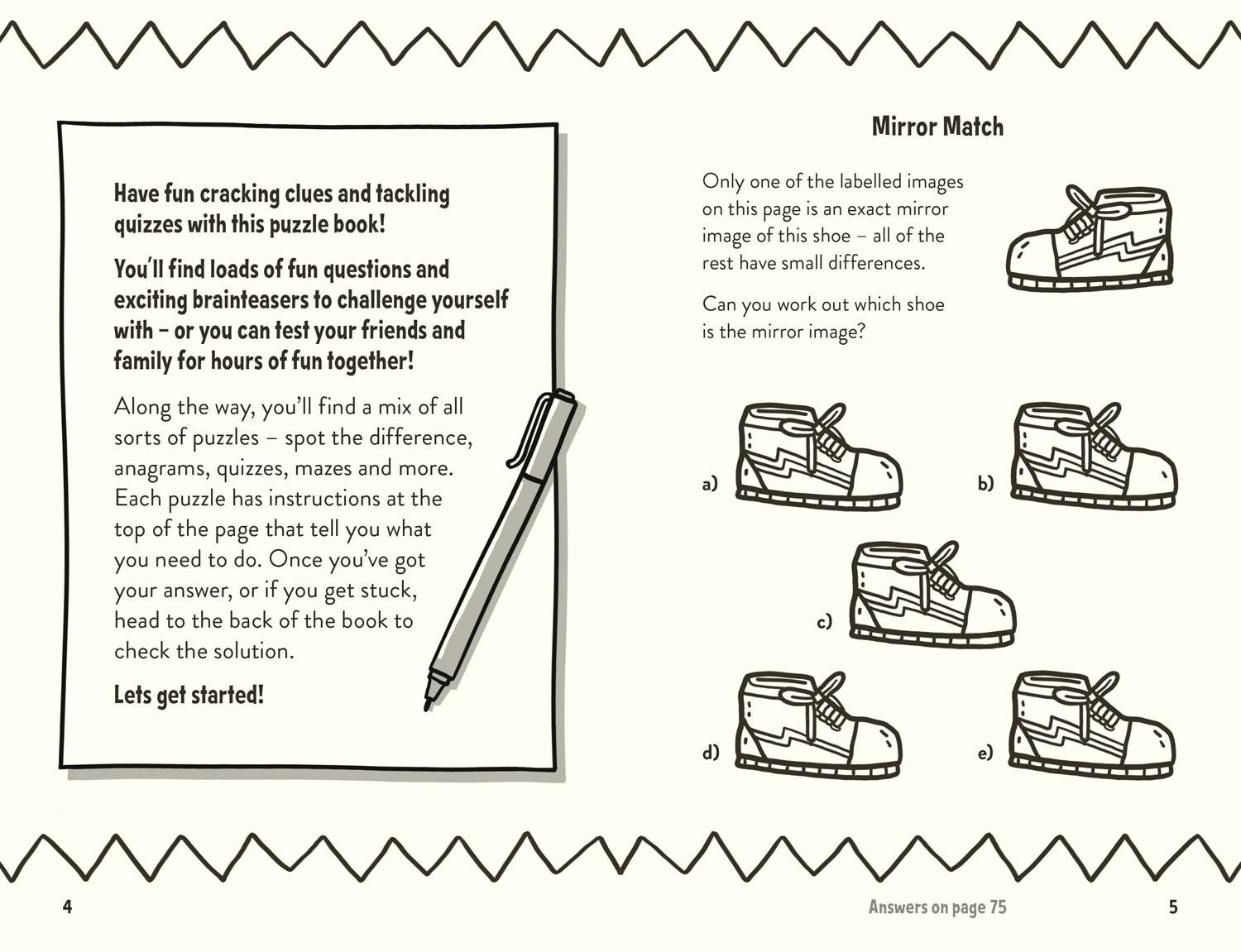 Have fun cracking clues and tackling quizzes with this puzzle book!

You'll find loads of fun questions and exciting brainteasers to challenge yourself with – or you can test your friends and family for hours of fun together!

Along the way, you'll find a mix of all sorts of puzzles – spot the difference, anagrams, quizzes, mazes and more. Each puzzle has instructions at the top of the page that tell you what you need to do. Once you've got your answer, or if you get stuck, head to the back of the book to check the solution.

Lets get started!

4

Mirror Match

Only one of the labelled images on this page is an exact mirror image of this shoe – all of the rest have small differences.

Can you work out which shoe is the mirror image?

a)

b)

c)

d)

e)

Answers on page 75

5