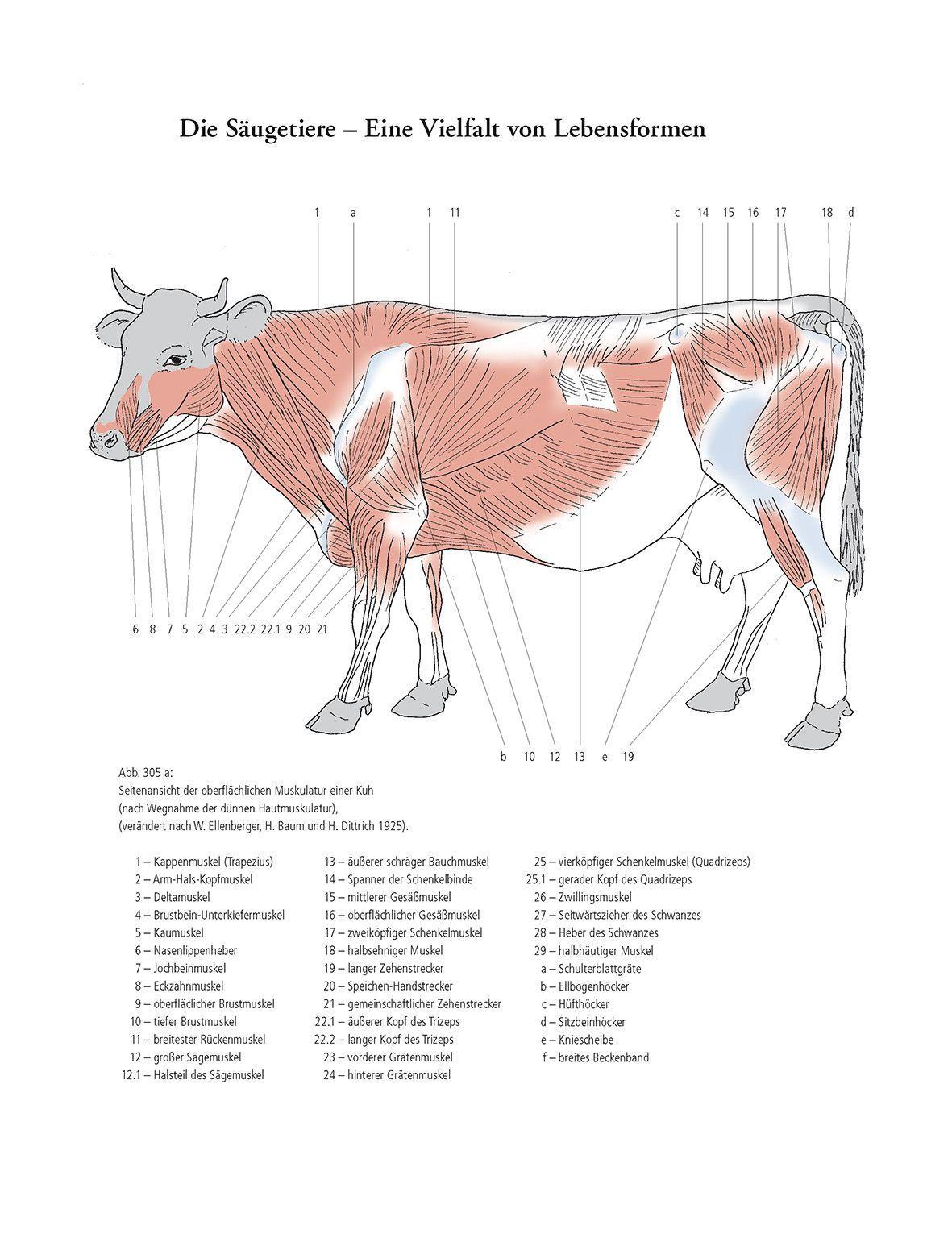 Die Säugetiere – Eine Vielfalt von Lebensformen

1 a 1 11 c 14 15 16 17 18 d

6 8 7 5 2 4 3 22.2 22.1 9 20 21

b 10 12 13 e 19

Abb. 305 a:
Seitenansicht der oberflächlichen Muskulatur einer Kuh
(nach Wegnahme der dünnen Hautmuskulatur),
(verändert nach W. Ellenberger, H. Baum und H. Dittrich 1925).

1 – Kappenmuskel (Trapezius)
2 – Arm-Hals-Kopfmuskel
3 – Deltamuskel
4 – Brustbein-Unterkiefermuskel
5 – Kaumuskel
6 – Nasenlippenheber
7 – Jochbeinmuskel
8 – Eckzahnmuskel
9 – oberfläclicher Brustmuskel
10 – tiefer Brustmuskel
11 – breitester Rückenmuskel
12 – großer Sägemuskel
12.1 – Halsteil des Sägemuskel

13 – äußerer schräger Bauchmuskel
14 – Spanner der Schenkelbinde
15 – mittlerer Gesäßmuskel
16 – oberflächlicher Gesäßmuskel
17 – zweiköpfiger Schenkelmuskel
18 – halbsehniger Muskel
19 – langer Zehenstrecker
20 – Speichen-Handstrecker
21 – gemeinschaftlicher Zehenstrecker
22.1 – äußerer Kopf des Trizeps
22.2 – langer Kopf des Trizeps
23 – vorderer Grätenmuskel
24 – hinterer Grätenmuskel

25 – vierköpfiger Schenkelmuskel (Quadrizeps)
25.1 – gerader Kopf des Quadrizeps
26 – Zwillingsmuskel
27 – Seitwärtszieher des Schwanzes
28 – Heber des Schwanzes
29 – halbhäutiger Muskel
a – Schulterblattgräte
b – Ellbogenhöcker
c – Hüfthöcker
d – Sitzbeinhöcker
e – Kniescheibe
f – breites Beckenband