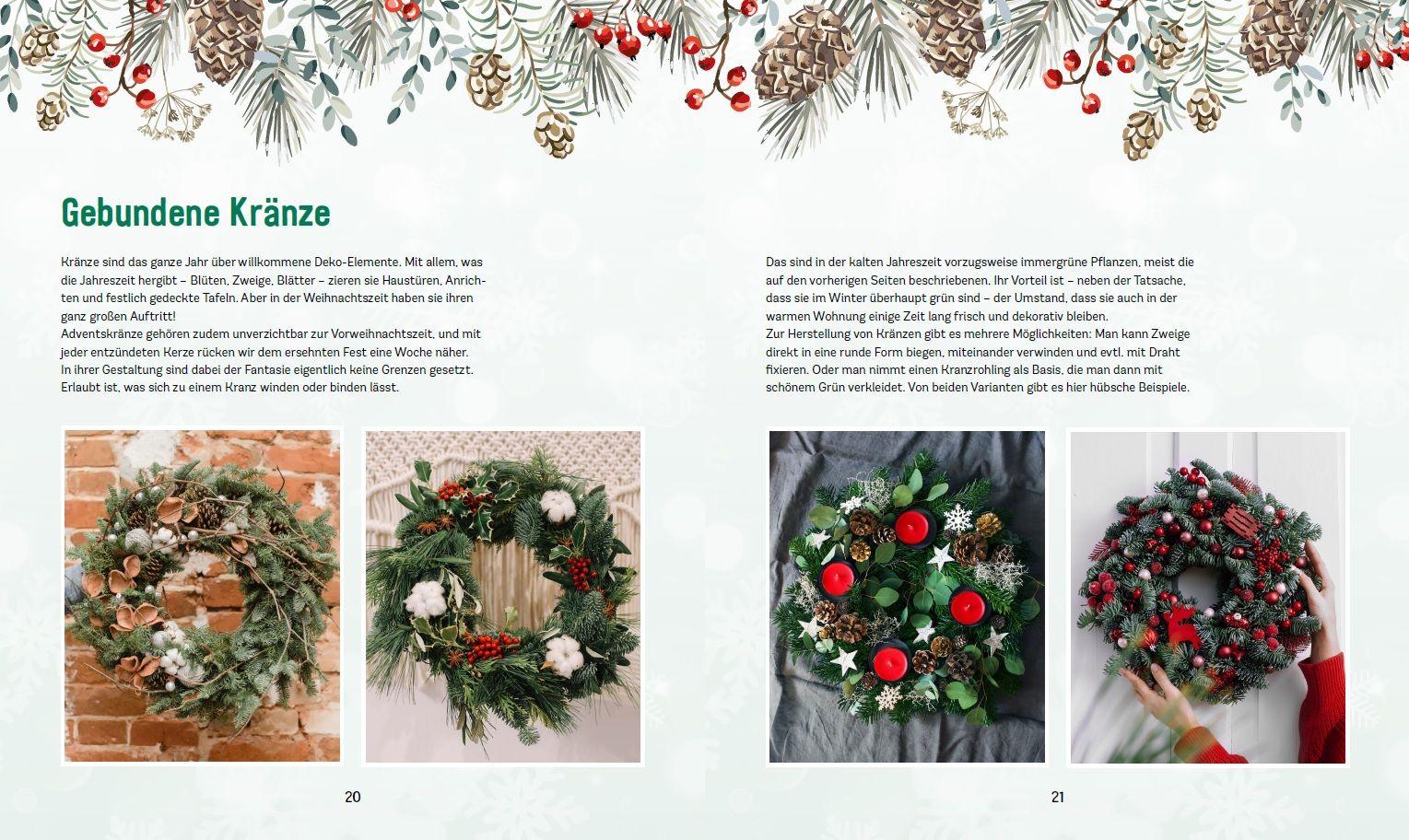 Gebundene Kränze

Kränze sind das ganze Jahr über willkommene Deko-Elemente. Mit allem, was die Jahreszeit hergibt – Blüten, Zweige, Blätter – zieren sie Haustüren, Anrichten und festlich gedeckte Tafeln. Aber in der Weihnachtszeit haben sie ihren ganz großen Auftritt!
Adventskränze gehören zudem unverzichtbar zur Vorweihnachtszeit, und mit jeder entzündeten Kerze rücken wir dem ersehnten Fest eine Woche näher.
In ihrer Gestaltung sind dabei der Fantasie eigentlich keine Grenzen gesetzt. Erlaubt ist, was sich zu einem Kranz winden oder binden lässt.

20

Das sind in der kalten Jahreszeit vorzugsweise immergrüne Pflanzen, meist die auf den vorherigen Seiten beschriebenen. Ihr Vorteil ist – neben der Tatsache, dass sie im Winter überhaupt grün sind – der Umstand, dass sie auch in der warmen Wohnung einige Zeit lang frisch und dekorativ bleiben.
Zur Herstellung von Kränzen gibt es mehrere Möglichkeiten: Man kann Zweige direkt in eine runde Form biegen, miteinander verwinden und evtl. mit Draht fixieren. Oder man nimmt einen Kranzrohling als Basis, die man dann mit schönem Grün verkleidet. Von beiden Varianten gibt es hier hübsche Beispiele.

21