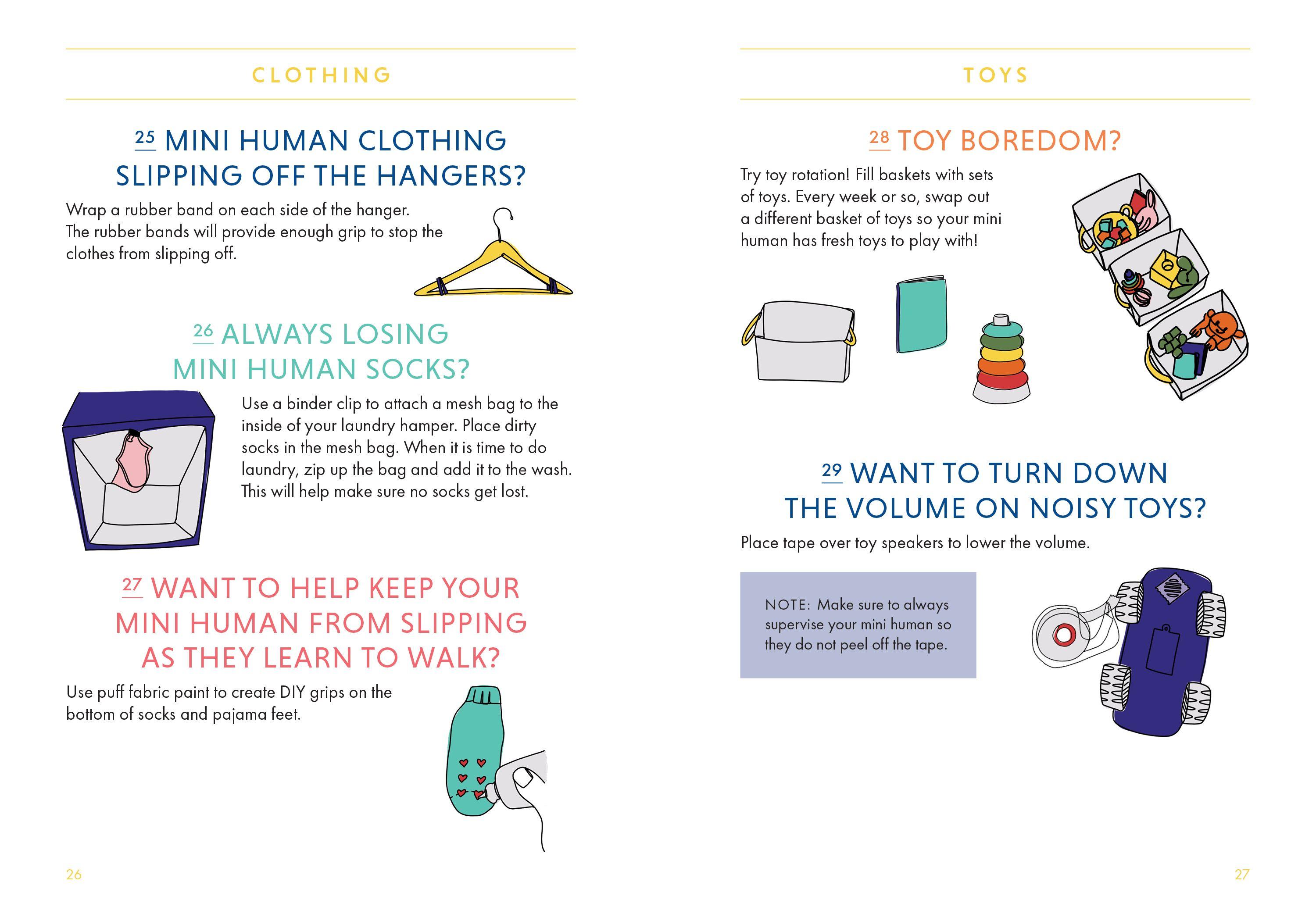 CLOTHING

25 MINI HUMAN CLOTHING SLIPPING OFF THE HANGERS?

Wrap a rubber band on each side of the hanger. The rubber bands will provide enough grip to stop the clothes from slipping off.

26 ALWAYS LOSING MINI HUMAN SOCKS?

Use a binder clip to attach a mesh bag to the inside of your laundry hamper. Place dirty socks in the mesh bag. When it is time to do laundry, zip up the bag and add it to the wash. This will help make sure no socks get lost.

27 WANT TO HELP KEEP YOUR MINI HUMAN FROM SLIPPING AS THEY LEARN TO WALK?

Use puff fabric paint to create DIY grips on the bottom of socks and pajama feet.

26

TOYS

28 TOY BOREDOM?

Try toy rotation! Fill baskets with sets of toys. Every week or so, swap out a different basket of toys so your mini human has fresh toys to play with!

29 WANT TO TURN DOWN THE VOLUME ON NOISY TOYS?

Place tape over toy speakers to lower the volume.

NOTE: Make sure to always supervise your mini human so they do not peel off the tape.

27