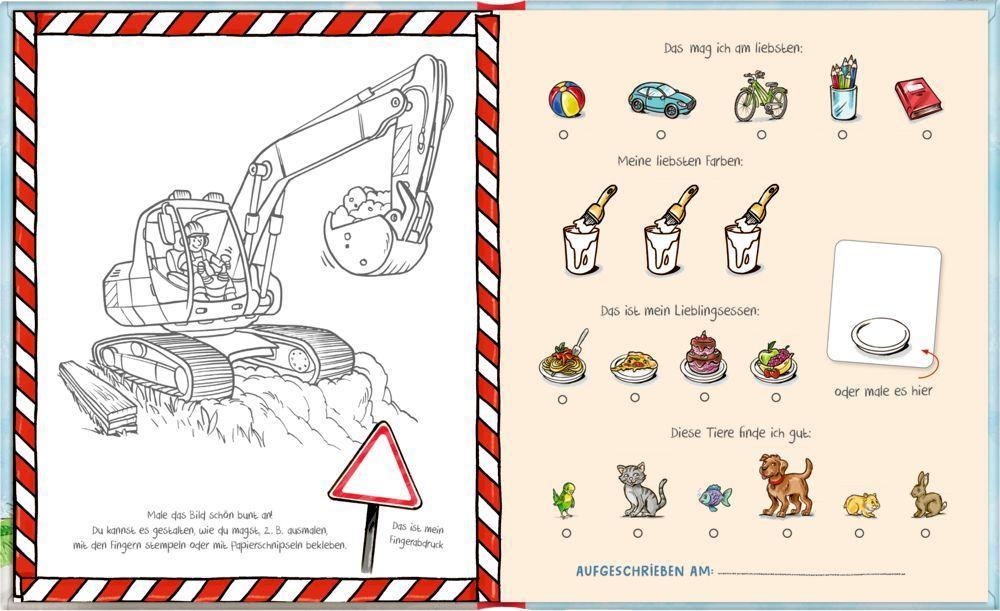 Male das Bild schön bunt an!
Du kannst es gestalten, wie du magst, z. B. ausmalen, mit den Fingern stempeln oder mit Papierschnipseln bekleben.

Das ist mein Fingerabdruck

Das mag ich am liebsten:

Meine liebsten Farben:

Das ist mein Lieblingsessen:

oder male es hier

Diese Tiere finde ich gut:

AUFGESCHRIEBEN AM: