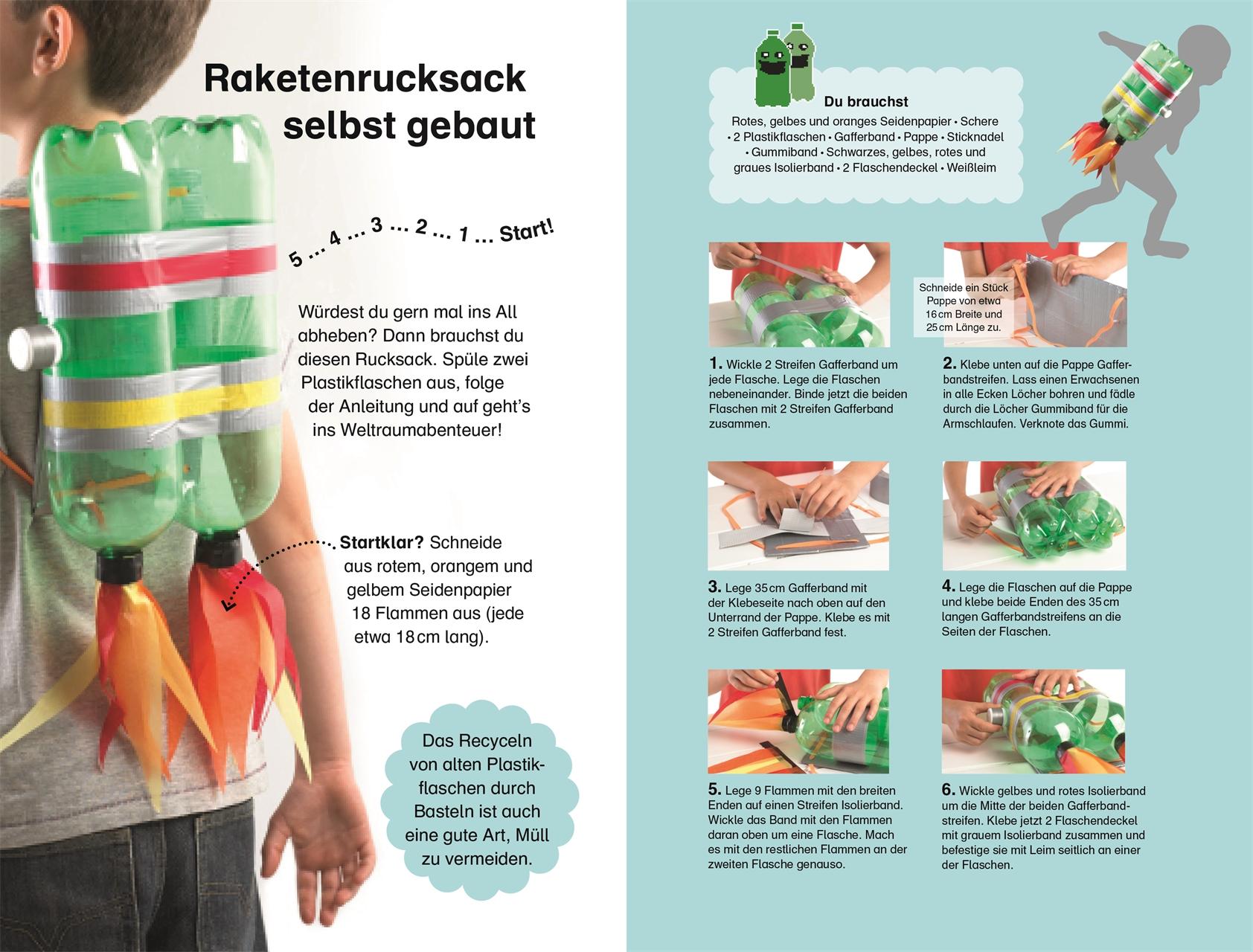 Raketenrucksack selbst gebaut

5 ... 4 ... 3 ... 2 ... 1 ... Start!

Würdest du gern mal ins All abheben? Dann brauchst du diesen Rucksack. Spüle zwei Plastikflaschen aus, folge der Anleitung und auf geht's ins Weltraumabenteuer!

Startklar? Schneide aus rotem, orangem und gelbem Seidenpapier 18 Flammen aus (jede etwa 18 cm lang).

Das Recyceln von alten Plastikflaschen durch Basteln ist auch eine gute Art, Müll zu vermeiden.

Du brauchst
Rotes, gelbes und oranges Seidenpapier • Schere • 2 Plastikflaschen • Gafferband • Pappe • Sticknadel • Gummiband • Schwarzes, gelbes, rotes und graues Isolierband • 2 Flaschendeckel • Weißleim

Schneide ein Stück Pappe von etwa 16 cm Breite und 25 cm Länge zu.

1. Wickle 2 Streifen Gafferband um jede Flasche. Lege die Flaschen nebeneinander. Binde jetzt die beiden Flaschen mit 2 Streifen Gafferband zusammen.

2. Klebe unten auf die Pappe Gafferbandstreifen. Lass einen Erwachsenen in alle Ecken Löcher bohren und fädle durch die Löcher Gummiband für die Armschlaufen. Verknote das Gummi.

3. Lege 35 cm Gafferband mit der Klebeseite nach oben auf den Unterrand der Pappe. Klebe es mit 2 Streifen Gafferband fest.

4. Lege die Flaschen auf die Pappe und klebe beide Enden des 35 cm langen Gafferbandstreifens an die Seiten der Flaschen.

5. Lege 9 Flammen mit den breiten Enden auf einen Streifen Isolierband. Wickle das Band mit den Flammen daran oben um eine Flasche. Mach es mit den restlichen Flammen an der zweiten Flasche genauso.

6. Wickle gelbes und rotes Isolierband um die Mitte der beiden Gafferbandstreifen. Klebe jetzt 2 Flaschendeckel mit grauem Isolierband zusammen und befestige sie mit Leim seitlich an einer der Flaschen.