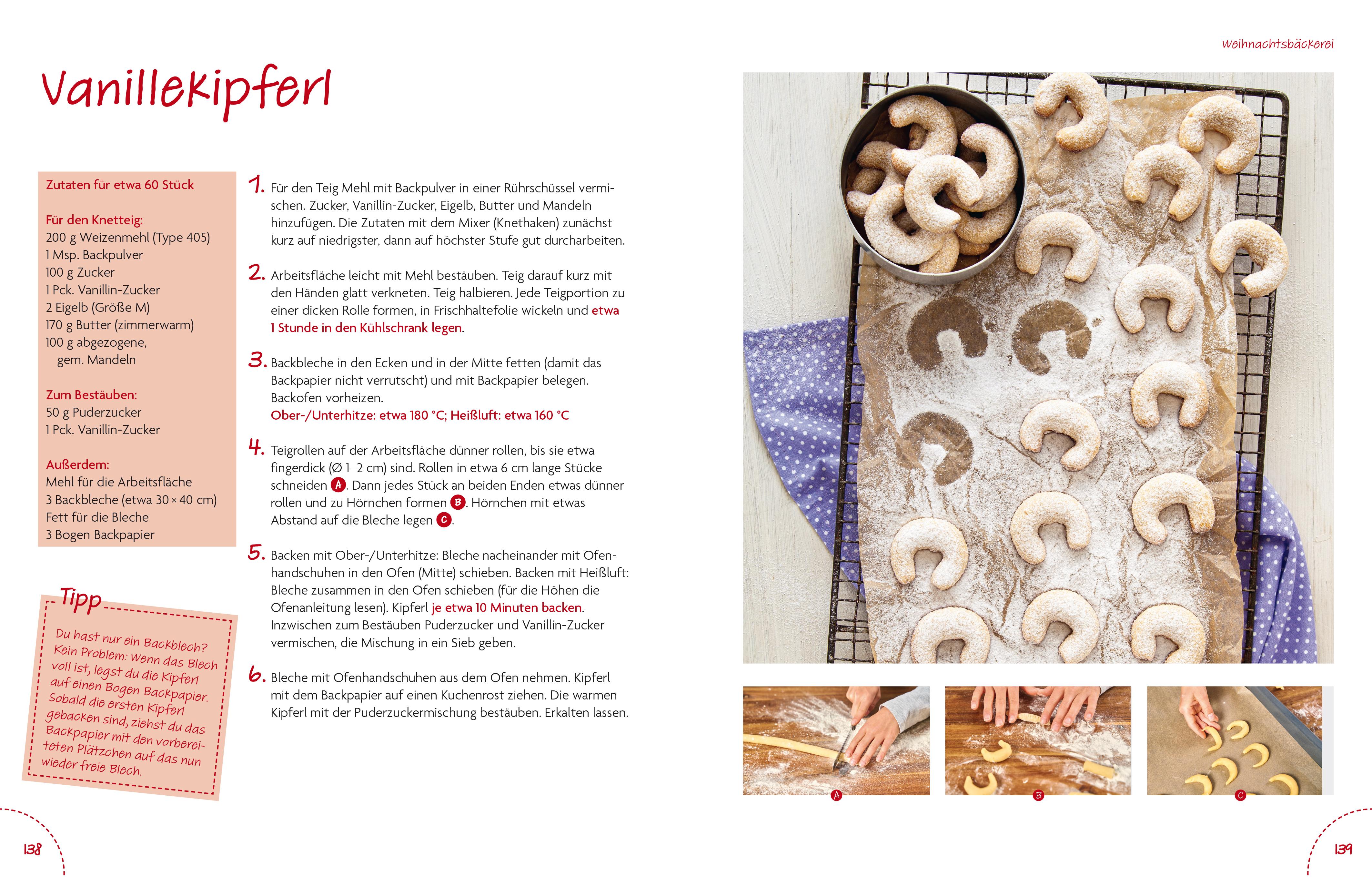 Weihnachtsbäckerei

Vanillekipferl

Zutaten für etwa 60 Stück

Für den Knetteig:
200 g Weizenmehl (Type 405)
1 Msp. Backpulver
100 g Zucker
1 Pck. Vanillin-Zucker
2 Eigelb (Größe M)
170 g Butter (zimmerwarm)
100 g abgezogene, gem. Mandeln

Zum Bestäuben:
50 g Puderzucker
1 Pck. Vanillin-Zucker

Außerdem:
Mehl für die Arbeitsfläche
3 Backbleche (etwa 30 × 40 cm)
Fett für die Bleche
3 Bogen Backpapier

Tipp

Du hast nur ein Backblech? Kein Problem: Wenn das Blech voll ist, legst du die Kipferl auf einen Bogen Backpapier. Sobald die ersten Kipferl gebacken sind, ziehst du das Backpapier mit den vorbereiteten Plätzchen auf das nun wieder freie Blech.

1. Für den Teig Mehl mit Backpulver in einer Rührschüssel vermischen. Zucker, Vanillin-Zucker, Eigelb, Butter und Mandeln hinzufügen. Die Zutaten mit dem Mixer (Knethaken) zunächst kurz auf niedrigster, dann auf höchster Stufe gut durcharbeiten.

2. Arbeitsfläche leicht mit Mehl bestäuben. Teig darauf kurz mit den Händen glatt verkneten. Teig halbieren. Jede Teigportion zu einer dicken Rolle formen, in Frischhaltefolie wickeln und etwa 1 Stunde in den Kühlschrank legen.

3. Backbleche in den Ecken und in der Mitte fetten (damit das Backpapier nicht verrutscht) und mit Backpapier belegen. Backofen vorheizen.
Ober-/Unterhitze: etwa 180 °C; Heißluft: etwa 160 °C

4. Teigrollen auf der Arbeitsfläche dünner rollen, bis sie etwa fingerdick (Ø 1–2 cm) sind. Rollen in etwa 6 cm lange Stücke schneiden A. Dann jedes Stück an beiden Enden etwas dünner rollen und zu Hörnchen formen B. Hörnchen mit etwas Abstand auf die Bleche legen C.

5. Backen mit Ober-/Unterhitze: Bleche nacheinander mit Ofenhandschuhen in den Ofen (Mitte) schieben. Backen mit Heißluft: Bleche zusammen in den Ofen schieben (für die Höhen die Ofenanleitung lesen). Kipferl je etwa 10 Minuten backen. Inzwischen zum Bestäuben Puderzucker und Vanillin-Zucker vermischen, die Mischung in ein Sieb geben.

6. Bleche mit Ofenhandschuhen aus dem Ofen nehmen. Kipferl mit dem Backpapier auf einen Kuchenrost ziehen. Die warmen Kipferl mit der Puderzuckermischung bestäuben. Erkalten lassen.

A B C

138 139