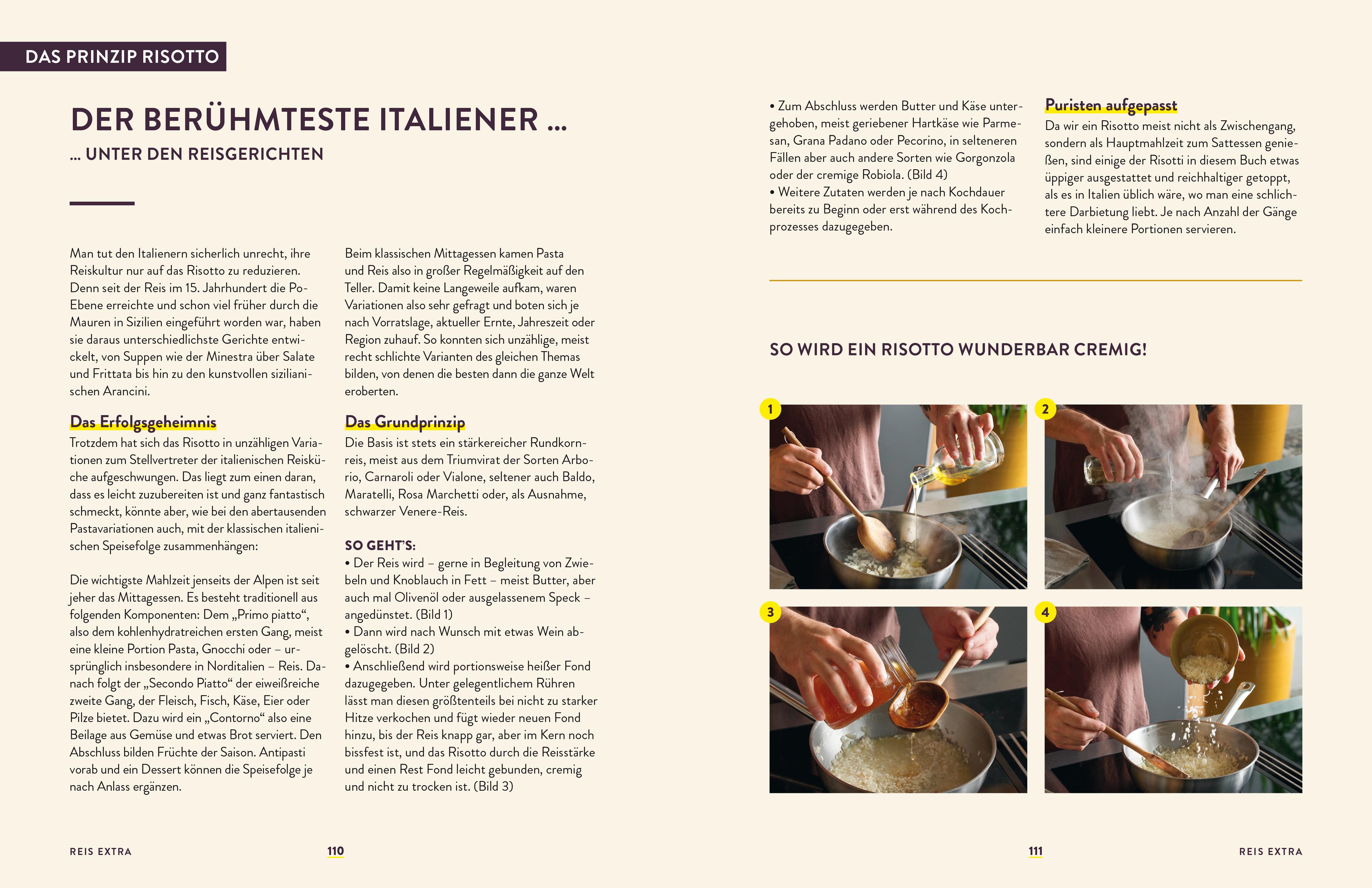 DAS PRINZIP RISOTTO

DER BERÜHMTESTE ITALIENER …

… UNTER DEN REISGERICHTEN

Man tut den Italienern sicherlich unrecht, ihre Reiskultur nur auf das Risotto zu reduzieren. Denn seit der Reis im 15. Jahrhundert die Po-Ebene erreichte und schon viel früher durch die Mauren in Sizilien eingeführt worden war, haben sie daraus unterschiedlichste Gerichte entwickelt, von Suppen wie der Minestra über Salate und Frittata bis hin zu den kunstvollen sizilianischen Arancini.

Das Erfolgsgeheimnis
Trotzdem hat sich das Risotto in unzähligen Variationen zum Stellvertreter der italienischen Reisküche aufgeschwungen. Das liegt zum einen daran, dass es leicht zuzubereiten ist und ganz fantastisch schmeckt, könnte aber, wie bei den abertausenden Pastavariationen auch, mit der klassischen italienischen Speisefolge zusammenhängen:

Die wichtigste Mahlzeit jenseits der Alpen ist seit jeher das Mittagessen. Es besteht traditionell aus folgenden Komponenten: Dem „Primo piatto“, also dem kohlenhydratreichen ersten Gang, meist eine kleine Portion Pasta, Gnocchi oder – ursprünglich insbesondere in Norditalien – Reis. Danach folgt der „Secondo Piatto“ der eiweißreiche zweite Gang, der Fleisch, Fisch, Käse, Eier oder Pilze bietet. Dazu wird ein „Contorno“ also eine Beilage aus Gemüse und etwas Brot serviert. Den Abschluss bilden Früchte der Saison. Antipasti vorab und ein Dessert können die Speisefolge je nach Anlass ergänzen.

Beim klassischen Mittagessen kamen Pasta und Reis also in großer Regelmäßigkeit auf den Teller. Damit keine Langeweile aufkam, waren Variationen also sehr gefragt und boten sich je nach Vorratslage, aktueller Ernte, Jahreszeit oder Region zuhauf. So konnten sich unzählige, meist recht schlichte Varianten des gleichen Themas bilden, von denen die besten dann die ganze Welt eroberten.

Das Grundprinzip
Die Basis ist stets ein stärkereicher Rundkornreis, meist aus dem Triumvirat der Sorten Arborio, Carnaroli oder Vialone, seltener auch Baldo, Maratelli, Rosa Marchetti oder, als Ausnahme, schwarzer Venere-Reis.

SO GEHT'S:
• Der Reis wird – gerne in Begleitung von Zwiebeln und Knoblauch in Fett – meist Butter, aber auch mal Olivenöl oder ausgelassenem Speck – angedünstet. (Bild 1)
• Dann wird nach Wunsch mit etwas Wein abgelöscht. (Bild 2)
• Anschließend wird portionsweise heißer Fond dazugegeben. Unter gelegentlichem Rühren lässt man diesen größtenteils bei nicht zu starker Hitze verkochen und fügt wieder neuen Fond hinzu, bis der Reis knapp gar, aber im Kern noch bissfest ist, und das Risotto durch die Reisstärke und einen Rest Fond leicht gebunden, cremig und nicht zu trocken ist. (Bild 3)

• Zum Abschluss werden Butter und Käse untergehoben, meist geriebener Hartkäse wie Parmesan, Grana Padano oder Pecorino, in selteneren Fällen aber auch andere Sorten wie Gorgonzola oder der cremige Robiola. (Bild 4)
• Weitere Zutaten werden je nach Kochdauer bereits zu Beginn oder erst während des Kochprozesses dazugegeben.

Puristen aufgepasst
Da wir ein Risotto meist nicht als Zwischengang, sondern als Hauptmahlzeit zum Sattessen genießen, sind einige der Risotti in diesem Buch etwas üppiger ausgestattet und reichhaltiger getoppt, als es in Italien üblich wäre, wo man eine schlichtere Darbietung liebt. Je nach Anzahl der Gänge einfach kleinere Portionen servieren.

SO WIRD EIN RISOTTO WUNDERBAR CREMIG!

1

2

3

4

REIS EXTRA 110

111 REIS EXTRA