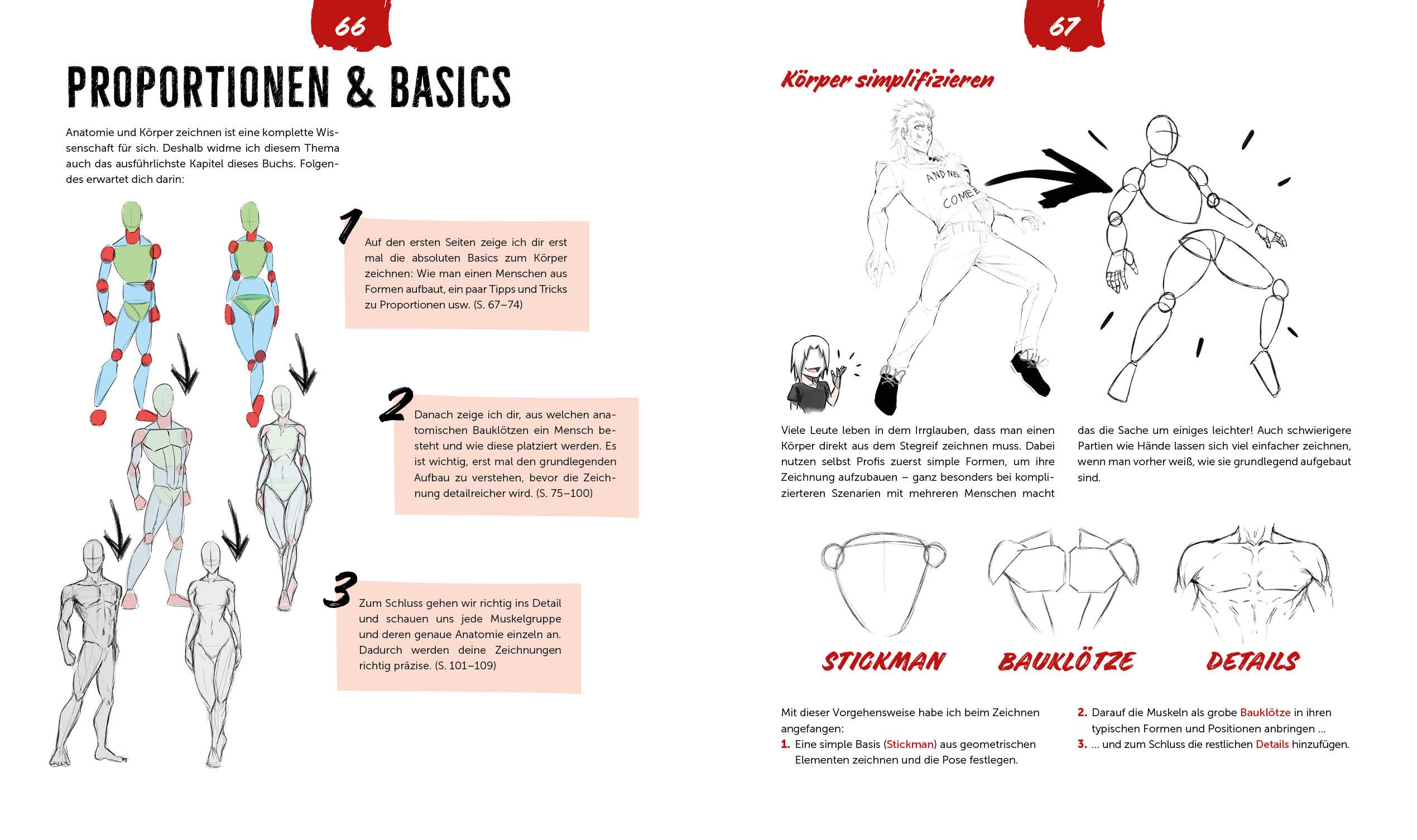 66

PROPORTIONEN & BASICS

Anatomie und Körper zeichnen ist eine komplette Wissenschaft für sich. Deshalb widme ich diesem Thema auch das ausführlichste Kapitel dieses Buchs. Folgendes erwartet dich darin:

1

Auf den ersten Seiten zeige ich dir erst mal die absoluten Basics zum Körper zeichnen: Wie man einen Menschen aus Formen aufbaut, ein paar Tipps und Tricks zu Proportionen usw. (S. 67–74)

2

Danach zeige ich dir, aus welchen anatomischen Bauklötzen ein Mensch besteht und wie diese platziert werden. Es ist wichtig, erst mal den grundlegenden Aufbau zu verstehen, bevor die Zeichnung detailreicher wird. (S. 75–100)

3

Zum Schluss gehen wir richtig ins Detail und schauen uns jede Muskelgruppe und deren genaue Anatomie einzeln an. Dadurch werden deine Zeichnungen richtig präzise. (S. 101–109)

67

Körper simplifizieren

AND NE COMEE

Viele Leute leben in dem Irrglauben, dass man einen Körper direkt aus dem Stegreif zeichnen muss. Dabei nutzen selbst Profis zuerst simple Formen, um ihre Zeichnung aufzubauen – ganz besonders bei komplizierteren Szenarien mit mehreren Menschen macht das die Sache um einiges leichter! Auch schwierigere Partien wie Hände lassen sich viel einfacher zeichnen, wenn man vorher weiß, wie sie grundlegend aufgebaut sind.

STICKMAN BAUKLÖTZE DETAILS

Mit dieser Vorgehensweise habe ich beim Zeichnen angefangen:
1. Eine simple Basis (Stickman) aus geometrischen Elementen zeichnen und die Pose festlegen.
2. Darauf die Muskeln als grobe Bauklötze in ihren typischen Formen und Positionen anbringen ...
3. ... und zum Schluss die restlichen Details hinzufügen.