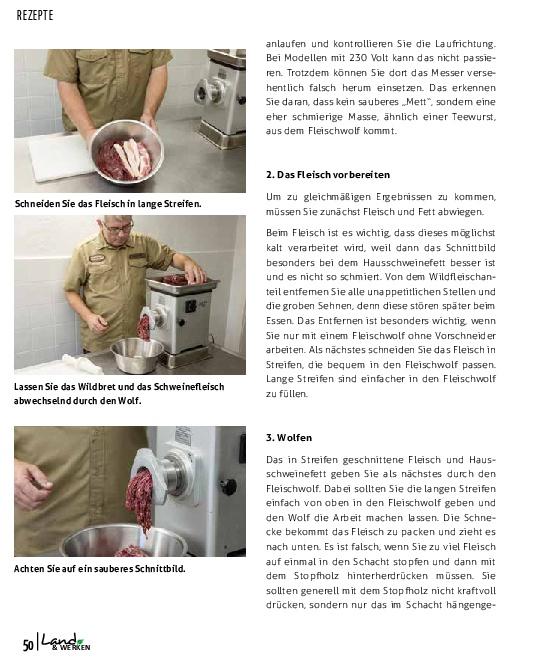 REZEPTE

Schneiden Sie das Fleisch in lange Streifen.

Lassen Sie das Wildbret und das Schweinefleisch abwechselnd durch den Wolf.

Achten Sie auf ein sauberes Schnittbild.

anlaufen und kontrollieren Sie die Laufrichtung. Bei Modellen mit 230 Volt kann das nicht passieren. Trotzdem können Sie dort das Messer versehentlich falsch herum einsetzen. Das erkennen Sie daran, dass kein sauberes „Mett", sondern eine eher schmierige Masse, ähnlich einer Teewurst, aus dem Fleischwolf kommt.

2. Das Fleisch vorbereiten

Um zu gleichmäßigen Ergebnissen zu kommen, müssen Sie zunächst Fleisch und Fett abwiegen.

Beim Fleisch ist es wichtig, dass dieses möglichst kalt verarbeitet wird, weil dann das Schnittbild besonders bei dem Hausschweinefett besser ist und es nicht so schmiert. Von dem Wildfleischanteil entfernen Sie alle unappetitlichen Stellen und die groben Sehnen, denn diese stören später beim Essen. Das Entfernen ist besonders wichtig, wenn Sie nur mit einem Fleischwolf ohne Vorschneider arbeiten. Als nächstes schneiden Sie das Fleisch in Streifen, die bequem in den Fleischwolf passen. Lange Streifen sind einfacher in den Fleischwolf zu füllen.

3. Wolfen

Das in Streifen geschnittene Fleisch und Hausschweinefett geben Sie als nächstes durch den Fleischwolf. Dabei sollten Sie die langen Streifen einfach von oben in den Fleischwolf geben und den Wolf die Arbeit machen lassen. Die Schnecke bekommt das Fleisch zu packen und zieht es nach unten. Es ist falsch, wenn Sie zu viel Fleisch auf einmal in den Schacht stopfen und dann mit dem Stopfholz hinterherdrücken müssen. Sie sollten generell mit dem Stopfholz nicht kraftvoll drücken, sondern nur das im Schacht hängenge-

50 | Land & WERKEN