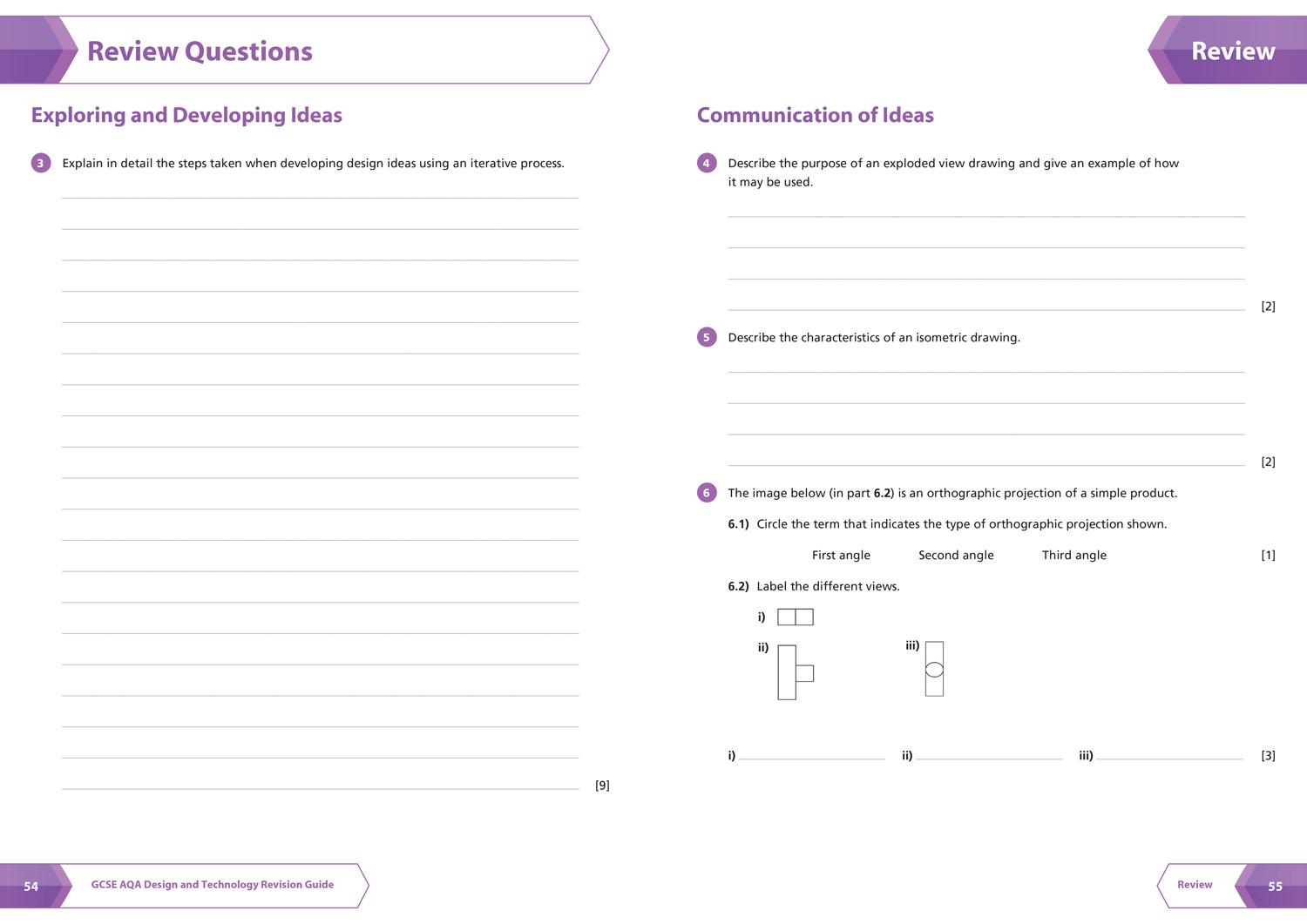 Review Questions

Exploring and Developing Ideas

3 Explain in detail the steps taken when developing design ideas using an iterative process.

[9]

54 GCSE AQA Design and Technology Revision Guide

Review

Communication of Ideas

4 Describe the purpose of an exploded view drawing and give an example of how it may be used.

[2]

5 Describe the characteristics of an isometric drawing.

[2]

6 The image below (in part 6.2) is an orthographic projection of a simple product.

6.1) Circle the term that indicates the type of orthographic projection shown.

First angle Second angle Third angle [1]

6.2) Label the different views.

i)

ii)

iii)

i) ii) iii) [3]

Review 55