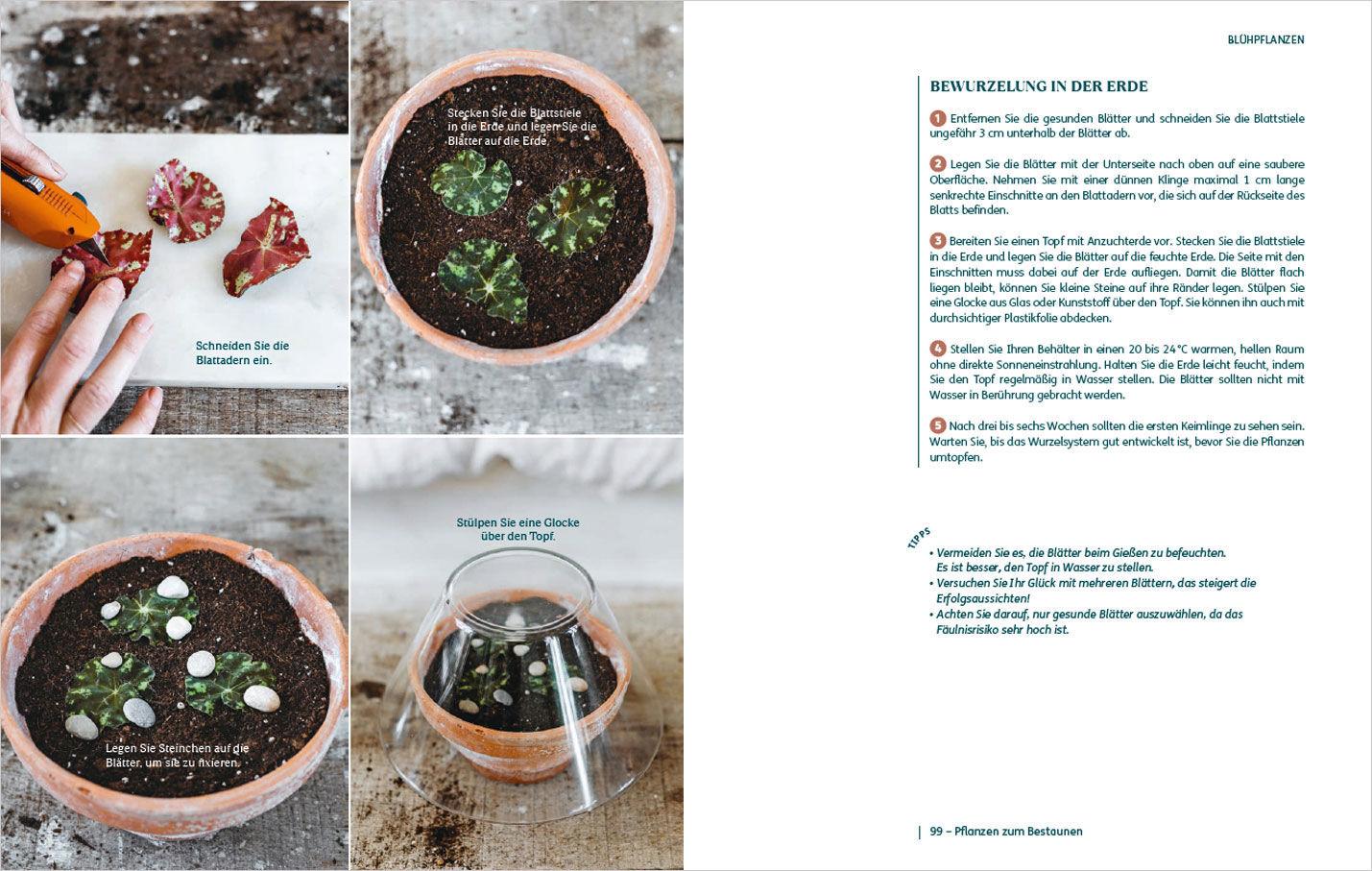 Schneiden Sie die Blattadern ein.

Stecken Sie die Blattstiele in die Erde und legen Sie die Blätter auf die Erde.

Legen Sie Steinchen auf die Blätter, um sie zu fixieren.

Stülpen Sie eine Glocke über den Topf.

BLÜHPFLANZEN

BEWURZELUNG IN DER ERDE

1 Entfernen Sie die gesunden Blätter und schneiden Sie die Blattstiele ungefähr 3 cm unterhalb der Blätter ab.

2 Legen Sie die Blätter mit der Unterseite nach oben auf eine saubere Oberfläche. Nehmen Sie mit einer dünnen Klinge maximal 1 cm lange senkrechte Einschnitte an den Blattadern vor, die sich auf der Rückseite des Blatts befinden.

3 Bereiten Sie einen Topf mit Anzuchterde vor. Stecken Sie die Blattstiele in die Erde und legen Sie die Blätter auf die feuchte Erde. Die Seite mit den Einschnitten muss dabei auf der Erde aufliegen. Damit die Blätter flach liegen bleibt, können Sie kleine Steine auf ihre Ränder legen. Stülpen Sie eine Glocke aus Glas oder Kunststoff über den Topf. Sie können ihn auch mit durchsichtiger Plastikfolie abdecken.

4 Stellen Sie Ihren Behälter in einen 20 bis 24 °C warmen, hellen Raum ohne direkte Sonneneinstrahlung. Halten Sie die Erde leicht feucht, indem Sie den Topf regelmäßig in Wasser stellen. Die Blätter sollten nicht mit Wasser in Berührung gebracht werden.

5 Nach drei bis sechs Wochen sollten die ersten Keimlinge zu sehen sein. Warten Sie, bis das Wurzelsystem gut entwickelt ist, bevor Sie die Pflanzen umtopfen.

TIPPS
• Vermeiden Sie es, die Blätter beim Gießen zu befeuchten. Es ist besser, den Topf in Wasser zu stellen.
• Versuchen Sie Ihr Glück mit mehreren Blättern, das steigert die Erfolgsaussichten!
• Achten Sie darauf, nur gesunde Blätter auszuwählen, da das Fäulnisrisiko sehr hoch ist.

99 – Pflanzen zum Bestaunen