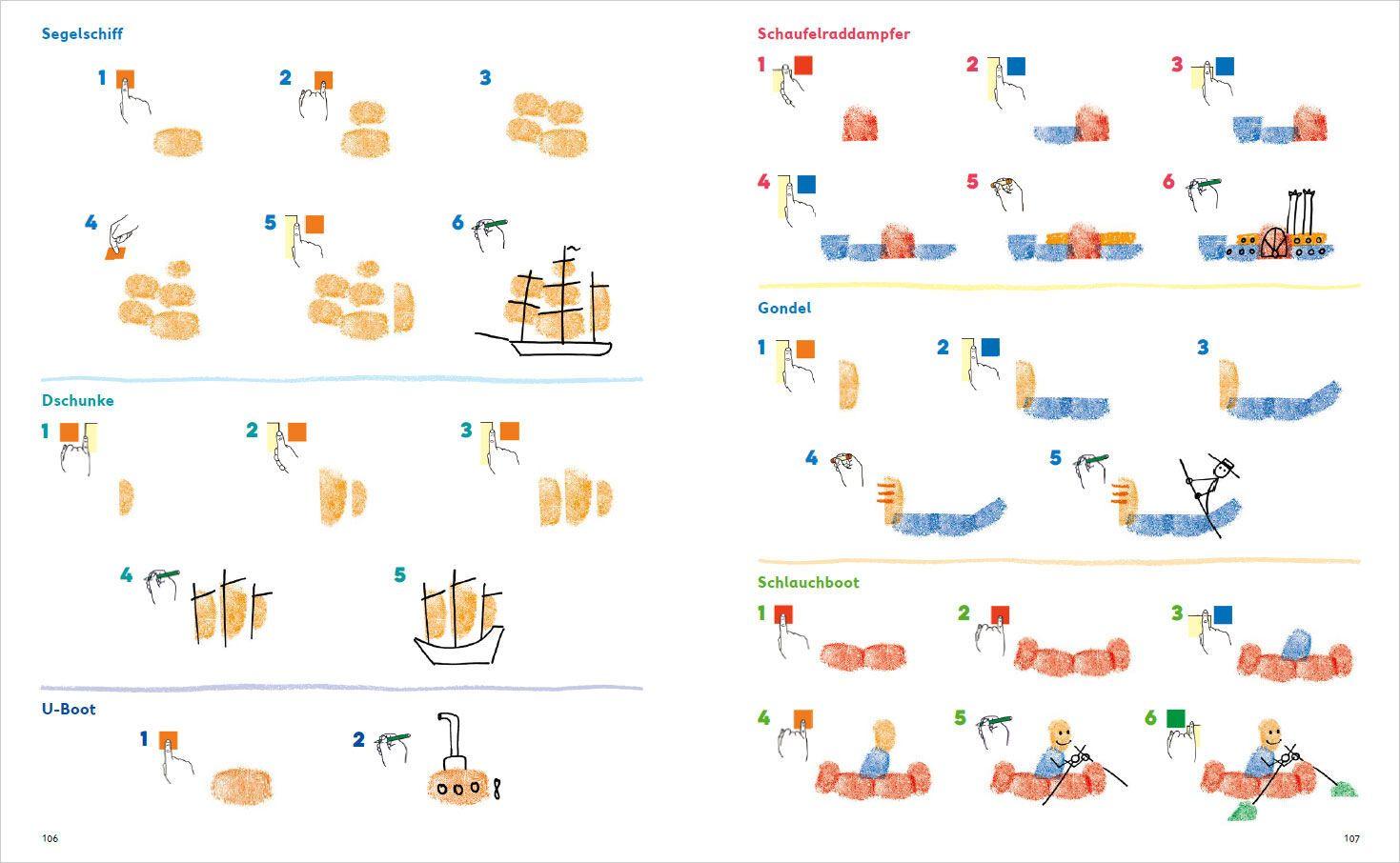 Segelschiff

1 2 3

4 5 6

Dschunke

1 2 3

4 5

U-Boot

1 2

106

Schaufelraddampfer

1 2 3

4 5 6

Gondel

1 2 3

4 5

Schlauchboot

1 2 3

4 5 6

107