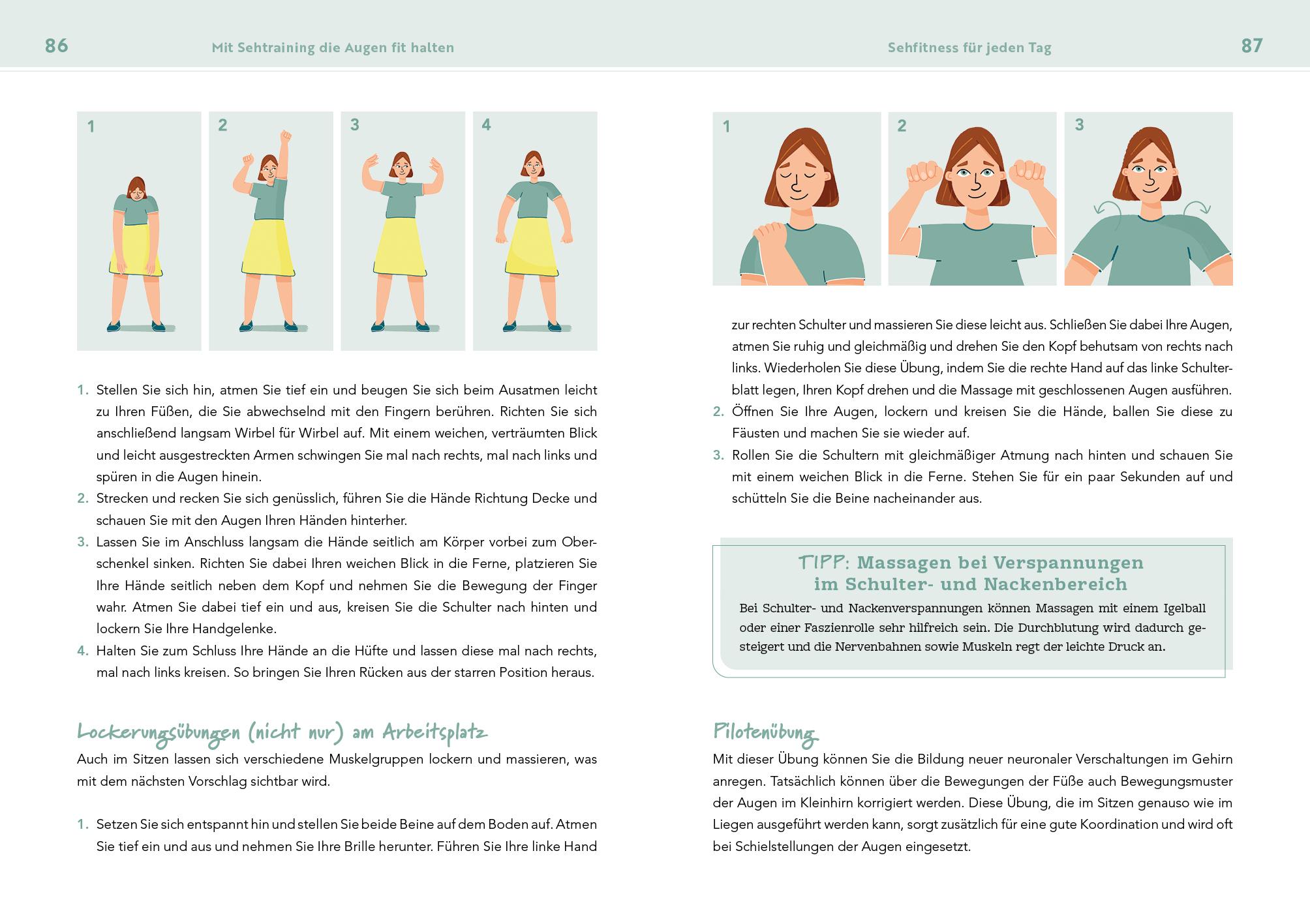 86 Mit Sehtraining die Augen fit halten

1 2 3 4

1. Stellen Sie sich hin, atmen Sie tief ein und beugen Sie sich beim Ausatmen leicht zu Ihren Füßen, die Sie abwechselnd mit den Fingern berühren. Richten Sie sich anschließend langsam Wirbel für Wirbel auf. Mit einem weichen, verträumten Blick und leicht ausgestreckten Armen schwingen Sie mal nach rechts, mal nach links und spüren in die Augen hinein.
2. Strecken und recken Sie sich genüsslich, führen Sie die Hände Richtung Decke und schauen Sie mit den Augen Ihren Händen hinterher.
3. Lassen Sie im Anschluss langsam die Hände seitlich am Körper vorbei zum Oberschenkel sinken. Richten Sie dabei Ihren weichen Blick in die Ferne, platzieren Sie Ihre Hände seitlich neben dem Kopf und nehmen Sie die Bewegung der Finger wahr. Atmen Sie dabei tief ein und aus, kreisen Sie die Schulter nach hinten und lockern Sie Ihre Handgelenke.
4. Halten Sie zum Schluss Ihre Hände an die Hüfte und lassen diese mal nach rechts, mal nach links kreisen. So bringen Sie Ihren Rücken aus der starren Position heraus.

Lockerungsübungen (nicht nur) am Arbeitsplatz
Auch im Sitzen lassen sich verschiedene Muskelgruppen lockern und massieren, was mit dem nächsten Vorschlag sichtbar wird.

1. Setzen Sie sich entspannt hin und stellen Sie beide Beine auf dem Boden auf. Atmen Sie tief ein und aus und nehmen Sie Ihre Brille herunter. Führen Sie Ihre linke Hand

Sehfitness für jeden Tag 87

1 2 3

zur rechten Schulter und massieren Sie diese leicht aus. Schließen Sie dabei Ihre Augen, atmen Sie ruhig und gleichmäßig und drehen Sie den Kopf behutsam von rechts nach links. Wiederholen Sie diese Übung, indem Sie die rechte Hand auf das linke Schulterblatt legen, Ihren Kopf drehen und die Massage mit geschlossenen Augen ausführen.
2. Öffnen Sie Ihre Augen, lockern und kreisen Sie die Hände, ballen Sie diese zu Fäusten und machen Sie sie wieder auf.
3. Rollen Sie die Schultern mit gleichmäßiger Atmung nach hinten und schauen Sie mit einem weichen Blick in die Ferne. Stehen Sie für ein paar Sekunden auf und schütteln Sie die Beine nacheinander aus.

TIPP: Massagen bei Verspannungen im Schulter- und Nackenbereich
Bei Schulter- und Nackenverspannungen können Massagen mit einem Igelball oder einer Faszienrolle sehr hilfreich sein. Die Durchblutung wird dadurch gesteigert und die Nervenbahnen sowie Muskeln regt der leichte Druck an.

Pilotenübung
Mit dieser Übung können Sie die Bildung neuer neuronaler Verschaltungen im Gehirn anregen. Tatsächlich können über die Bewegungen der Füße auch Bewegungsmuster der Augen im Kleinhirn korrigiert werden. Diese Übung, die im Sitzen genauso wie im Liegen ausgeführt werden kann, sorgt zusätzlich für eine gute Koordination und wird oft bei Schielstellungen der Augen eingesetzt.