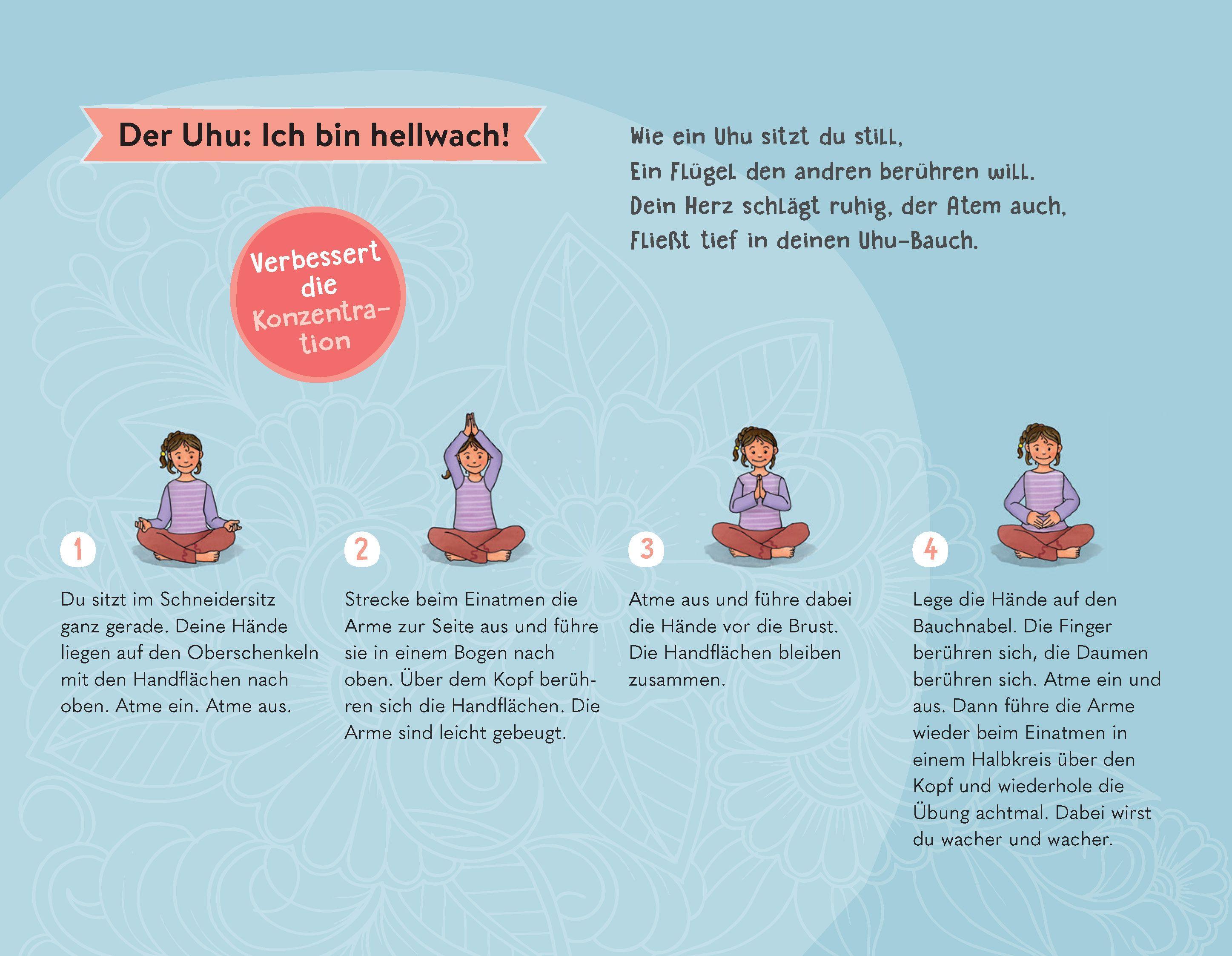 Der Uhu: Ich bin hellwach!

Verbessert die Konzentration

Wie ein Uhu sitzt du still,
Ein Flügel den andren berühren will.
Dein Herz schlägt ruhig, der Atem auch,
Fließt tief in deinen Uhu-Bauch.

1

Du sitzt im Schneidersitz ganz gerade. Deine Hände liegen auf den Oberschenkeln mit den Handflächen nach oben. Atme ein. Atme aus.

2

Strecke beim Einatmen die Arme zur Seite aus und führe sie in einem Bogen nach oben. Über dem Kopf berühren sich die Handflächen. Die Arme sind leicht gebeugt.

3

Atme aus und führe dabei die Hände vor die Brust. Die Handflächen bleiben zusammen.

4

Lege die Hände auf den Bauchnabel. Die Finger berühren sich, die Daumen berühren sich. Atme ein und aus. Dann führe die Arme wieder beim Einatmen in einem Halbkreis über den Kopf und wiederhole die Übung achtmal. Dabei wirst du wacher und wacher.