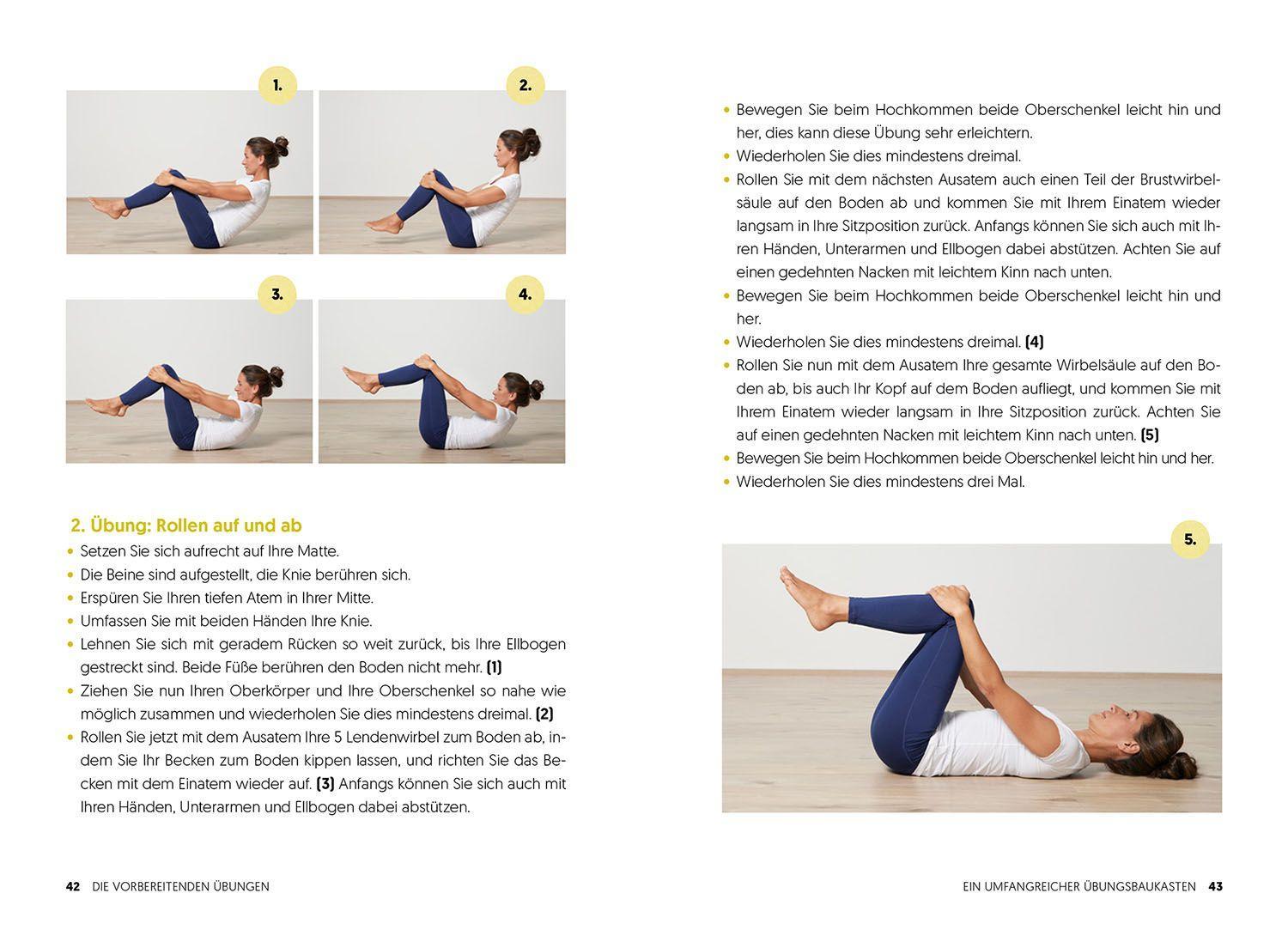 1.

2.

3.

4.

2. Übung: Rollen auf und ab

• Setzen Sie sich aufrecht auf Ihre Matte.
• Die Beine sind aufgestellt, die Knie berühren sich.
• Erspüren Sie Ihren tiefen Atem in Ihrer Mitte.
• Umfassen Sie mit beiden Händen Ihre Knie.
• Lehnen Sie sich mit geradem Rücken so weit zurück, bis Ihre Ellbogen gestreckt sind. Beide Füße berühren den Boden nicht mehr. (1)
• Ziehen Sie nun Ihren Oberkörper und Ihre Oberschenkel so nahe wie möglich zusammen und wiederholen Sie dies mindestens dreimal. (2)
• Rollen Sie jetzt mit dem Ausatem Ihre 5 Lendenwirbel zum Boden ab, indem Sie Ihr Becken zum Boden kippen lassen, und richten Sie das Becken mit dem Einatem wieder auf. (3) Anfangs können Sie sich auch mit Ihren Händen, Unterarmen und Ellbogen dabei abstützen.

42 DIE VORBEREITENDEN ÜBUNGEN

• Bewegen Sie beim Hochkommen beide Oberschenkel leicht hin und her, dies kann diese Übung sehr erleichtern.
• Wiederholen Sie dies mindestens dreimal.
• Rollen Sie mit dem nächsten Ausatem auch einen Teil der Brustwirbelsäule auf den Boden ab und kommen Sie mit Ihrem Einatem wieder langsam in Ihre Sitzposition zurück. Anfangs können Sie sich auch mit Ihren Händen, Unterarmen und Ellbogen dabei abstützen. Achten Sie auf einen gedehnten Nacken mit leichtem Kinn nach unten.
• Bewegen Sie beim Hochkommen beide Oberschenkel leicht hin und her.
• Wiederholen Sie dies mindestens dreimal. (4)
• Rollen Sie nun mit dem Ausatem Ihre gesamte Wirbelsäule auf den Boden ab, bis auch Ihr Kopf auf dem Boden aufliegt, und kommen Sie mit Ihrem Einatem wieder langsam in Ihre Sitzposition zurück. Achten Sie auf einen gedehnten Nacken mit leichtem Kinn nach unten. (5)
• Bewegen Sie beim Hochkommen beide Oberschenkel leicht hin und her.
• Wiederholen Sie dies mindestens drei Mal.

5.

EIN UMFANGREICHER ÜBUNGSBAUKASTEN 43