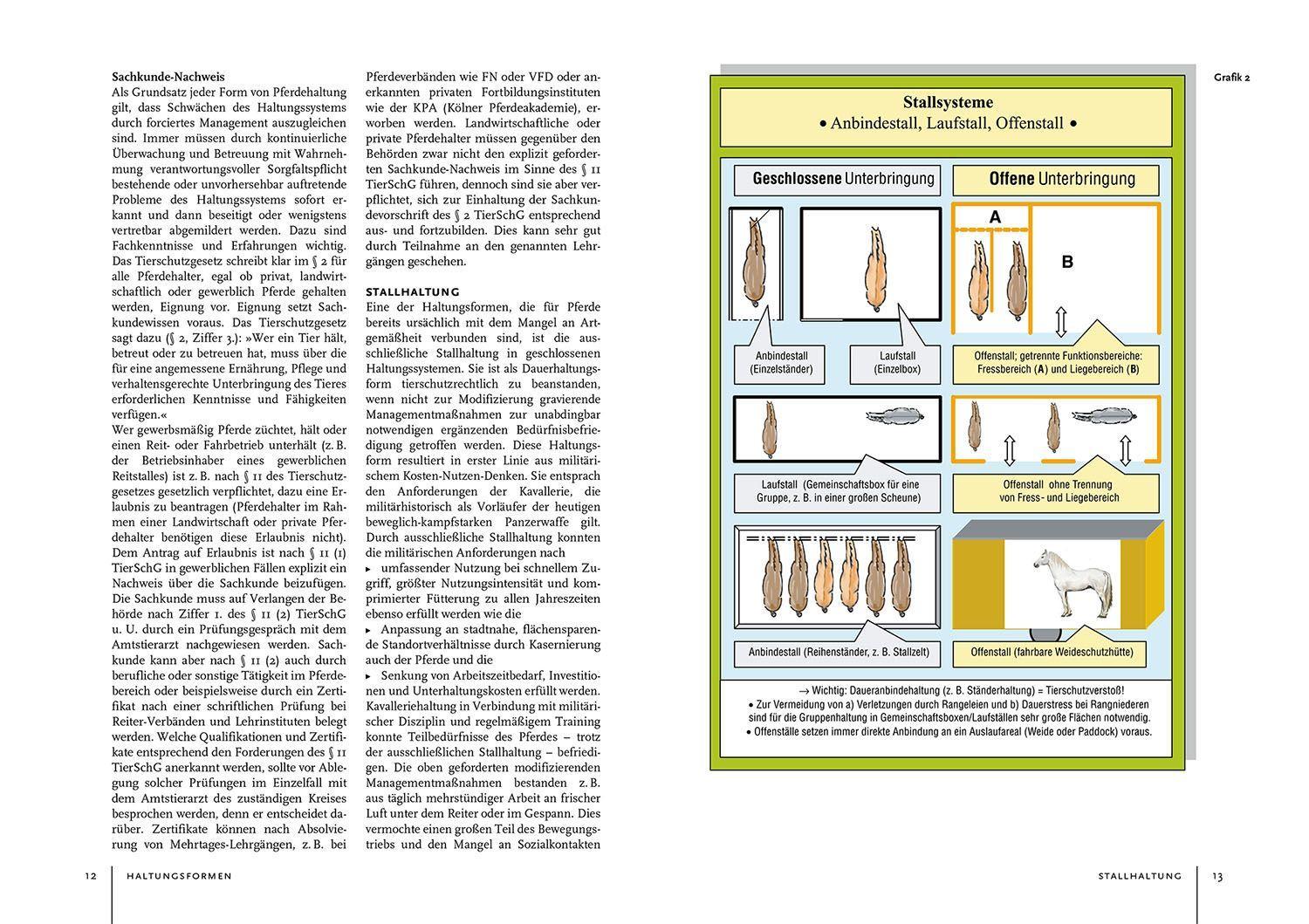 Sachkunde-Nachweis
Als Grundsatz jeder Form von Pferdehaltung gilt, dass Schwächen des Haltungssystems durch forciertes Management auszugleichen sind. Immer müssen durch kontinuierliche Überwachung und Betreuung mit Wahrnehmung verantwortungsvoller Sorgfaltspflicht bestehende oder unvorhersehbar auftretende Probleme des Haltungssystems sofort erkannt und dann beseitigt oder wenigstens vertretbar abgemildert werden. Dazu sind Fachkenntnisse und Erfahrungen wichtig. Das Tierschutzgesetz schreibt klar im § 2 für alle Pferdehalter, egal ob privat, landwirtschaftlich oder gewerblich Pferde gehalten werden, Eignung vor. Eignung setzt Sachkundewissen voraus. Das Tierschutzgesetz sagt dazu (§ 2, Ziffer 3.): »Wer ein Tier hält, betreut oder zu betreuen hat, muss über die für eine angemessene Ernährung, Pflege und verhaltensgerechte Unterbringung des Tieres erforderlichen Kenntnisse und Fähigkeiten verfügen.«
Wer gewerbsmäßig Pferde züchtet, hält oder einen Reit- oder Fahrbetrieb unterhält (z. B. der Betriebsinhaber eines gewerblichen Reitstalles) ist z. B. nach § 11 des Tierschutzgesetzes gesetzlich verpflichtet, dazu eine Erlaubnis zu beantragen (Pferdehalter im Rahmen einer Landwirtschaft oder private Pferdehalter benötigen diese Erlaubnis nicht). Dem Antrag auf Erlaubnis ist nach § 11 (1) TierSchG in gewerblichen Fällen explizit ein Nachweis über die Sachkunde beizufügen. Die Sachkunde muss auf Verlangen der Behörde nach Ziffer 1. des § 11 (2) TierSchG u. U. durch ein Prüfungsgespräch mit dem Amtstierarzt nachgewiesen werden. Sachkunde kann aber nach § 11 (2) auch durch berufliche oder sonstige Tätigkeit im Pferdebereich oder beispielsweise durch ein Zertifikat nach einer schriftlichen Prüfung bei Reiter-Verbänden und Lehrinstituten belegt werden. Welche Qualifikationen und Zertifikate entsprechend den Forderungen des § 11 TierSchG anerkannt werden, sollte vor Ablegung solcher Prüfungen im Einzelfall mit dem Amtstierarzt des zuständigen Kreises besprochen werden, denn er entscheidet darüber. Zertifikate können nach Absolvierung von Mehrtages-Lehrgängen, z. B. bei Pferdeverbänden wie FN oder VFD oder anerkannten privaten Fortbildungsinstituten wie der KPA (Kölner Pferdeakademie), erworben werden. Landwirtschaftliche oder private Pferdehalter müssen gegenüber den Behörden zwar nicht den explizit geforderten Sachkunde-Nachweis im Sinne des § 11 TierSchG führen, dennoch sind sie aber verpflichtet, sich zur Einhaltung der Sachkundevorschrift des § 2 TierSchG entsprechend aus- und fortzubilden. Dies kann sehr gut durch Teilnahme an den genannten Lehrgängen geschehen.

STALLHALTUNG
Eine der Haltungsformen, die für Pferde bereits ursächlich mit dem Mangel an Artgemäßheit verbunden sind, ist die ausschließliche Stallhaltung in geschlossenen Haltungssystemen. Sie ist als Dauerhaltungsform tierschutzrechtlich zu beanstanden, wenn nicht zur Modifizierung gravierende Managementmaßnahmen zur unabdingbar notwendigen ergänzenden Bedürfnisbefriedigung getroffen werden. Diese Haltungsform resultiert in erster Linie aus militärischem Kosten-Nutzen-Denken. Sie entsprach den Anforderungen der Kavallerie, die militärhistorisch als Vorläufer der heutigen beweglich-kampfstarken Panzerwaffe gilt. Durch ausschließliche Stallhaltung konnten die militärischen Anforderungen nach
▸ umfassender Nutzung bei schnellem Zugriff, größter Nutzungsintensität und komprimierter Fütterung zu allen Jahreszeiten ebenso erfüllt werden wie die
▸ Anpassung an stadtnahe, flächensparende Standortverhältnisse durch Kasernierung auch der Pferde und die
▸ Senkung von Arbeitszeitbedarf, Investitionen und Unterhaltungskosten erfüllt werden. Kavalleriehaltung in Verbindung mit militärischer Disziplin und regelmäßigem Training konnte Teilbedürfnisse des Pferdes – trotz der ausschließlichen Stallhaltung – befriedigen. Die oben geforderten modifizierenden Managementmaßnahmen bestanden z. B. aus täglich mehrstündiger Arbeit an frischer Luft unter dem Reiter oder im Gespann. Dies vermochte einen großen Teil des Bewegungstriebs und den Mangel an Sozialkontakten

12 HALTUNGSFORMEN

Grafik 2

Stallsysteme
• Anbindestall, Laufstall, Offenstall •

Geschlossene Unterbringung
Offene Unterbringung
A
B
Anbindestall (Einzelständer)
Laufstall (Einzelbox)
Offenstall; getrennte Funktionsbereiche: Fressbereich (A) und Liegebereich (B)
Laufstall (Gemeinschaftsbox für eine Gruppe, z. B. in einer großen Scheune)
Offenstall ohne Trennung von Fress- und Liegebereich
Anbindestall (Reihenständer, z. B. Stallzelt)
Offenstall (fahrbare Weideschutzhütte)

→ Wichtig: Daueranbindehaltung (z. B. Ständerhaltung) = Tierschutzverstoß!
• Zur Vermeidung von a) Verletzungen durch Rangeleien und b) Dauerstress bei Rangniederen sind für die Gruppenhaltung in Gemeinschaftsboxen/Laufställen sehr große Flächen notwendig.
• Offenställe setzen immer direkte Anbindung an ein Auslaufareal (Weide oder Paddock) voraus.

STALLHALTUNG 13