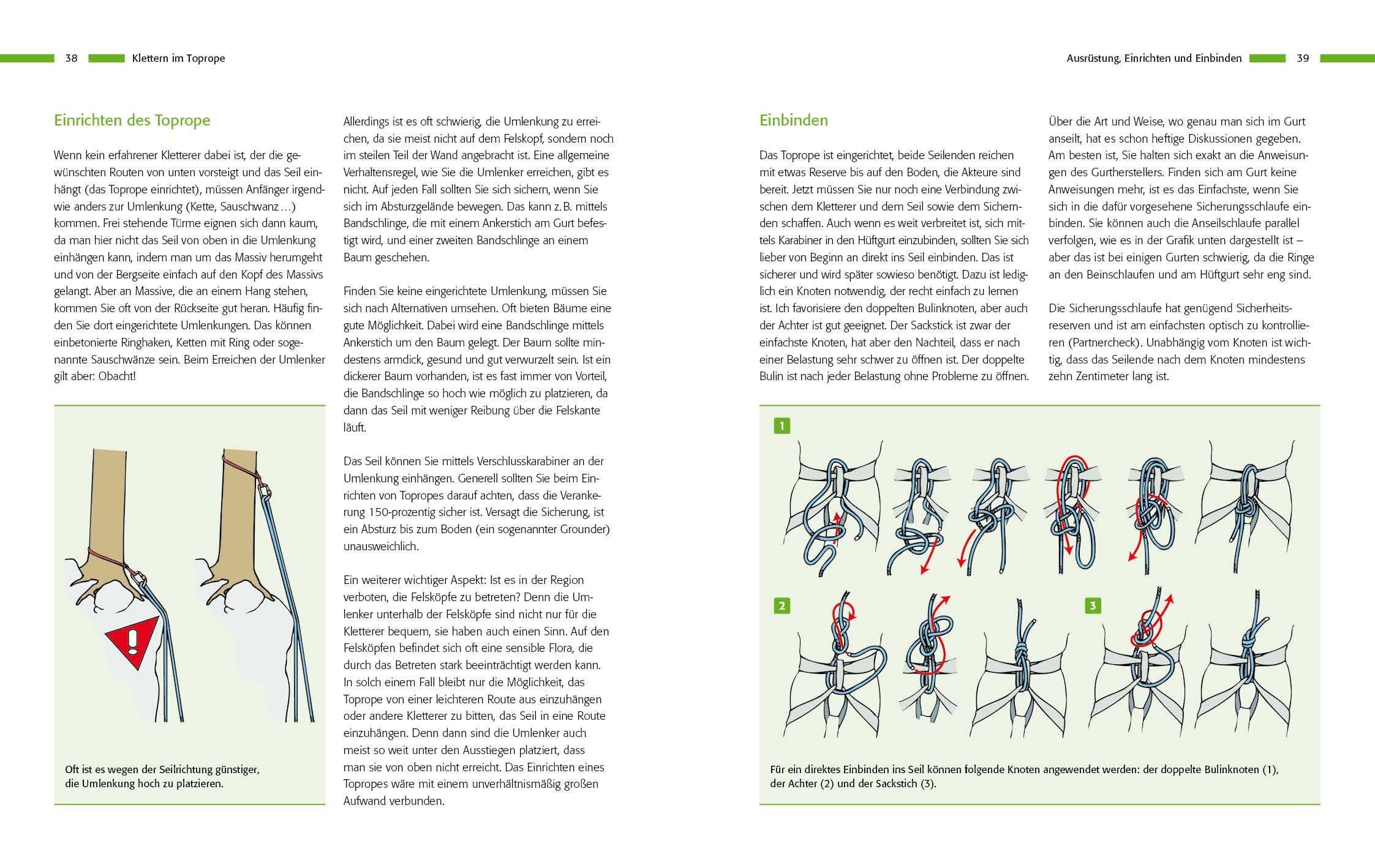 38 Klettern im Toprope

Einrichten des Toprope

Wenn kein erfahrener Kletterer dabei ist, der die gewünschten Routen von unten vorsteigt und das Seil einhängt (das Toprope einrichtet), müssen Anfänger irgendwie anders zur Umlenkung (Kette, Sauschwanz ...) kommen. Frei stehende Türme eignen sich dann kaum, da man hier nicht das Seil von oben in die Umlenkung einhängen kann, indem man um das Massiv herumgeht und von der Bergseite einfach auf den Kopf des Massivs gelangt. Aber an Massive, die an einem Hang stehen, kommen Sie oft von der Rückseite gut heran. Häufig finden Sie dort eingerichtete Umlenkungen. Das können einbetonierte Ringhaken, Ketten mit Ring oder sogenannte Sauschwänze sein. Beim Erreichen der Umlenker gilt aber: Obacht!

Oft ist es wegen der Seilrichtung günstiger, die Umlenkung hoch zu platzieren.

Allerdings ist es oft schwierig, die Umlenkung zu erreichen, da sie meist nicht auf dem Felskopf, sondern noch im steilen Teil der Wand angebracht ist. Eine allgemeine Verhaltensregel, wie Sie die Umlenker erreichen, gibt es nicht. Auf jeden Fall sollten Sie sich sichern, wenn Sie sich im Absturzgelände bewegen. Das kann z. B. mittels Bandschlinge, die mit einem Ankerstich am Gurt befestigt wird, und einer zweiten Bandschlinge an einem Baum geschehen.

Finden Sie keine eingerichtete Umlenkung, müssen Sie sich nach Alternativen umsehen. Oft bieten Bäume eine gute Möglichkeit. Dabei wird eine Bandschlinge mittels Ankerstich um den Baum gelegt. Der Baum sollte mindestens armdick, gesund und gut verwurzelt sein. Ist ein dickerer Baum vorhanden, ist es fast immer von Vorteil, die Bandschlinge so hoch wie möglich zu platzieren, da dann das Seil mit weniger Reibung über die Felskante läuft.

Das Seil können Sie mittels Verschlusskarabiner an der Umlenkung einhängen. Generell sollten Sie beim Einrichten von Topropes darauf achten, dass die Verankerung 150-prozentig sicher ist. Versagt die Sicherung, ist ein Absturz bis zum Boden (ein sogenannter Grounder) unausweichlich.

Ein weiterer wichtiger Aspekt: Ist es in der Region verboten, die Felsköpfe zu betreten? Denn die Umlenker unterhalb der Felsköpfe sind nicht nur für die Kletterer bequem, sie haben auch einen Sinn. Auf den Felsköpfen befindet sich oft eine sensible Flora, die durch das Betreten stark beeinträchtigt werden kann. In solch einem Fall bleibt nur die Möglichkeit, das Toprope von einer leichteren Route aus einzuhängen oder andere Kletterer zu bitten, das Seil in eine Route einzuhängen. Denn dann sind die Umlenker auch meist so weit unter den Ausstiegen platziert, dass man sie von oben nicht erreicht. Das Einrichten eines Topropes wäre mit einem unverhältnismäßig großen Aufwand verbunden.

Ausrüstung, Einrichten und Einbinden 39

Einbinden

Das Toprope ist eingerichtet, beide Seilenden reichen mit etwas Reserve bis auf den Boden, die Akteure sind bereit. Jetzt müssen Sie nur noch eine Verbindung zwischen dem Kletterer und dem Seil sowie dem Sichernden schaffen. Auch wenn es weit verbreitet ist, sich mittels Karabiner in den Hüftgurt einzubinden, sollten Sie sich lieber von Beginn an direkt ins Seil einbinden. Das ist sicherer und wird später sowieso benötigt. Dazu ist lediglich ein Knoten notwendig, der recht einfach zu lernen ist. Ich favorisiere den doppelten Bulinknoten, aber auch der Achter ist gut geeignet. Der Sackstick ist zwar der einfachste Knoten, hat aber den Nachteil, dass er nach einer Belastung sehr schwer zu öffnen ist. Der doppelte Bulin ist nach jeder Belastung ohne Probleme zu öffnen.

Über die Art und Weise, wo genau man sich im Gurt anseilt, hat es schon heftige Diskussionen gegeben. Am besten ist, Sie halten sich exakt an die Anweisungen des Gurtherstellers. Finden sich am Gurt keine Anweisungen mehr, ist es das Einfachste, wenn Sie sich in die dafür vorgesehene Sicherungsschlaufe einbinden. Sie können auch die Anseilschlaufe parallel verfolgen, wie es in der Grafik unten dargestellt ist – aber das ist bei einigen Gurten schwierig, da die Ringe an den Beinschlaufen und am Hüftgurt sehr eng sind.

Die Sicherungsschlaufe hat genügend Sicherheitsreserven und ist am einfachsten optisch zu kontrollieren (Partnercheck). Unabhängig vom Knoten ist wichtig, dass das Seilende nach dem Knoten mindestens zehn Zentimeter lang ist.

1

2

3

Für ein direktes Einbinden ins Seil können folgende Knoten angewendet werden: der doppelte Bulinknoten (1), der Achter (2) und der Sackstich (3).