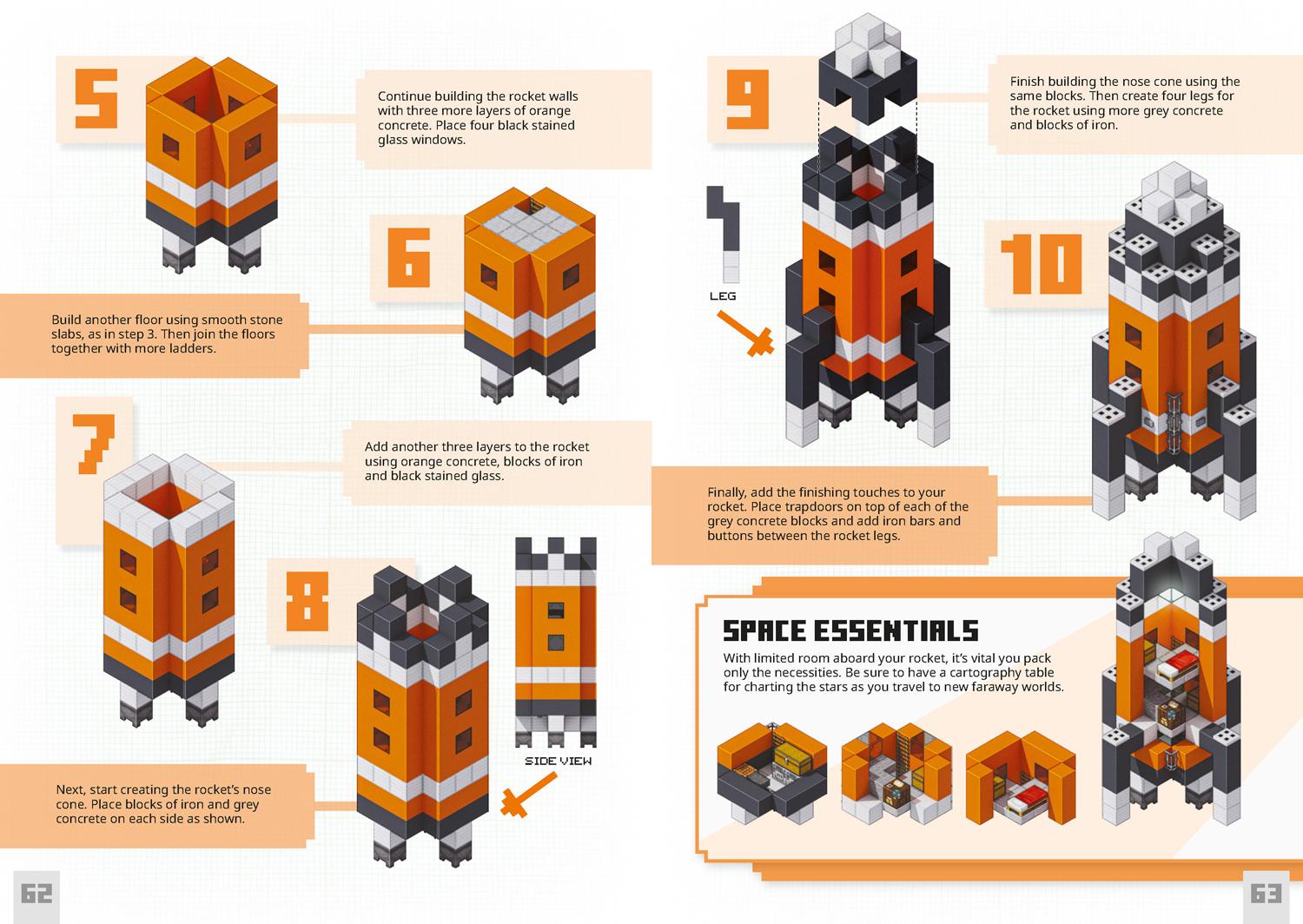 5

Continue building the rocket walls with three more layers of orange concrete. Place four black stained glass windows.

6

Build another floor using smooth stone slabs, as in step 3. Then join the floors together with more ladders.

7

Add another three layers to the rocket using orange concrete, blocks of iron and black stained glass.

8

SIDE VIEW

Next, start creating the rocket's nose cone. Place blocks of iron and grey concrete on each side as shown.

62

9

Finish building the nose cone using the same blocks. Then create four legs for the rocket using more grey concrete and blocks of iron.

LEG

10

Finally, add the finishing touches to your rocket. Place trapdoors on top of each of the grey concrete blocks and add iron bars and buttons between the rocket legs.

SPACE ESSENTIALS

With limited room aboard your rocket, it's vital you pack only the necessities. Be sure to have a cartography table for charting the stars as you travel to new faraway worlds.

63