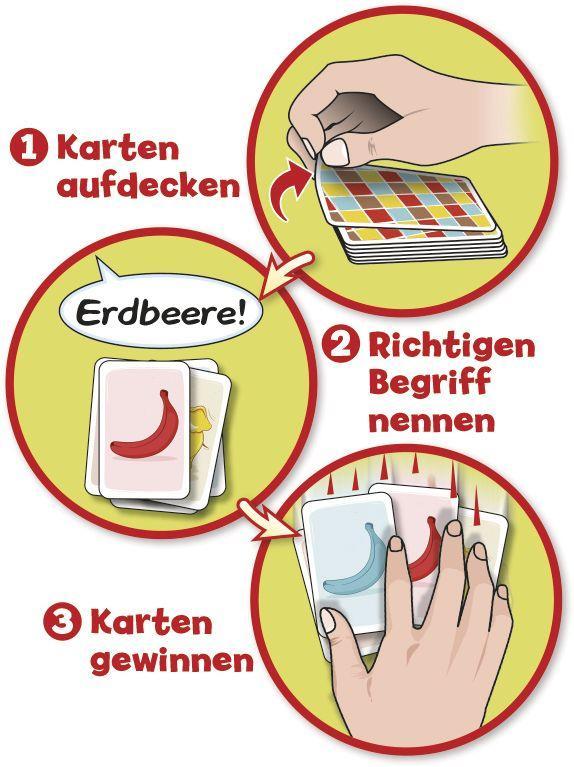 1 Karten aufdecken

Erdbeere!

2 Richtigen Begriff nennen

3 Karten gewinnen