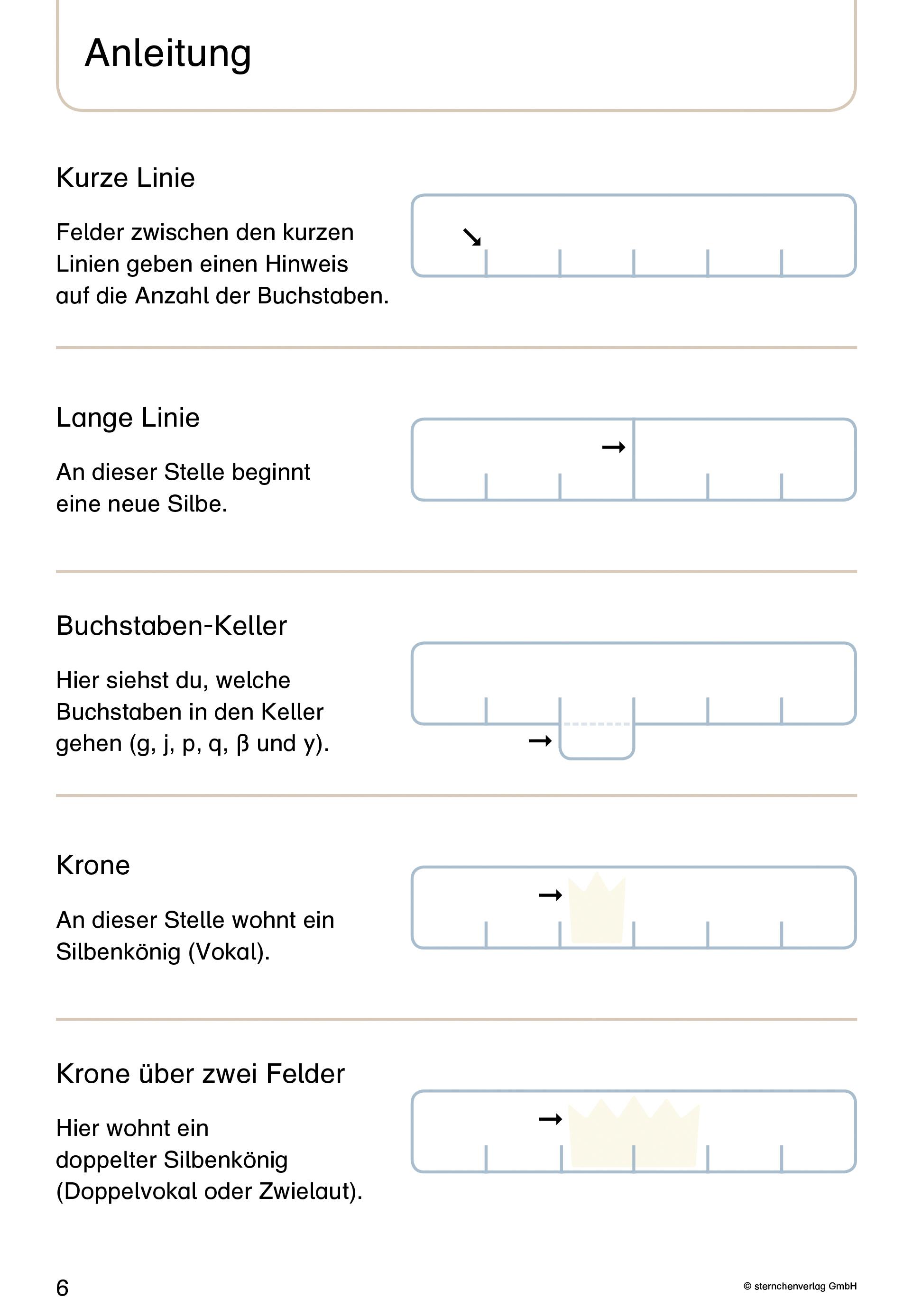 Anleitung

Kurze Linie

Felder zwischen den kurzen Linien geben einen Hinweis auf die Anzahl der Buchstaben.

Lange Linie

An dieser Stelle beginnt eine neue Silbe.

Buchstaben-Keller

Hier siehst du, welche Buchstaben in den Keller gehen (g, j, p, q, ß und y).

Krone

An dieser Stelle wohnt ein Silbenkönig (Vokal).

Krone über zwei Felder

Hier wohnt ein doppelter Silbenkönig (Doppelvokal oder Zwielaut).

6

© sternchenverlag GmbH