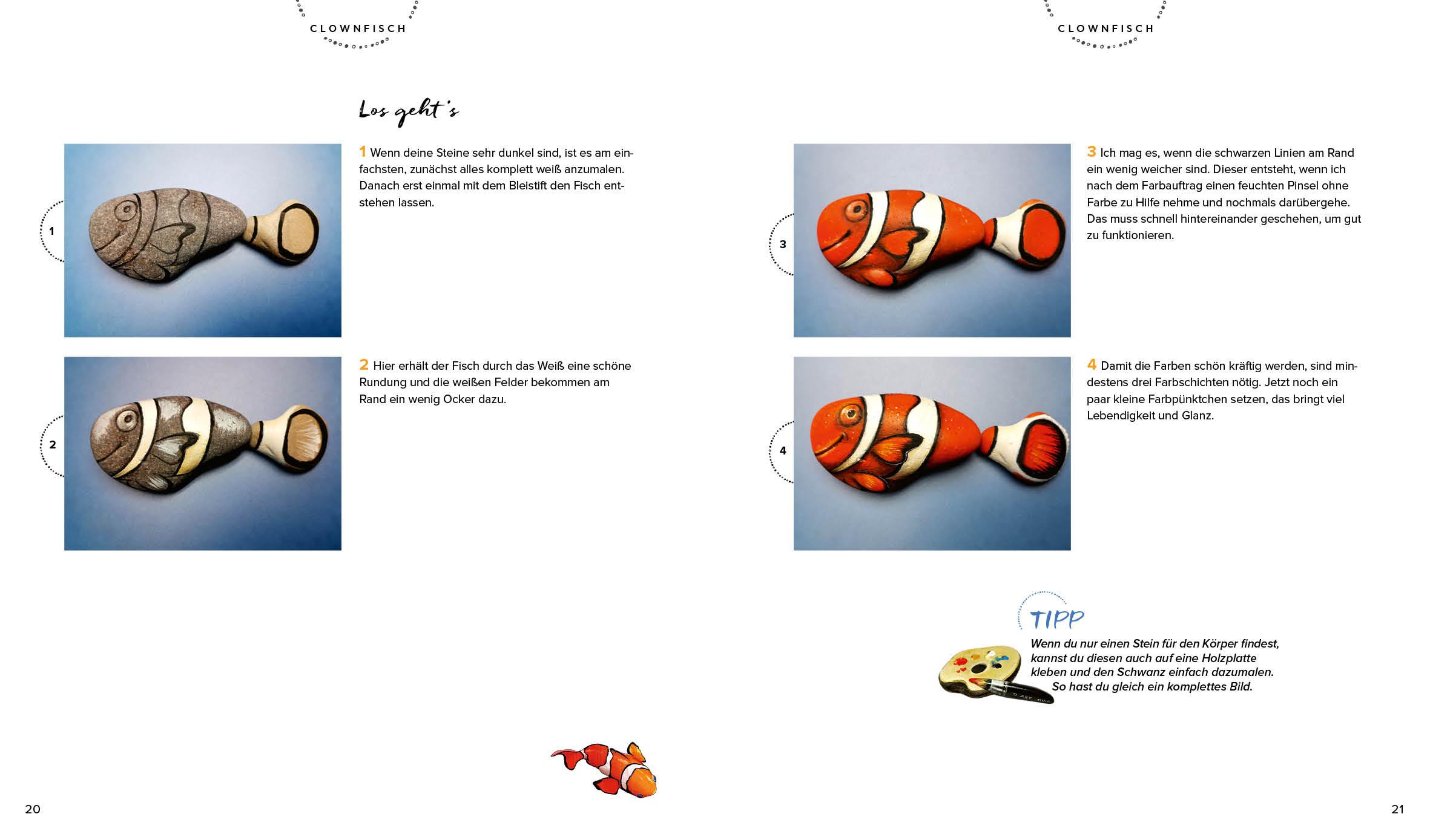 CLOWNFISCH

Los geht's

1

1 Wenn deine Steine sehr dunkel sind, ist es am einfachsten, zunächst alles komplett weiß anzumalen. Danach erst einmal mit dem Bleistift den Fisch entstehen lassen.

2

2 Hier erhält der Fisch durch das Weiß eine schöne Rundung und die weißen Felder bekommen am Rand ein wenig Ocker dazu.

20

CLOWNFISCH

3

3 Ich mag es, wenn die schwarzen Linien am Rand ein wenig weicher sind. Dieser entsteht, wenn ich nach dem Farbauftrag einen feuchten Pinsel ohne Farbe zu Hilfe nehme und nochmals darübergehe. Das muss schnell hintereinander geschehen, um gut zu funktionieren.

4

4 Damit die Farben schön kräftig werden, sind mindestens drei Farbschichten nötig. Jetzt noch ein paar kleine Farbpünktchen setzen, das bringt viel Lebendigkeit und Glanz.

TIPP
Wenn du nur einen Stein für den Körper findest, kannst du diesen auch auf eine Holzplatte kleben und den Schwanz einfach dazumalen. So hast du gleich ein komplettes Bild.

21