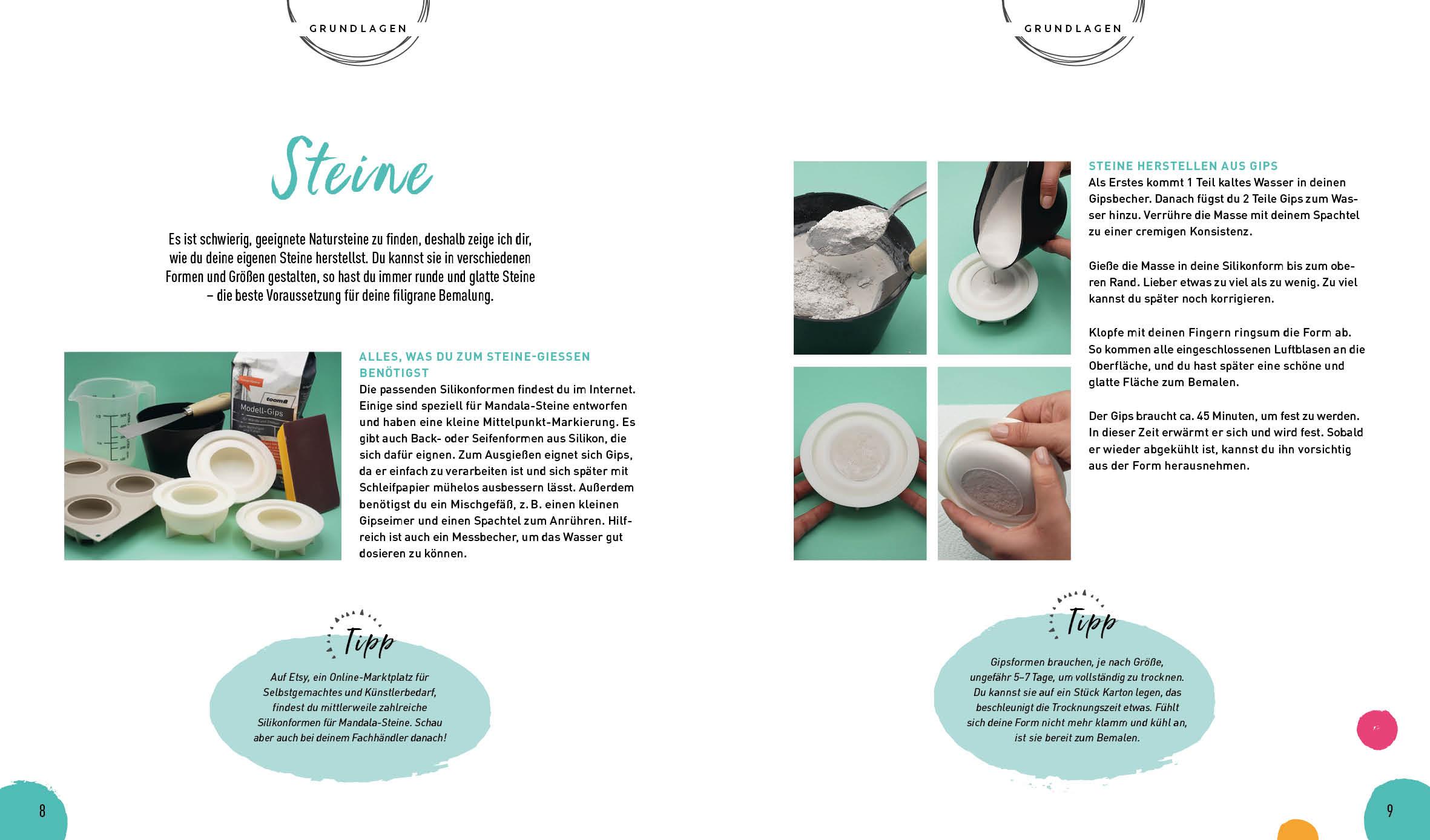 GRUNDLAGEN

Steine

Es ist schwierig, geeignete Natursteine zu finden, deshalb zeige ich dir, wie du deine eigenen Steine herstellst. Du kannst sie in verschiedenen Formen und Größen gestalten, so hast du immer runde und glatte Steine – die beste Voraussetzung für deine filigrane Bemalung.

toom
Modell-Gips

ALLES, WAS DU ZUM STEINE-GIESSEN BENÖTIGST
Die passenden Silikonformen findest du im Internet. Einige sind speziell für Mandala-Steine entworfen und haben eine kleine Mittelpunkt-Markierung. Es gibt auch Back- oder Seifenformen aus Silikon, die sich dafür eignen. Zum Ausgießen eignet sich Gips, da er einfach zu verarbeiten ist und sich später mit Schleifpapier mühelos ausbessern lässt. Außerdem benötigst du ein Mischgefäß, z. B. einen kleinen Gipseimer und einen Spachtel zum Anrühren. Hilfreich ist auch ein Messbecher, um das Wasser gut dosieren zu können.

Tipp
Auf Etsy, ein Online-Marktplatz für Selbstgemachtes und Künstlerbedarf, findest du mittlerweile zahlreiche Silikonformen für Mandala-Steine. Schau aber auch bei deinem Fachhändler danach!

8

GRUNDLAGEN

STEINE HERSTELLEN AUS GIPS
Als Erstes kommt 1 Teil kaltes Wasser in deinen Gipsbecher. Danach fügst du 2 Teile Gips zum Wasser hinzu. Verrühre die Masse mit deinem Spachtel zu einer cremigen Konsistenz.

Gieße die Masse in deine Silikonform bis zum oberen Rand. Lieber etwas zu viel als zu wenig. Zu viel kannst du später noch korrigieren.

Klopfe mit deinen Fingern ringsum die Form ab. So kommen alle eingeschlossenen Luftblasen an die Oberfläche, und du hast später eine schöne und glatte Fläche zum Bemalen.

Der Gips braucht ca. 45 Minuten, um fest zu werden. In dieser Zeit erwärmt er sich und wird fest. Sobald er wieder abgekühlt ist, kannst du ihn vorsichtig aus der Form herausnehmen.

Tipp
Gipsformen brauchen, je nach Größe, ungefähr 5–7 Tage, um vollständig zu trocknen. Du kannst sie auf ein Stück Karton legen, das beschleunigt die Trocknungszeit etwas. Fühlt sich deine Form nicht mehr klamm und kühl an, ist sie bereit zum Bemalen.

9