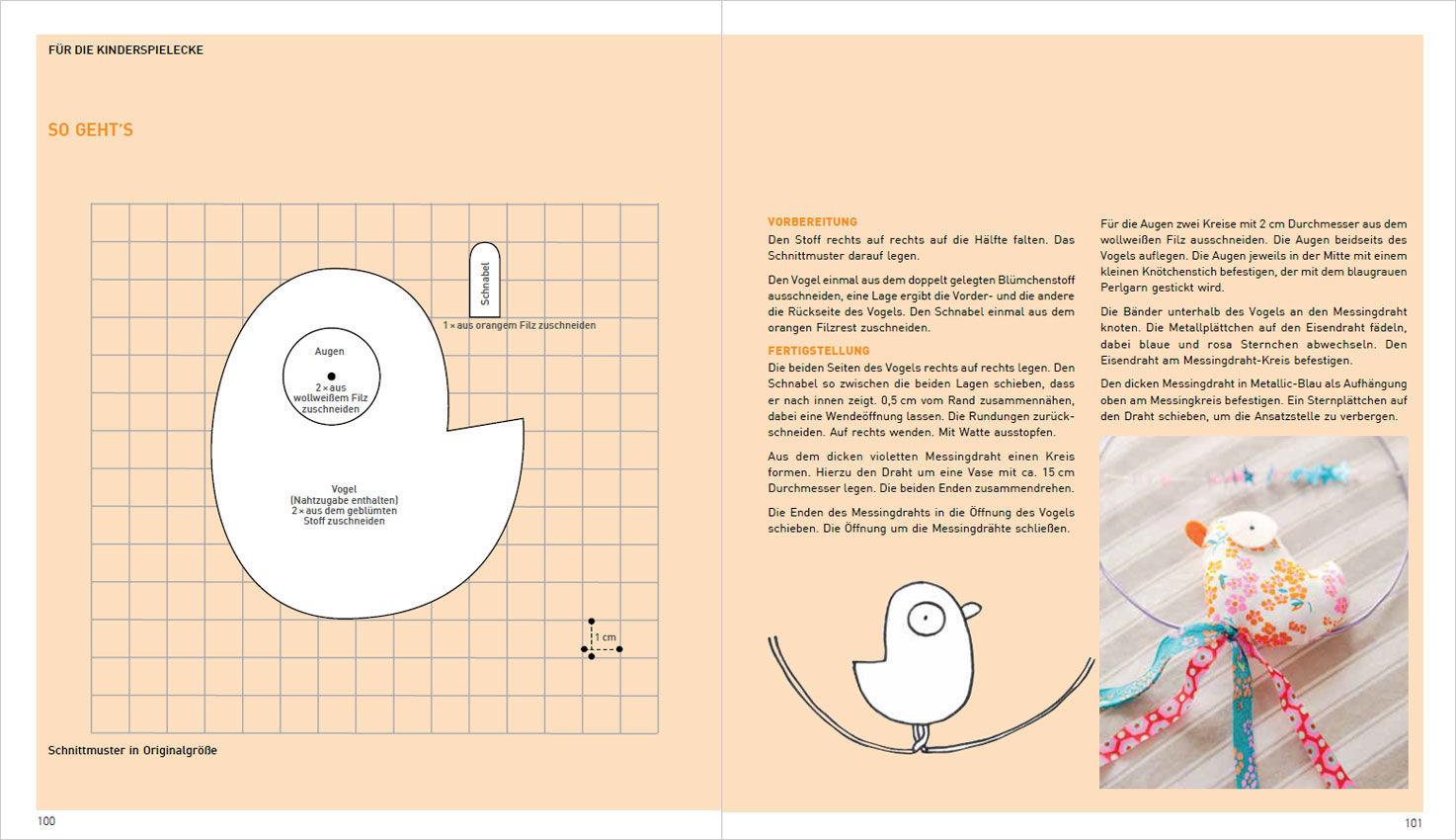 FÜR DIE KINDERSPIELECKE

SO GEHT'S

Schnabel

1 × aus orangem Filz zuschneiden

Augen

2 × aus wollweißem Filz zuschneiden

Vogel (Nahtzugabe enthalten) 2 × aus dem geblümten Stoff zuschneiden

1 cm

Schnittmuster in Originalgröße

100

VORBEREITUNG

Den Stoff rechts auf rechts auf die Hälfte falten. Das Schnittmuster darauf legen.

Den Vogel einmal aus dem doppelt gelegten Blümchenstoff ausschneiden, eine Lage ergibt die Vorder- und die andere die Rückseite des Vogels. Den Schnabel einmal aus dem orangen Filzrest zuschneiden.

FERTIGSTELLUNG

Die beiden Seiten des Vogels rechts auf rechts legen. Den Schnabel so zwischen die beiden Lagen schieben, dass er nach innen zeigt. 0,5 cm vom Rand zusammennähen, dabei eine Wendeöffnung lassen. Die Rundungen zurückschneiden. Auf rechts wenden. Mit Watte ausstopfen.

Aus dem dicken violetten Messingdraht einen Kreis formen. Hierzu den Draht um eine Vase mit ca. 15 cm Durchmesser legen. Die beiden Enden zusammendrehen.

Die Enden des Messingdrahts in die Öffnung des Vogels schieben. Die Öffnung um die Messingdrähte schließen.

Für die Augen zwei Kreise mit 2 cm Durchmesser aus dem wollweißen Filz ausschneiden. Die Augen beidseits des Vogels auflegen. Die Augen jeweils in der Mitte mit einem kleinen Knötchenstich befestigen, der mit dem blaugrauen Perlgarn gestickt wird.

Die Bänder unterhalb des Vogels an den Messingdraht knoten. Die Metallplättchen auf den Eisendraht fädeln, dabei blaue und rosa Sternchen abwechseln. Den Eisendraht am Messingdraht-Kreis befestigen.

Den dicken Messingdraht in Metallic-Blau als Aufhängung oben am Messingkreis befestigen. Ein Sternplättchen auf den Draht schieben, um die Ansatzstelle zu verbergen.

101