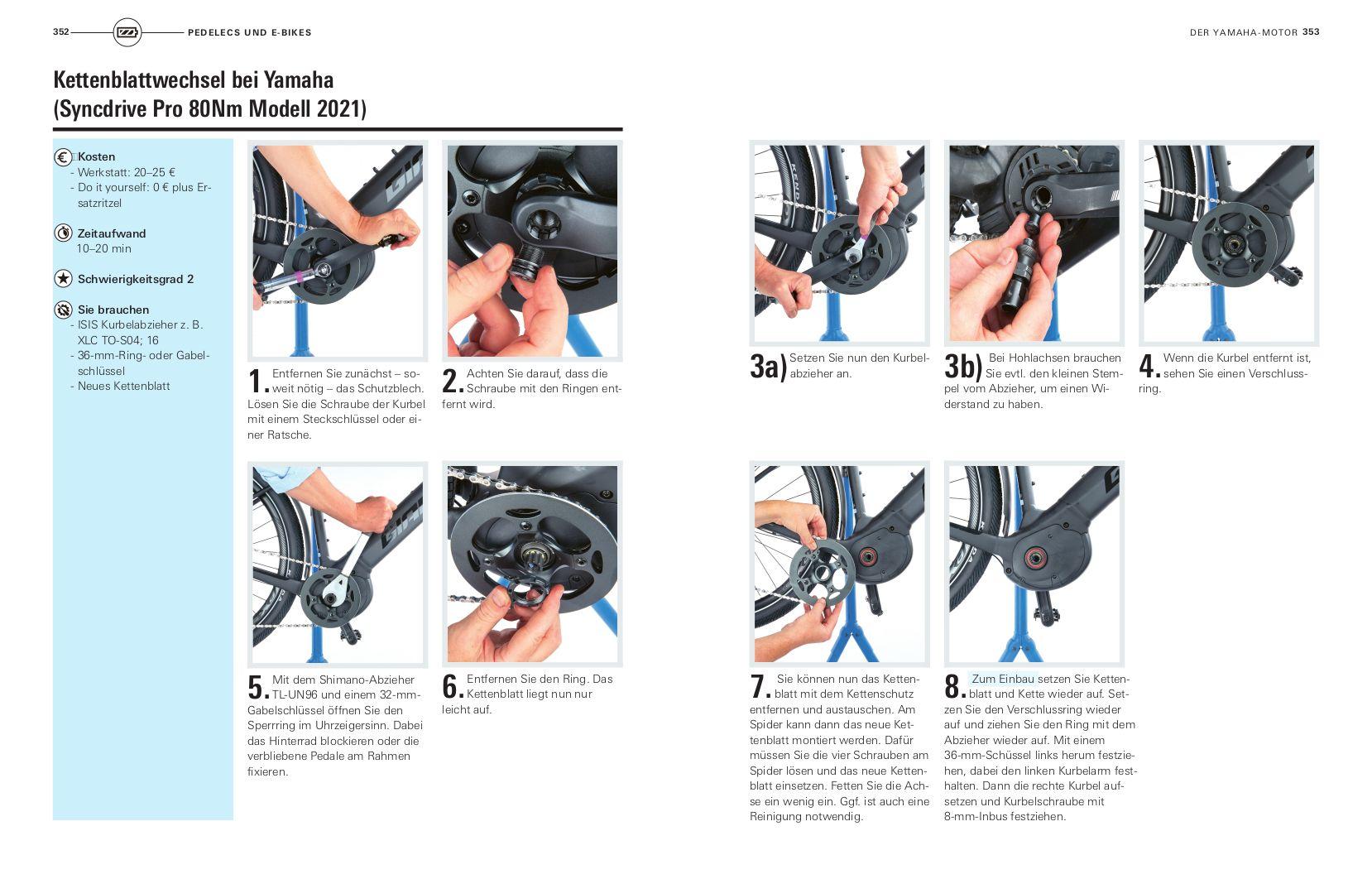 352 PEDELECS UND E-BIKES

DER YAMAHA-MOTOR 353

Kettenblattwechsel bei Yamaha (Syncdrive Pro 80Nm Modell 2021)

Kosten
- Werkstatt: 20–25 €
- Do it yourself: 0 € plus Ersatzritzel

Zeitaufwand
10–20 min

Schwierigkeitsgrad 2

Sie brauchen
- ISIS Kurbelabzieher z. B. XLC TO-S04; 16
- 36-mm-Ring- oder Gabelschlüssel
- Neues Kettenblatt

1. Entfernen Sie zunächst – soweit nötig – das Schutzblech. Lösen Sie die Schraube der Kurbel mit einem Steckschlüssel oder einer Ratsche.

2. Achten Sie darauf, dass die Schraube mit den Ringen entfernt wird.

3a) Setzen Sie nun den Kurbelabzieher an.

3b) Bei Hohlachsen brauchen Sie evtl. den kleinen Stempel vom Abzieher, um einen Widerstand zu haben.

4. Wenn die Kurbel entfernt ist, sehen Sie einen Verschlussring.

5. Mit dem Shimano-Abzieher TL-UN96 und einem 32-mm-Gabelschlüssel öffnen Sie den Sperrring im Uhrzeigersinn. Dabei das Hinterrad blockieren oder die verbliebene Pedale am Rahmen fixieren.

6. Entfernen Sie den Ring. Das Kettenblatt liegt nun nur leicht auf.

7. Sie können nun das Kettenblatt mit dem Kettenschutz entfernen und austauschen. Am Spider kann dann das neue Kettenblatt montiert werden. Dafür müssen Sie die vier Schrauben am Spider lösen und das neue Kettenblatt einsetzen. Fetten Sie die Achse ein wenig ein. Ggf. ist auch eine Reinigung notwendig.

8. Zum Einbau setzen Sie Kettenblatt und Kette wieder auf. Setzen Sie den Verschlussring wieder auf und ziehen Sie den Ring mit dem Abzieher wieder auf. Mit einem 36-mm-Schüssel links herum festziehen, dabei den linken Kurbelarm festhalten. Dann die rechte Kurbel aufsetzen und Kurbelschraube mit 8-mm-Inbus festziehen.