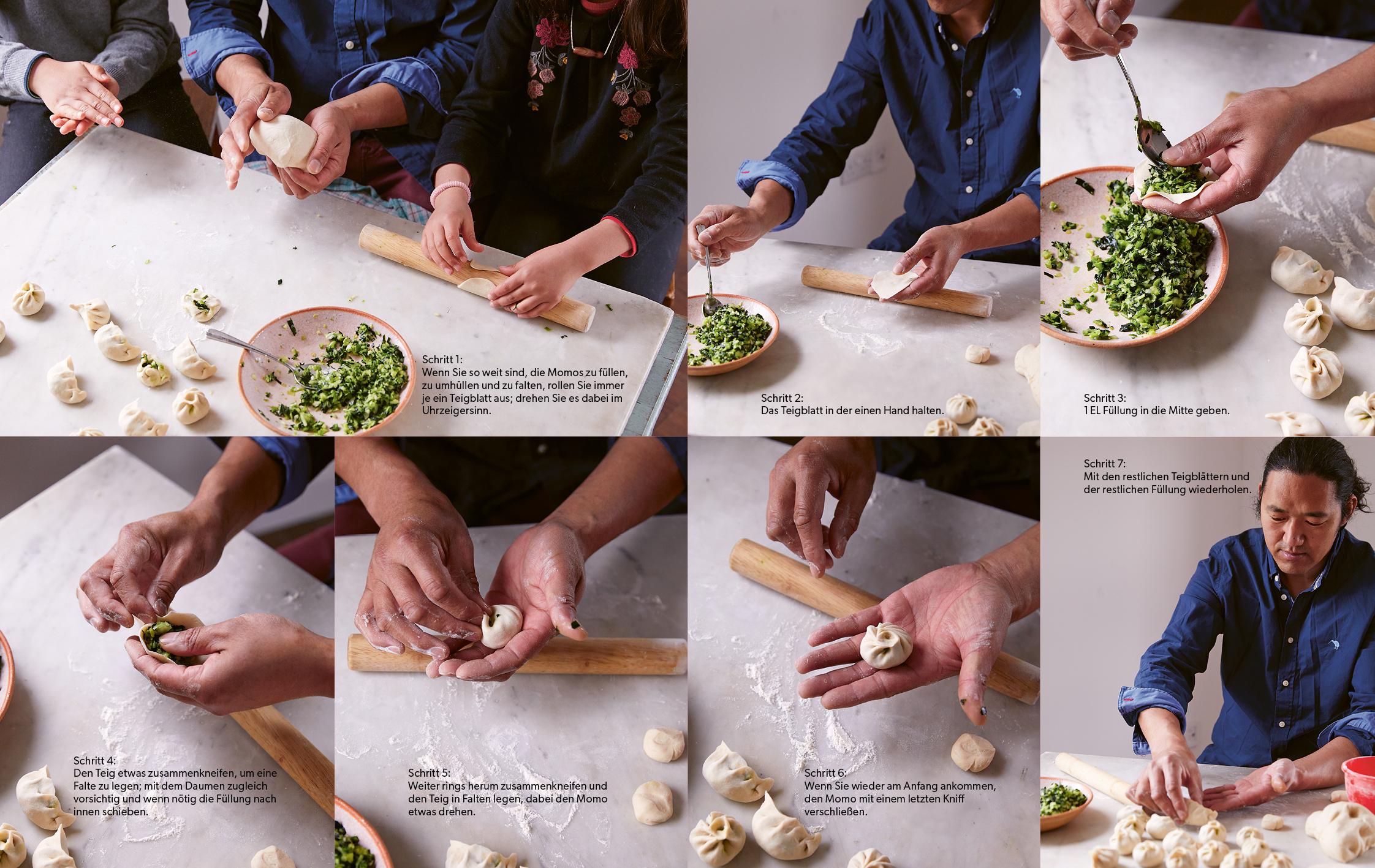 Schritt 1:
Wenn Sie so weit sind, die Momos zu füllen, zu umhüllen und zu falten, rollen Sie immer je ein Teigblatt aus; drehen Sie es dabei im Uhrzeigersinn.

Schritt 2:
Das Teigblatt in der einen Hand halten.

Schritt 3:
1 EL Füllung in die Mitte geben.

Schritt 4:
Den Teig etwas zusammenkneifen, um eine Falte zu legen; mit dem Daumen zugleich vorsichtig und wenn nötig die Füllung nach innen schieben.

Schritt 5:
Weiter rings herum zusammenkneifen und den Teig in Falten legen, dabei den Momo etwas drehen.

Schritt 6:
Wenn Sie wieder am Anfang ankommen, den Momo mit einem letzten Kniff verschließen.

Schritt 7:
Mit den restlichen Teigblättern und der restlichen Füllung wiederholen.