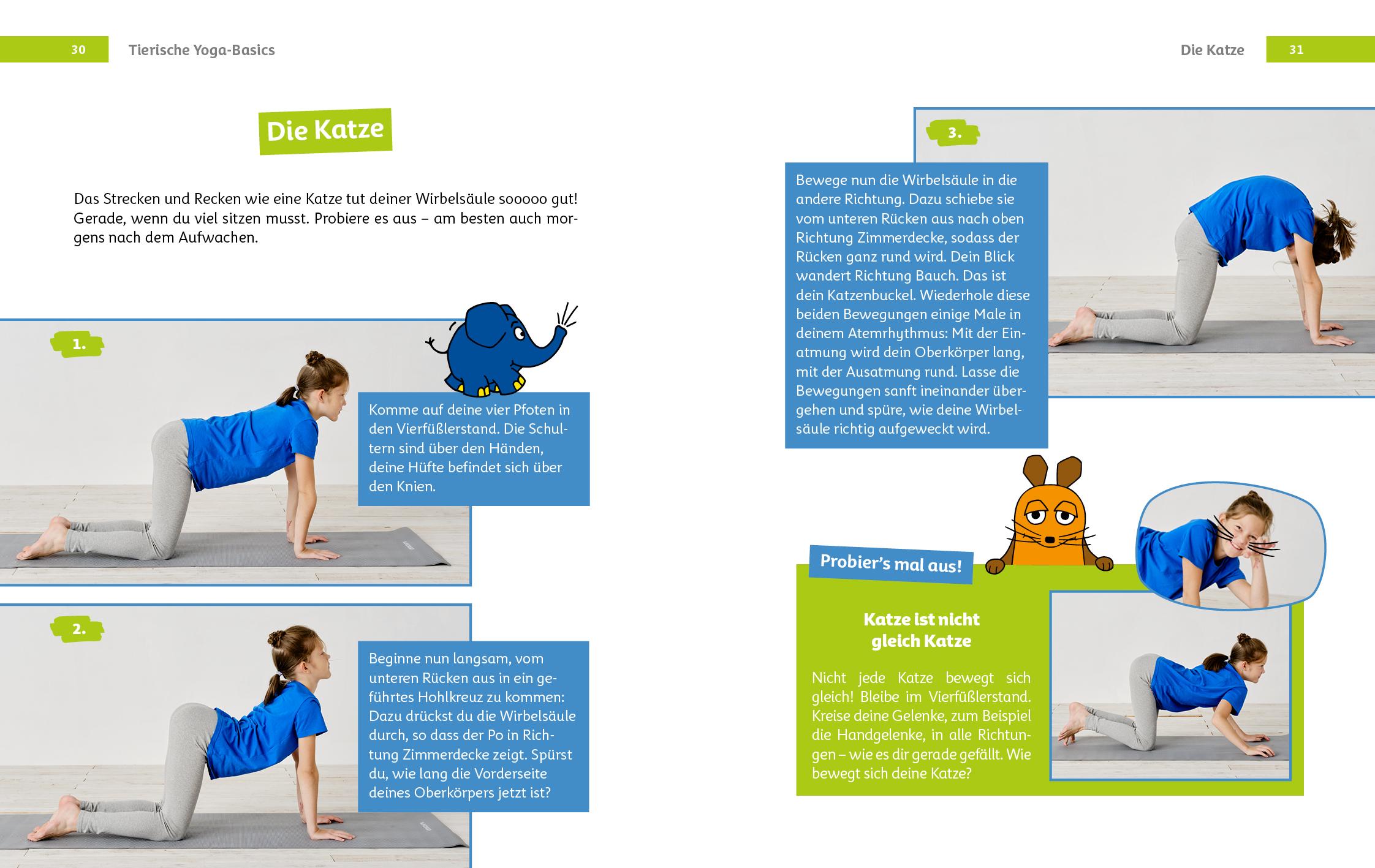 30 Tierische Yoga-Basics

Die Katze

Das Strecken und Recken wie eine Katze tut deiner Wirbelsäule sooooo gut! Gerade, wenn du viel sitzen musst. Probiere es aus – am besten auch morgens nach dem Aufwachen.

1.

Komme auf deine vier Pfoten in den Vierfüßlerstand. Die Schultern sind über den Händen, deine Hüfte befindet sich über den Knien.

2.

Beginne nun langsam, vom unteren Rücken aus in ein geführtes Hohlkreuz zu kommen: Dazu drückst du die Wirbelsäule durch, so dass der Po in Richtung Zimmerdecke zeigt. Spürst du, wie lang die Vorderseite deines Oberkörpers jetzt ist?

Die Katze 31

3.

Bewege nun die Wirbelsäule in die andere Richtung. Dazu schiebe sie vom unteren Rücken aus nach oben Richtung Zimmerdecke, sodass der Rücken ganz rund wird. Dein Blick wandert Richtung Bauch. Das ist dein Katzenbuckel. Wiederhole diese beiden Bewegungen einige Male in deinem Atemrhythmus: Mit der Einatmung wird dein Oberkörper lang, mit der Ausatmung rund. Lasse die Bewegungen sanft ineinander übergehen und spüre, wie deine Wirbelsäule richtig aufgeweckt wird.

Probier's mal aus!

Katze ist nicht gleich Katze

Nicht jede Katze bewegt sich gleich! Bleibe im Vierfüßlerstand. Kreise deine Gelenke, zum Beispiel die Handgelenke, in alle Richtungen – wie es dir gerade gefällt. Wie bewegt sich deine Katze?