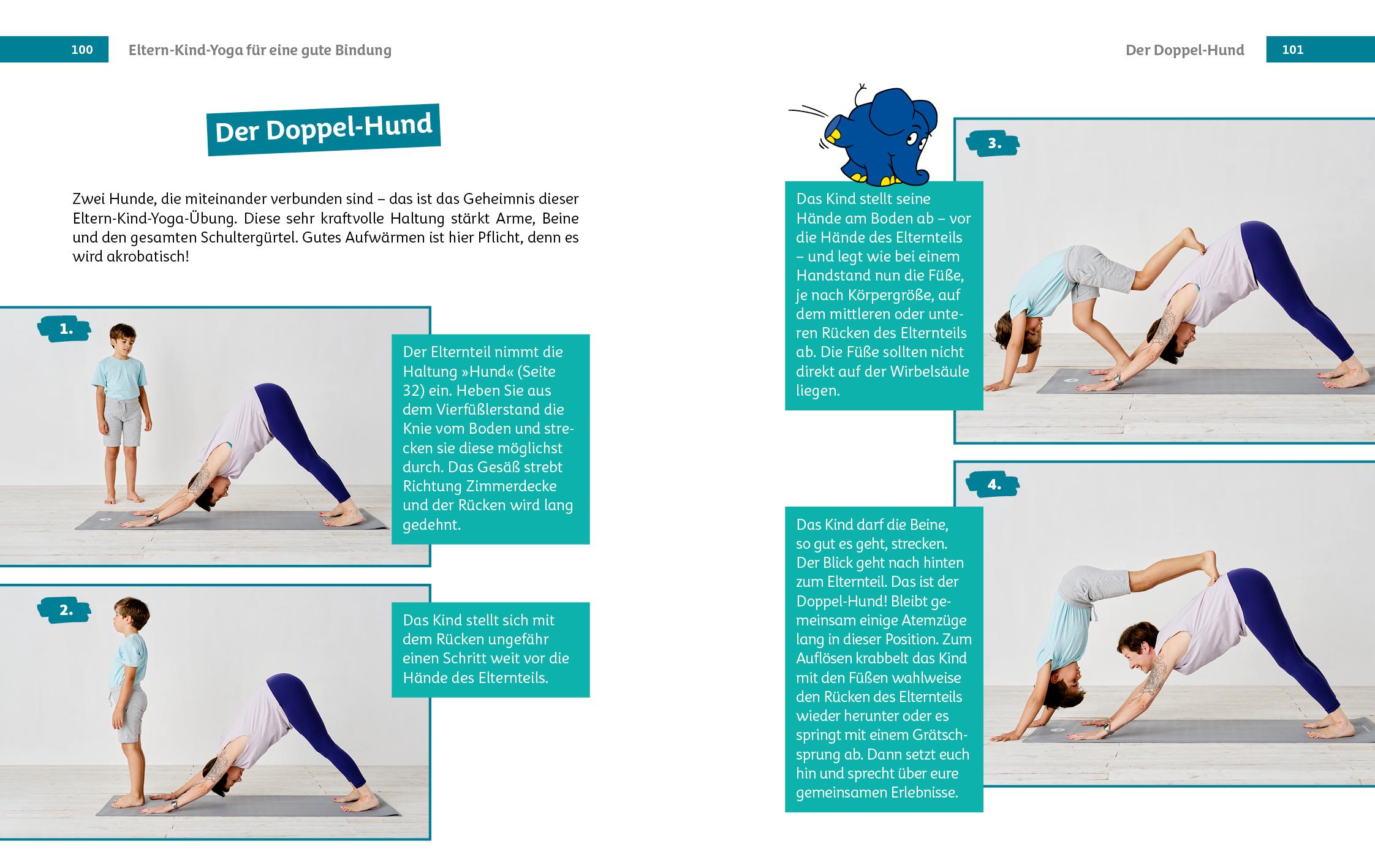 100 Eltern-Kind-Yoga für eine gute Bindung

Der Doppel-Hund

Zwei Hunde, die miteinander verbunden sind – das ist das Geheimnis dieser Eltern-Kind-Yoga-Übung. Diese sehr kraftvolle Haltung stärkt Arme, Beine und den gesamten Schultergürtel. Gutes Aufwärmen ist hier Pflicht, denn es wird akrobatisch!

1.

Der Elternteil nimmt die Haltung »Hund« (Seite 32) ein. Heben Sie aus dem Vierfüßlerstand die Knie vom Boden und strecken sie diese möglichst durch. Das Gesäß strebt Richtung Zimmerdecke und der Rücken wird lang gedehnt.

2.

Das Kind stellt sich mit dem Rücken ungefähr einen Schritt weit vor die Hände des Elternteils.

Der Doppel-Hund 101

3.

Das Kind stellt seine Hände am Boden ab – vor die Hände des Elternteils – und legt wie bei einem Handstand nun die Füße, je nach Körpergröße, auf dem mittleren oder unteren Rücken des Elternteils ab. Die Füße sollten nicht direkt auf der Wirbelsäule liegen.

4.

Das Kind darf die Beine, so gut es geht, strecken. Der Blick geht nach hinten zum Elternteil. Das ist der Doppel-Hund! Bleibt gemeinsam einige Atemzüge lang in dieser Position. Zum Auflösen krabbelt das Kind mit den Füßen wahlweise den Rücken des Elternteils wieder herunter oder es springt mit einem Grätschsprung ab. Dann setzt euch hin und sprecht über eure gemeinsamen Erlebnisse.