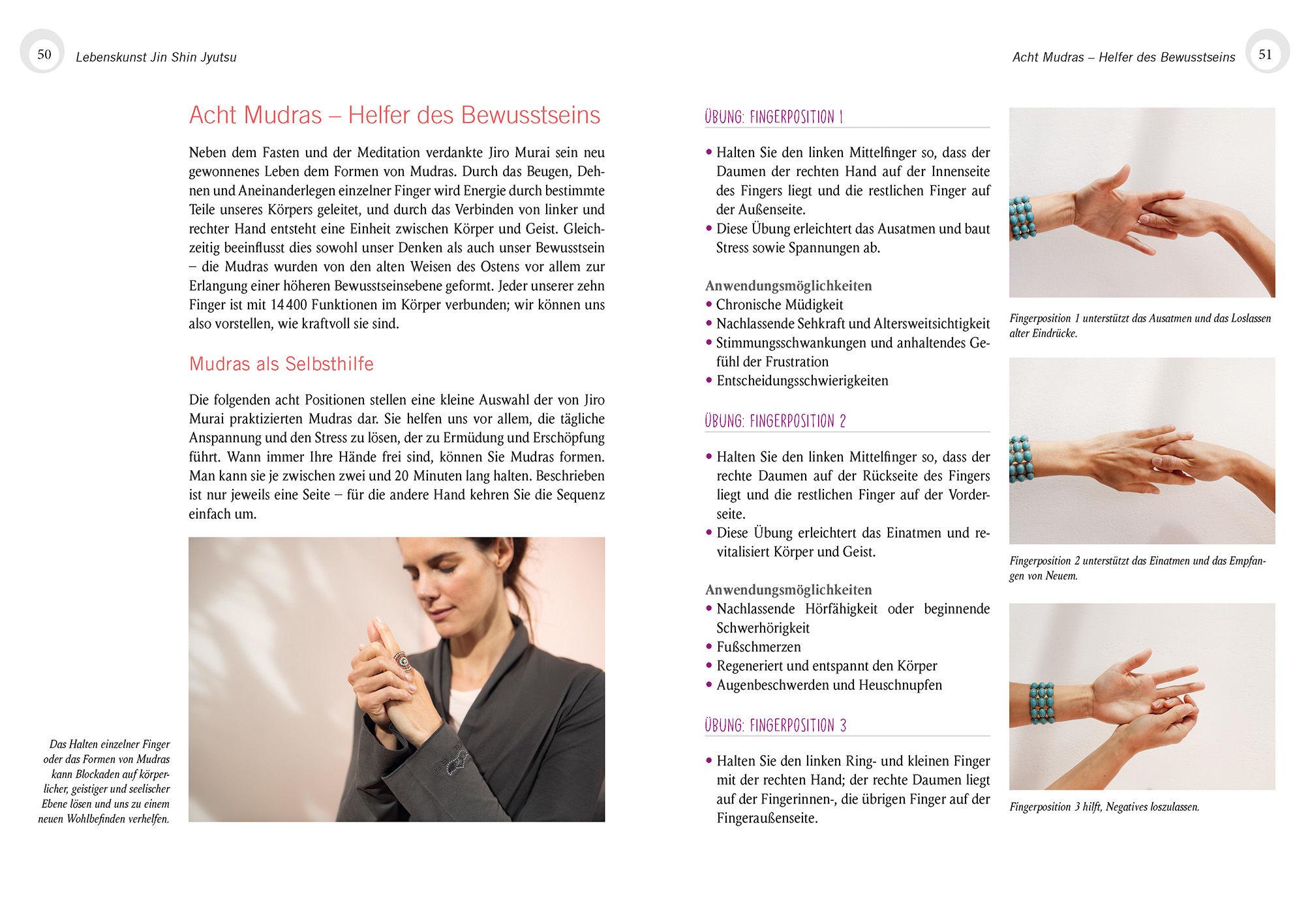 50 Lebenskunst Jin Shin Jyutsu

Acht Mudras – Helfer des Bewusstseins

Neben dem Fasten und der Meditation verdankte Jiro Murai sein neu gewonnenes Leben dem Formen von Mudras. Durch das Beugen, Dehnen und Aneinanderlegen einzelner Finger wird Energie durch bestimmte Teile unseres Körpers geleitet, und durch das Verbinden von linker und rechter Hand entsteht eine Einheit zwischen Körper und Geist. Gleichzeitig beeinflusst dies sowohl unser Denken als auch unser Bewusstsein – die Mudras wurden von den alten Weisen des Ostens vor allem zur Erlangung einer höheren Bewusstseinsebene geformt. Jeder unserer zehn Finger ist mit 14 400 Funktionen im Körper verbunden; wir können uns also vorstellen, wie kraftvoll sie sind.

Mudras als Selbsthilfe

Die folgenden acht Positionen stellen eine kleine Auswahl der von Jiro Murai praktizierten Mudras dar. Sie helfen uns vor allem, die tägliche Anspannung und den Stress zu lösen, der zu Ermüdung und Erschöpfung führt. Wann immer Ihre Hände frei sind, können Sie Mudras formen. Man kann sie je zwischen zwei und 20 Minuten lang halten. Beschrieben ist nur jeweils eine Seite – für die andere Hand kehren Sie die Sequenz einfach um.

Das Halten einzelner Finger oder das Formen von Mudras kann Blockaden auf körperlicher, geistiger und seelischer Ebene lösen und uns zu einem neuen Wohlbefinden verhelfen.

Acht Mudras – Helfer des Bewusstseins 51

ÜBUNG: FINGERPOSITION 1

• Halten Sie den linken Mittelfinger so, dass der Daumen der rechten Hand auf der Innenseite des Fingers liegt und die restlichen Finger auf der Außenseite.
• Diese Übung erleichtert das Ausatmen und baut Stress sowie Spannungen ab.

Anwendungsmöglichkeiten
• Chronische Müdigkeit
• Nachlassende Sehkraft und Altersweitsichtigkeit
• Stimmungsschwankungen und anhaltendes Gefühl der Frustration
• Entscheidungsschwierigkeiten

ÜBUNG: FINGERPOSITION 2

• Halten Sie den linken Mittelfinger so, dass der rechte Daumen auf der Rückseite des Fingers liegt und die restlichen Finger auf der Vorderseite.
• Diese Übung erleichtert das Einatmen und revitalisiert Körper und Geist.

Anwendungsmöglichkeiten
• Nachlassende Hörfähigkeit oder beginnende Schwerhörigkeit
• Fußschmerzen
• Regeneriert und entspannt den Körper
• Augenbeschwerden und Heuschnupfen

ÜBUNG: FINGERPOSITION 3

• Halten Sie den linken Ring- und kleinen Finger mit der rechten Hand; der rechte Daumen liegt auf der Fingerinnen-, die übrigen Finger auf der Fingeraußenseite.

Fingerposition 1 unterstützt das Ausatmen und das Loslassen alter Eindrücke.

Fingerposition 2 unterstützt das Einatmen und das Empfangen von Neuem.

Fingerposition 3 hilft, Negatives loszulassen.