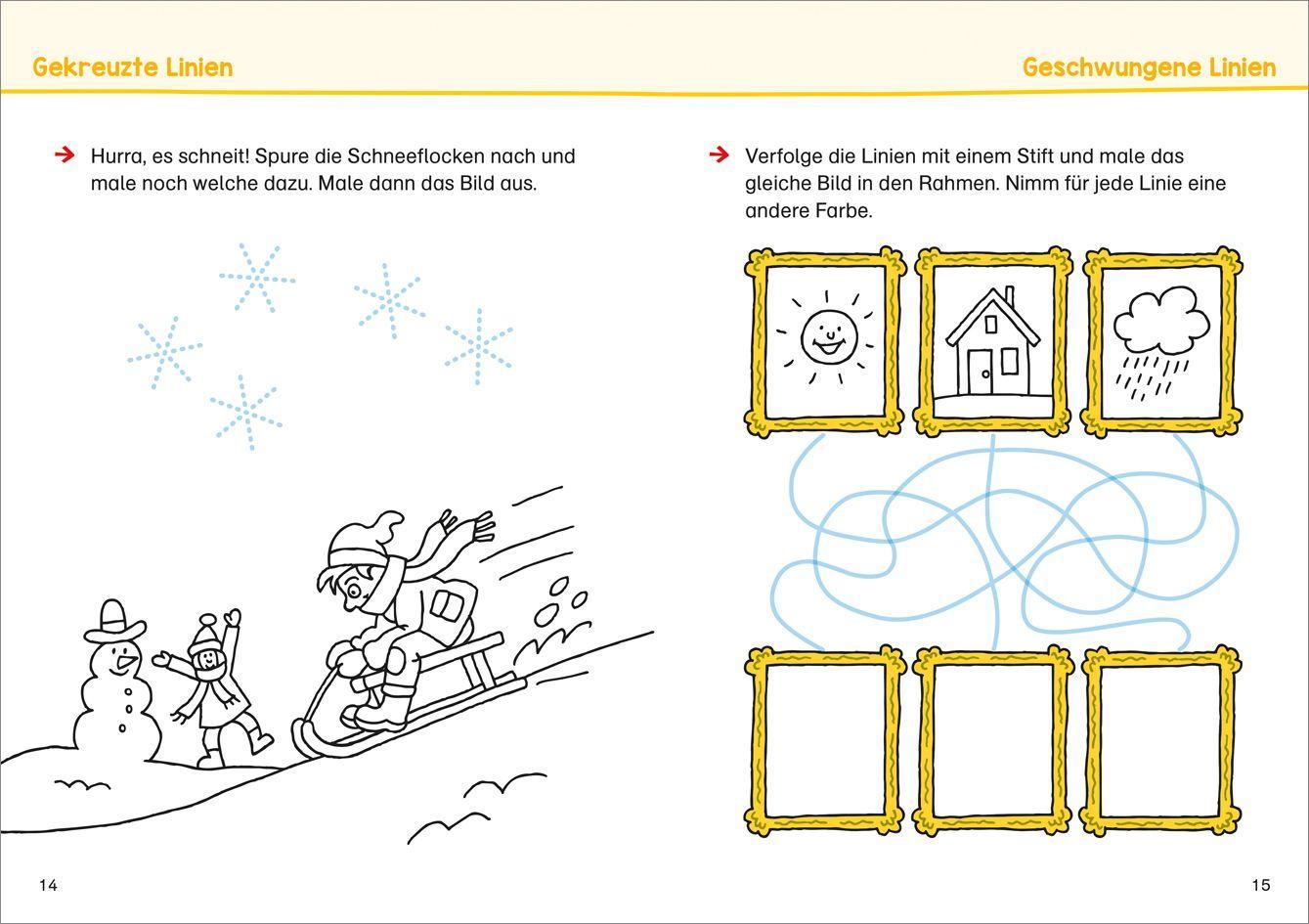 Gekreuzte Linien

→ Hurra, es schneit! Spure die Schneeflocken nach und male noch welche dazu. Male dann das Bild aus.

14

Geschwungene Linien

→ Verfolge die Linien mit einem Stift und male das gleiche Bild in den Rahmen. Nimm für jede Linie eine andere Farbe.

15