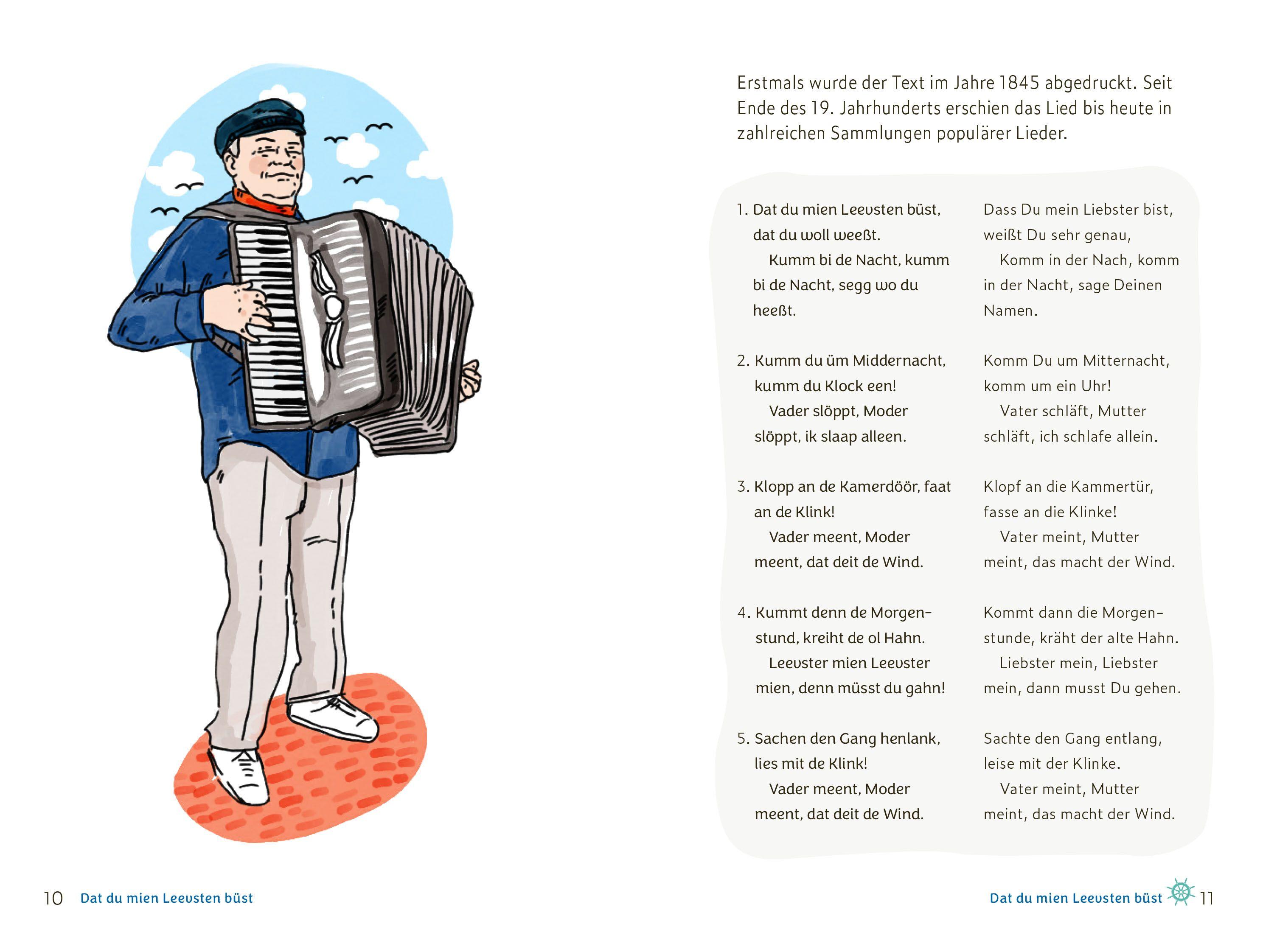 Erstmals wurde der Text im Jahre 1845 abgedruckt. Seit Ende des 19. Jahrhunderts erschien das Lied bis heute in zahlreichen Sammlungen populärer Lieder.

1. Dat du mien Leevsten büst, dat du woll weeßt.
Kumm bi de Nacht, kumm bi de Nacht, segg wo du heeßt.

2. Kumm du üm Middernacht, kumm du Klock een!
Vader slöppt, Moder slöppt, ik slaap alleen.

3. Klopp an de Kamerdöör, faat an de Klink!
Vader meent, Moder meent, dat deit de Wind.

4. Kummt denn de Morgenstund, kreiht de ol Hahn.
Leevster mien Leevster mien, denn müsst du gahn!

5. Sachen den Gang henlank, lies mit de Klink!
Vader meent, Moder meent, dat deit de Wind.

Dass Du mein Liebster bist, weißt Du sehr genau,
Komm in der Nach, komm in der Nacht, sage Deinen Namen.

Komm Du um Mitternacht, komm um ein Uhr!
Vater schläft, Mutter schläft, ich schlafe allein.

Klopf an die Kammertür, fasse an die Klinke!
Vater meint, Mutter meint, das macht der Wind.

Kommt dann die Morgenstunde, kräht der alte Hahn.
Liebster mein, Liebster mein, dann musst Du gehen.

Sachte den Gang entlang, leise mit der Klinke.
Vater meint, Mutter meint, das macht der Wind.

10 Dat du mien Leevsten büst

Dat du mien Leevsten büst 11