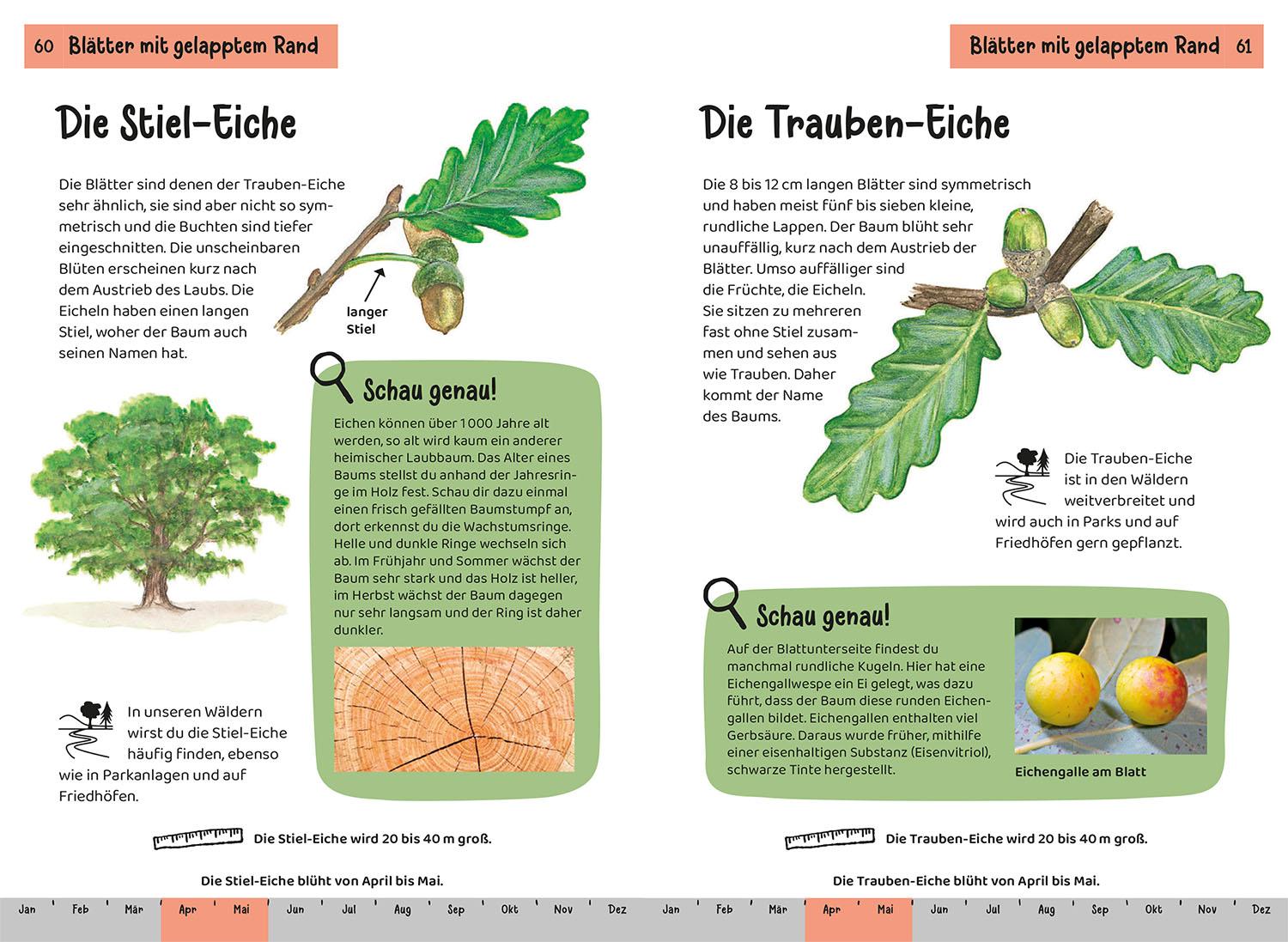 60 Blätter mit gelapptem Rand

Die Stiel-Eiche

Die Blätter sind denen der Trauben-Eiche sehr ähnlich, sie sind aber nicht so symmetrisch und die Buchten sind tiefer eingeschnitten. Die unscheinbaren Blüten erscheinen kurz nach dem Austrieb des Laubs. Die Eicheln haben einen langen Stiel, woher der Baum auch seinen Namen hat.

langer Stiel

Schau genau!

Eichen können über 1000 Jahre alt werden, so alt wird kaum ein anderer heimischer Laubbaum. Das Alter eines Baums stellst du anhand der Jahresringe im Holz fest. Schau dir dazu einmal einen frisch gefällten Baumstumpf an, dort erkennst du die Wachstumsringe. Helle und dunkle Ringe wechseln sich ab. Im Frühjahr und Sommer wächst der Baum sehr stark und das Holz ist heller, im Herbst wächst der Baum dagegen nur sehr langsam und der Ring ist daher dunkler.

In unseren Wäldern wirst du die Stiel-Eiche häufig finden, ebenso wie in Parkanlagen und auf Friedhöfen.

Die Stiel-Eiche wird 20 bis 40 m groß.

Die Stiel-Eiche blüht von April bis Mai.

Jan Feb Mär Apr Mai Jun Jul Aug Sep Okt Nov Dez

Blätter mit gelapptem Rand 61

Die Trauben-Eiche

Die 8 bis 12 cm langen Blätter sind symmetrisch und haben meist fünf bis sieben kleine, rundliche Lappen. Der Baum blüht sehr unauffällig, kurz nach dem Austrieb der Blätter. Umso auffälliger sind die Früchte, die Eicheln. Sie sitzen zu mehreren fast ohne Stiel zusammen und sehen aus wie Trauben. Daher kommt der Name des Baums.

Die Trauben-Eiche ist in den Wäldern weitverbreitet und wird auch in Parks und auf Friedhöfen gern gepflanzt.

Schau genau!

Auf der Blattunterseite findest du manchmal rundliche Kugeln. Hier hat eine Eichengallwespe ein Ei gelegt, was dazu führt, dass der Baum diese runden Eichengallen bildet. Eichengallen enthalten viel Gerbsäure. Daraus wurde früher, mithilfe einer eisenhaltigen Substanz (Eisenvitriol), schwarze Tinte hergestellt.

Eichengalle am Blatt

Die Trauben-Eiche wird 20 bis 40 m groß.

Die Trauben-Eiche blüht von April bis Mai.

Jan Feb Mär Apr Mai Jun Jul Aug Sep Okt Nov Dez