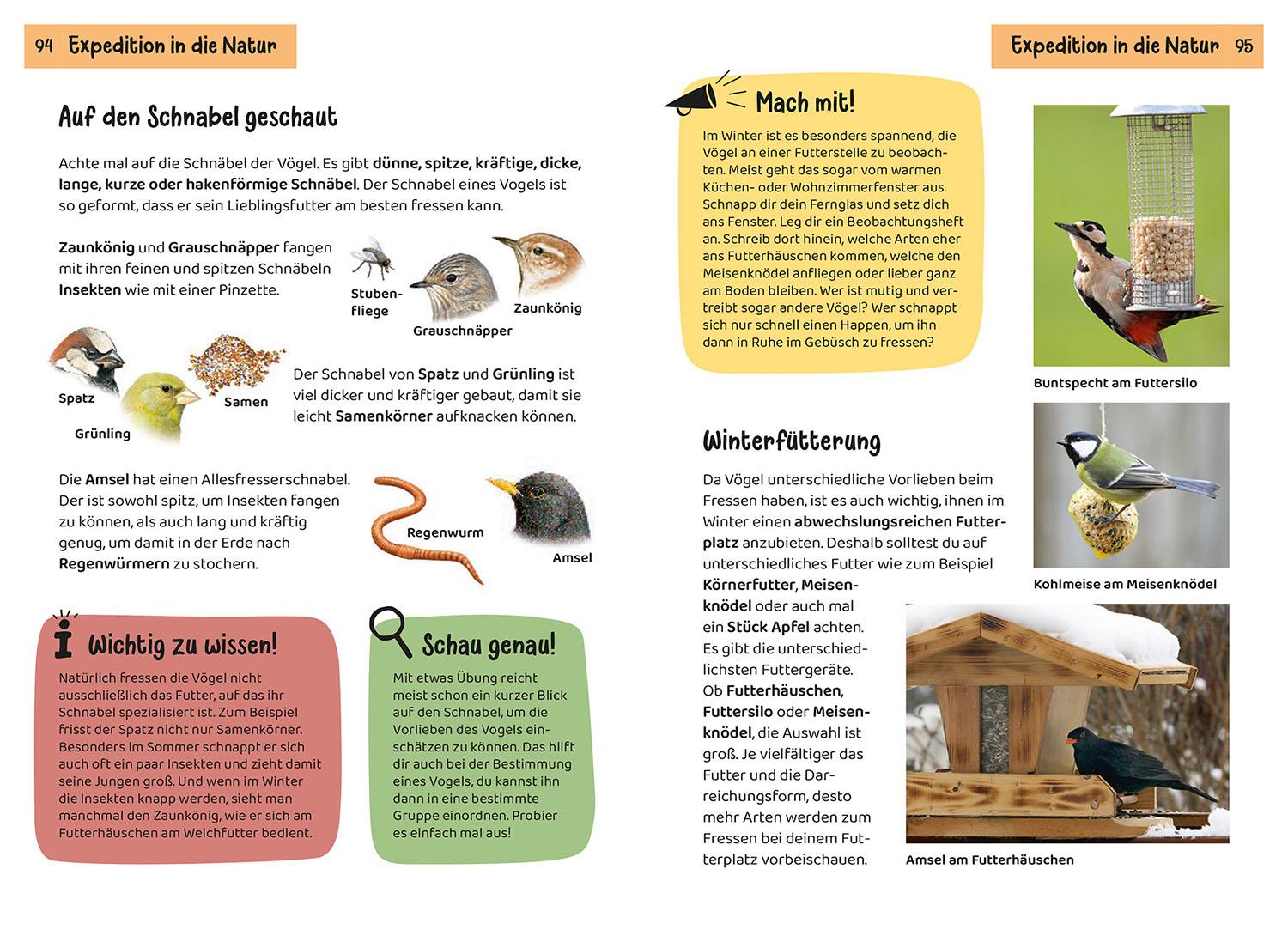 94 Expedition in die Natur

Auf den Schnabel geschaut

Achte mal auf die Schnäbel der Vögel. Es gibt dünne, spitze, kräftige, dicke, lange, kurze oder hakenförmige Schnäbel. Der Schnabel eines Vogels ist so geformt, dass er sein Lieblingsfutter am besten fressen kann.

Zaunkönig und Grauschnäpper fangen mit ihren feinen und spitzen Schnäbeln Insekten wie mit einer Pinzette.

Stubenfliege

Grauschnäpper

Zaunkönig

Spatz

Grünling

Samen

Der Schnabel von Spatz und Grünling ist viel dicker und kräftiger gebaut, damit sie leicht Samenkörner aufknacken können.

Die Amsel hat einen Allesfresserschnabel. Der ist sowohl spitz, um Insekten fangen zu können, als auch lang und kräftig genug, um damit in der Erde nach Regenwürmern zu stochern.

Regenwurm

Amsel

Wichtig zu wissen!

Natürlich fressen die Vögel nicht ausschließlich das Futter, auf das ihr Schnabel spezialisiert ist. Zum Beispiel frisst der Spatz nicht nur Samenkörner. Besonders im Sommer schnappt er sich auch oft ein paar Insekten und zieht damit seine Jungen groß. Und wenn im Winter die Insekten knapp werden, sieht man manchmal den Zaunkönig, wie er sich am Futterhäuschen am Weichfutter bedient.

Schau genau!

Mit etwas Übung reicht meist schon ein kurzer Blick auf den Schnabel, um die Vorlieben des Vogels einschätzen zu können. Das hilft dir auch bei der Bestimmung eines Vogels, du kannst ihn dann in eine bestimmte Gruppe einordnen. Probier es einfach mal aus!

Expedition in die Natur 95

Mach mit!

Im Winter ist es besonders spannend, die Vögel an einer Futterstelle zu beobachten. Meist geht das sogar vom warmen Küchen- oder Wohnzimmerfenster aus. Schnapp dir dein Fernglas und setz dich ans Fenster. Leg dir ein Beobachtungsheft an. Schreib dort hinein, welche Arten eher ans Futterhäuschen kommen, welche den Meisenknödel anfliegen oder lieber ganz am Boden bleiben. Wer ist mutig und vertreibt sogar andere Vögel? Wer schnappt sich nur schnell einen Happen, um ihn dann in Ruhe im Gebüsch zu fressen?

Buntspecht am Futtersilo

Winterfütterung

Da Vögel unterschiedliche Vorlieben beim Fressen haben, ist es auch wichtig, ihnen im Winter einen abwechslungsreichen Futterplatz anzubieten. Deshalb solltest du auf unterschiedliches Futter wie zum Beispiel Körnerfutter, Meisenknödel oder auch mal ein Stück Apfel achten. Es gibt die unterschiedlichsten Futtergeräte. Ob Futterhäuschen, Futtersilo oder Meisenknödel, die Auswahl ist groß. Je vielfältiger das Futter und die Darreichungsform, desto mehr Arten werden zum Fressen bei deinem Futterplatz vorbeischauen.

Kohlmeise am Meisenknödel

Amsel am Futterhäuschen