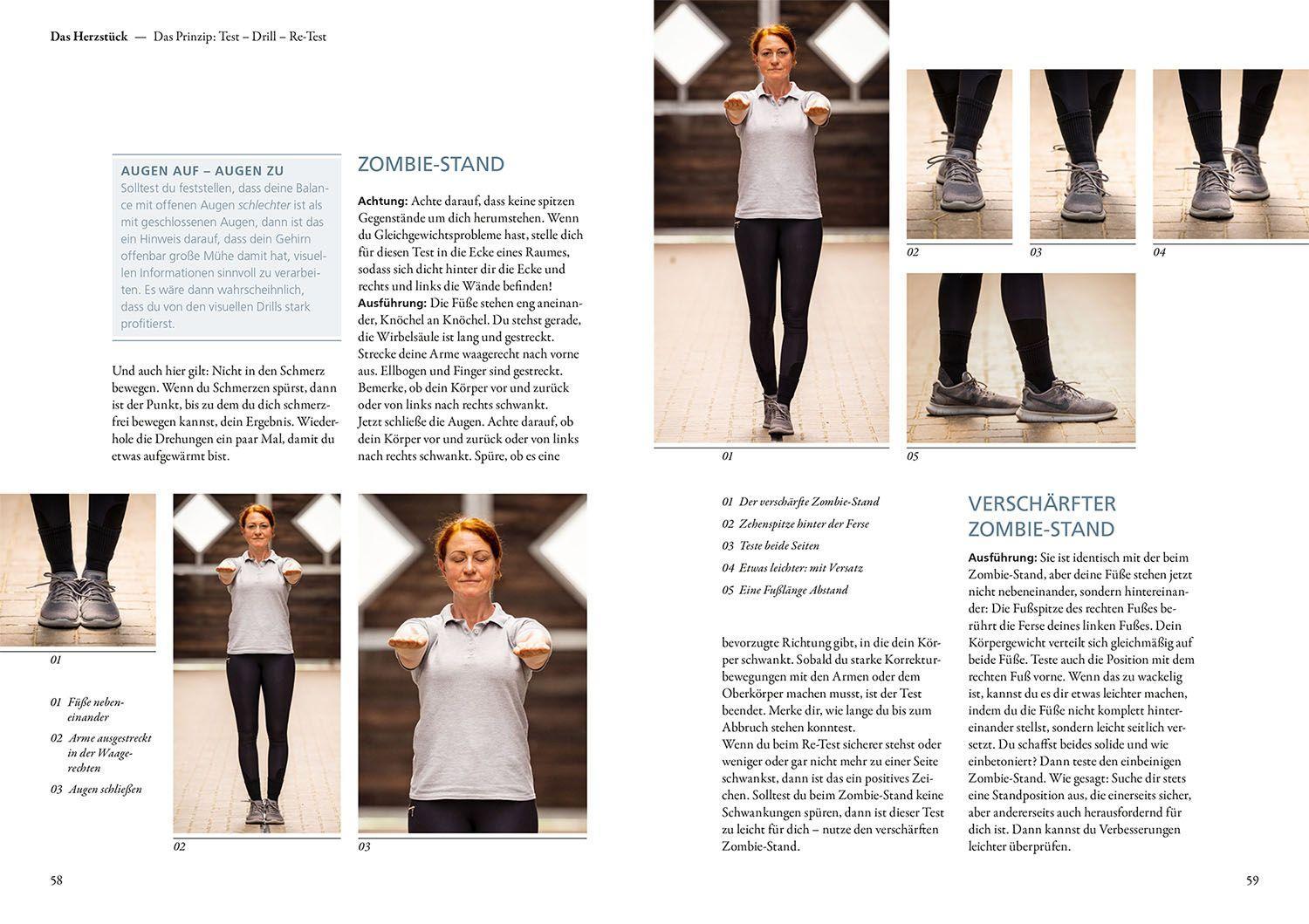 Das Herzstück — Das Prinzip: Test – Drill – Re-Test

AUGEN AUF – AUGEN ZU
Solltest du feststellen, dass deine Balance mit offenen Augen schlechter ist als mit geschlossenen Augen, dann ist das ein Hinweis darauf, dass dein Gehirn offenbar große Mühe damit hat, visuellen Informationen sinnvoll zu verarbeiten. Es wäre dann wahrscheinlich, dass du von den visuellen Drills stark profitierst.

Und auch hier gilt: Nicht in den Schmerz bewegen. Wenn du Schmerzen spürst, dann ist der Punkt, bis zu dem du dich schmerzfrei bewegen kannst, dein Ergebnis. Wiederhole die Drehungen ein paar Mal, damit du etwas aufgewärmt bist.

ZOMBIE-STAND

Achtung: Achte darauf, dass keine spitzen Gegenstände um dich herumstehen. Wenn du Gleichgewichtsprobleme hast, stelle dich für diesen Test in die Ecke eines Raumes, sodass sich dicht hinter dir die Ecke und rechts und links die Wände befinden!
Ausführung: Die Füße stehen eng aneinander, Knöchel an Knöchel. Du stehst gerade, die Wirbelsäule ist lang und gestreckt. Strecke deine Arme waagerecht nach vorne aus. Ellbogen und Finger sind gestreckt. Bemerke, ob dein Körper vor und zurück oder von links nach rechts schwankt.
Jetzt schließe die Augen. Achte darauf, ob dein Körper vor und zurück oder von links nach rechts schwankt. Spüre, ob es eine

01

01 Füße nebeneinander
02 Arme ausgestreckt in der Waagerechten
03 Augen schließen

02

03

58

02

03

04

01

05

01 Der verschärfte Zombie-Stand
02 Zehenspitze hinter der Ferse
03 Teste beide Seiten
04 Etwas leichter: mit Versatz
05 Eine Fußlänge Abstand

bevorzugte Richtung gibt, in die dein Körper schwankt. Sobald du starke Korrekturbewegungen mit den Armen oder dem Oberkörper machen musst, ist der Test beendet. Merke dir, wie lange du bis zum Abbruch stehen konntest.
Wenn du beim Re-Test sicherer stehst oder weniger oder gar nicht mehr zu einer Seite schwankst, dann ist das ein positives Zeichen. Solltest du beim Zombie-Stand keine Schwankungen spüren, dann ist dieser Test zu leicht für dich – nutze den verschärften Zombie-Stand.

VERSCHÄRFTER ZOMBIE-STAND

Ausführung: Sie ist identisch mit der beim Zombie-Stand, aber deine Füße stehen jetzt nicht nebeneinander, sondern hintereinander: Die Fußspitze des rechten Fußes berührt die Ferse deines linken Fußes. Dein Körpergewicht verteilt sich gleichmäßig auf beide Füße. Teste auch die Position mit dem rechten Fuß vorne. Wenn das zu wackelig ist, kannst du es dir etwas leichter machen, indem du die Füße nicht komplett hintereinander stellst, sondern leicht seitlich versetzt. Du schaffst beides solide und wie einbetoniert? Dann teste den einbeinigen Zombie-Stand. Wie gesagt: Suche dir stets eine Standposition aus, die einerseits sicher, aber andererseits auch herausfordernd für dich ist. Dann kannst du Verbesserungen leichter überprüfen.

59