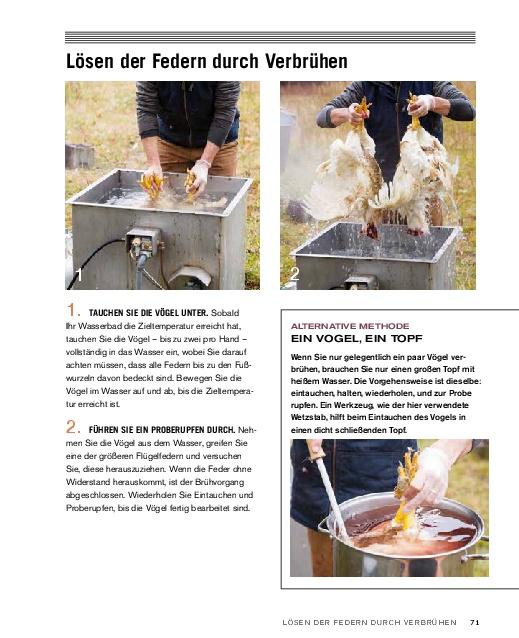 Lösen der Federn durch Verbrühen

1

2

1. TAUCHEN SIE DIE VÖGEL UNTER. Sobald Ihr Wasserbad die Zieltemperatur erreicht hat, tauchen Sie die Vögel – bis zu zwei pro Hand – vollständig in das Wasser ein, wobei Sie darauf achten müssen, dass alle Federn bis zu den Fußwurzeln davon bedeckt sind. Bewegen Sie die Vögel im Wasser auf und ab, bis die Zieltemperatur erreicht ist.

2. FÜHREN SIE EIN PROBERUPFEN DURCH. Nehmen Sie die Vögel aus dem Wasser, greifen Sie eine der größeren Flügelfedern und versuchen Sie, diese herauszuziehen. Wenn die Feder ohne Widerstand herauskommt, ist der Brühvorgang abgeschlossen. Wiederholen Sie Eintauchen und Proberupfen, bis die Vögel fertig bearbeitet sind.

ALTERNATIVE METHODE
EIN VOGEL, EIN TOPF

Wenn Sie nur gelegentlich ein paar Vögel verbrühen, brauchen Sie nur einen großen Topf mit heißem Wasser. Die Vorgehensweise ist dieselbe: eintauchen, halten, wiederholen, und zur Probe rupfen. Ein Werkzeug, wie der hier verwendete Wetzstab, hilft beim Eintauchen des Vogels in einen dicht schließenden Topf.

LÖSEN DER FEDERN DURCH VERBRÜHEN 71