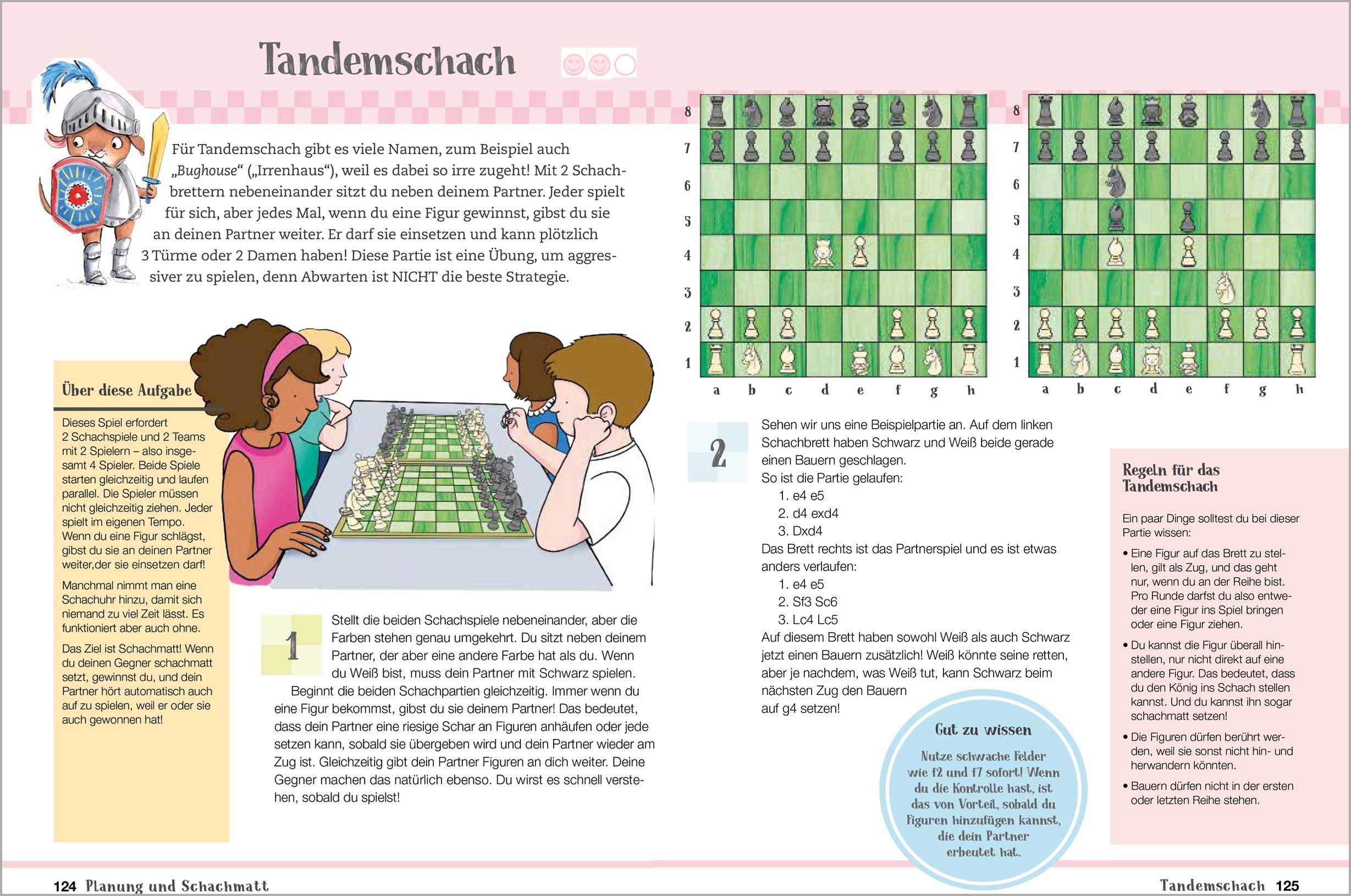 Tandemschach

Für Tandemschach gibt es viele Namen, zum Beispiel auch „Bughouse“ („Irrenhaus“), weil es dabei so irre zugeht! Mit 2 Schachbrettern nebeneinander sitzt du neben deinem Partner. Jeder spielt für sich, aber jedes Mal, wenn du eine Figur gewinnst, gibst du sie an deinen Partner weiter. Er darf sie einsetzen und kann plötzlich 3 Türme oder 2 Damen haben! Diese Partie ist eine Übung, um aggressiver zu spielen, denn Abwarten ist NICHT die beste Strategie.

Über diese Aufgabe

Dieses Spiel erfordert 2 Schachspiele und 2 Teams mit 2 Spielern – also insgesamt 4 Spieler. Beide Spiele starten gleichzeitig und laufen parallel. Die Spieler müssen nicht gleichzeitig ziehen. Jeder spielt im eigenen Tempo. Wenn du eine Figur schlägst, gibst du sie an deinen Partner weiter,der sie einsetzen darf!

Manchmal nimmt man eine Schachuhr hinzu, damit sich niemand zu viel Zeit lässt. Es funktioniert aber auch ohne.

Das Ziel ist Schachmatt! Wenn du deinen Gegner schachmatt setzt, gewinnst du, und dein Partner hört automatisch auch auf zu spielen, weil er oder sie auch gewonnen hat!

1 Stellt die beiden Schachspiele nebeneinander, aber die Farben stehen genau umgekehrt. Du sitzt neben deinem Partner, der aber eine andere Farbe hat als du. Wenn du Weiß bist, muss dein Partner mit Schwarz spielen.

Beginnt die beiden Schachpartien gleichzeitig. Immer wenn du eine Figur bekommst, gibst du sie deinem Partner! Das bedeutet, dass dein Partner eine riesige Schar an Figuren anhäufen oder jede setzen kann, sobald sie übergeben wird und dein Partner wieder am Zug ist. Gleichzeitig gibt dein Partner Figuren an dich weiter. Deine Gegner machen das natürlich ebenso. Du wirst es schnell verstehen, sobald du spielst!

8 7 6 5 4 3 2 1
a b c d e f g h

8 7 6 5 4 3 2 1
a b c d e f g h

2 Sehen wir uns eine Beispielpartie an. Auf dem linken Schachbrett haben Schwarz und Weiß beide gerade einen Bauern geschlagen.
So ist die Partie gelaufen:
1. e4 e5
2. d4 exd4
3. Dxd4
Das Brett rechts ist das Partnerspiel und es ist etwas anders verlaufen:
1. e4 e5
2. Sf3 Sc6
3. Lc4 Lc5
Auf diesem Brett haben sowohl Weiß als auch Schwarz jetzt einen Bauern zusätzlich! Weiß könnte seine retten, aber je nachdem, was Weiß tut, kann Schwarz beim nächsten Zug den Bauern auf g4 setzen!

Gut zu wissen
Nutze schwache Felder wie f2 und f7 sofort! Wenn du die Kontrolle hast, ist das von Vorteil, sobald du Figuren hinzufügen kannst, die dein Partner erbeutet hat.

Regeln für das Tandemschach

Ein paar Dinge solltest du bei dieser Partie wissen:
• Eine Figur auf das Brett zu stellen, gilt als Zug, und das geht nur, wenn du an der Reihe bist. Pro Runde darfst du also entweder eine Figur ins Spiel bringen oder eine Figur ziehen.
• Du kannst die Figur überall hinstellen, nur nicht direkt auf eine andere Figur. Das bedeutet, dass du den König ins Schach stellen kannst. Und du kannst ihn sogar schachmatt setzen!
• Die Figuren dürfen berührt werden, weil sie sonst nicht hin- und herwandern könnten.
• Bauern dürfen nicht in der ersten oder letzten Reihe stehen.

124 Planung und Schachmatt

Tandemschach 125