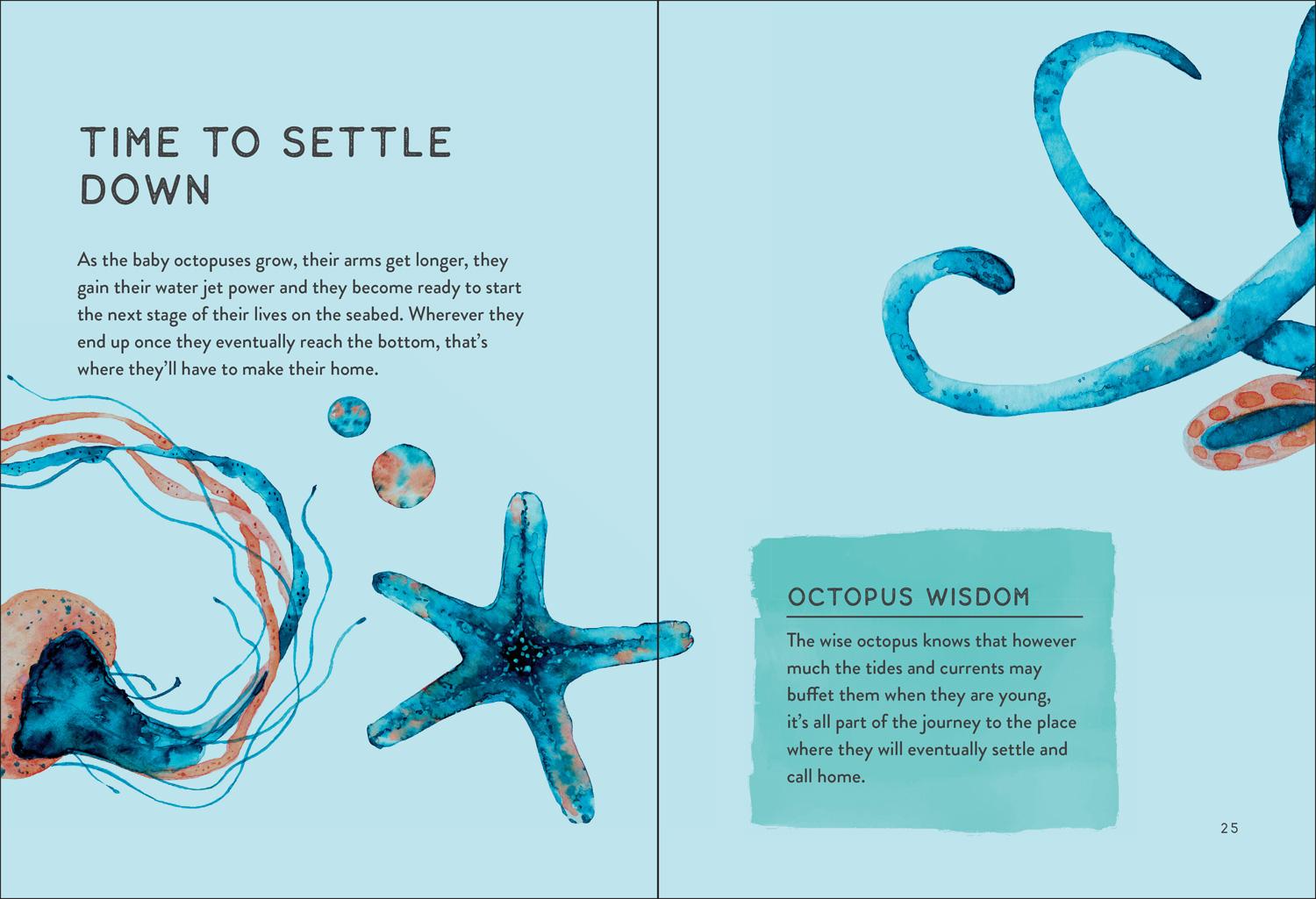 TIME TO SETTLE DOWN

As the baby octopuses grow, their arms get longer, they gain their water jet power and they become ready to start the next stage of their lives on the seabed. Wherever they end up once they eventually reach the bottom, that's where they'll have to make their home.

OCTOPUS WISDOM

The wise octopus knows that however much the tides and currents may buffet them when they are young, it's all part of the journey to the place where they will eventually settle and call home.

25