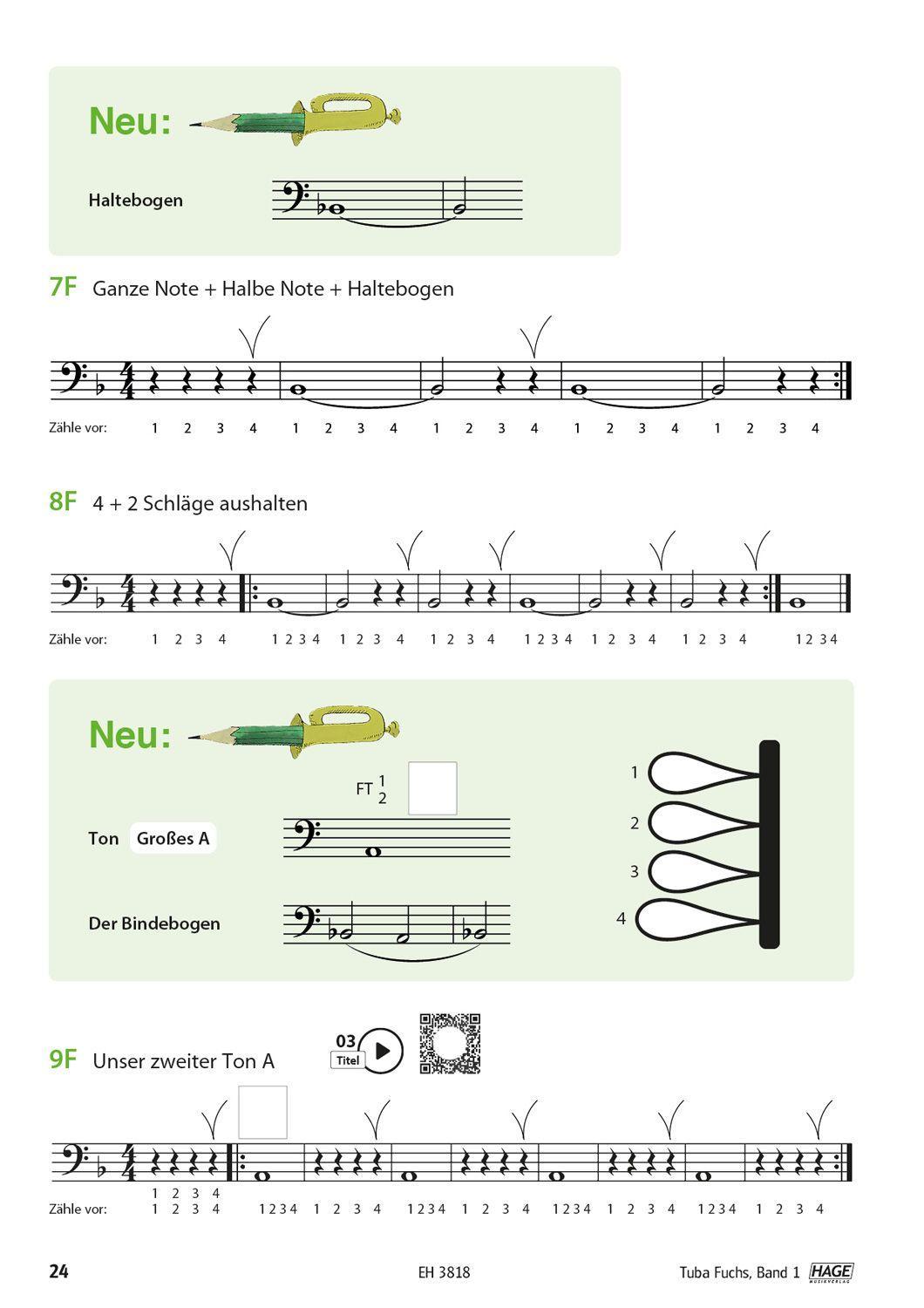 Neu:

Haltebogen

7F Ganze Note + Halbe Note + Haltebogen

Zähle vor: 1 2 3 4 1 2 3 4 1 2 3 4 1 2 3 4 1 2 3 4

8F 4 + 2 Schläge aushalten

Zähle vor: 1 2 3 4 1 2 3 4 1 2 3 4 1 2 3 4 1 2 3 4 1 2 3 4 1 2 3 4 1 2 3 4

Neu:

FT $\frac{1}{2}$

Ton Großes A

Der Bindebogen

1
2
3
4

9F Unser zweiter Ton A

03 Titel

1 2 3 4
Zähle vor: 1 2 3 4 1 2 3 4 1 2 3 4 1 2 3 4 1 2 3 4 1 2 3 4 1 2 3 4 1 2 3 4 1 2 3 4

24 EH 3818 Tuba Fuchs, Band 1 HAGE MUSIKVERLAG