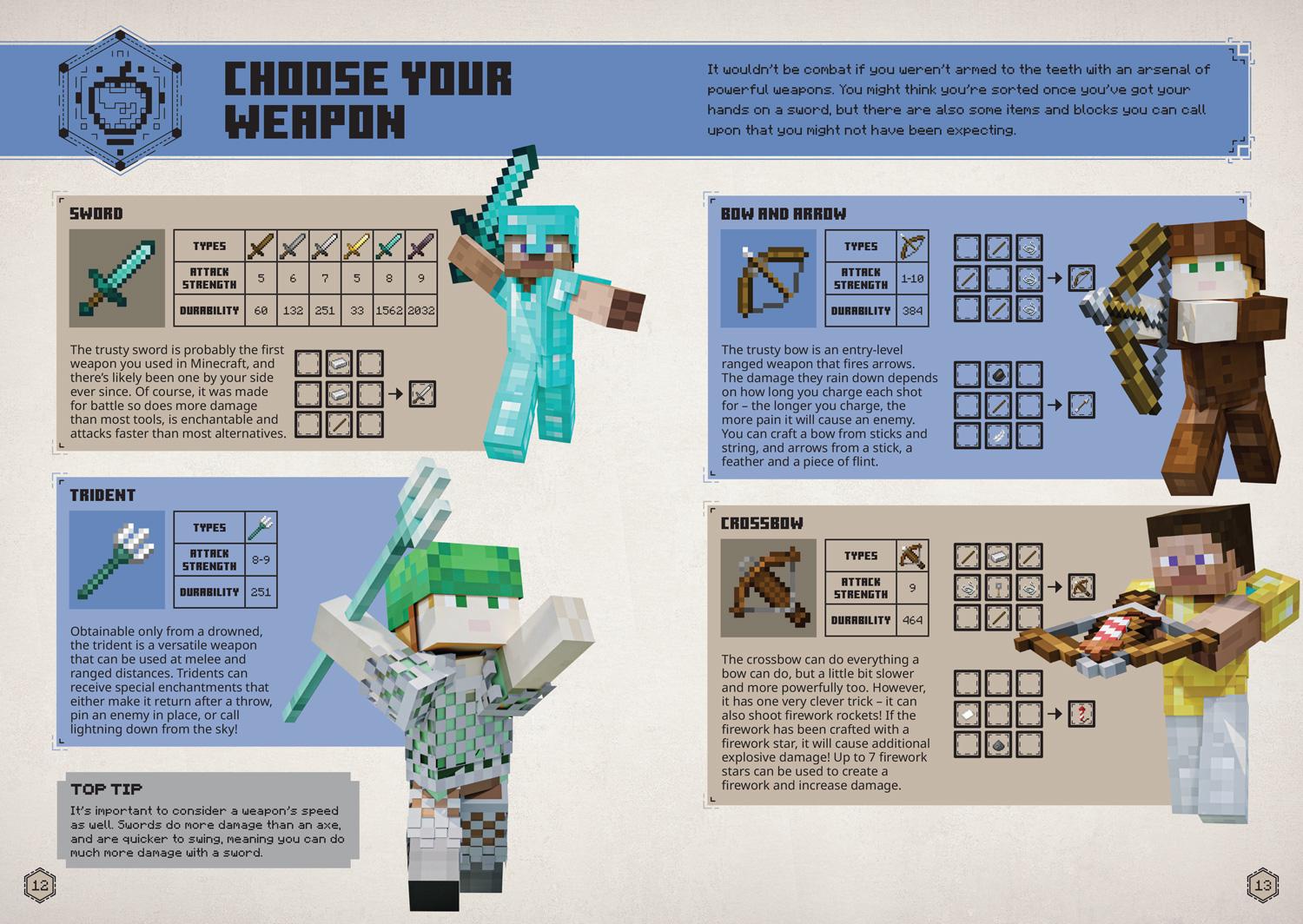 CHOOSE YOUR WEAPON

It wouldn't be combat if you weren't armed to the teeth with an arsenal of powerful weapons. You might think you're sorted once you've got your hands on a sword, but there are also some items and blocks you can call upon that you might not have been expecting.

SWORD

| TYPES | | | | | | |
|---|---|---|---|---|---|---|
| ATTACK STRENGTH | 5 | 6 | 7 | 5 | 8 | 9 |
| DURABILITY | 60 | 132 | 251 | 33 | 1562 | 2032 |

The trusty sword is probably the first weapon you used in Minecraft, and there's likely been one by your side ever since. Of course, it was made for battle so does more damage than most tools, is enchantable and attacks faster than most alternatives.

TRIDENT

| TYPES | |
|---|---|
| ATTACK STRENGTH | 8-9 |
| DURABILITY | 251 |

Obtainable only from a drowned, the trident is a versatile weapon that can be used at melee and ranged distances. Tridents can receive special enchantments that either make it return after a throw, pin an enemy in place, or call lightning down from the sky!

TOP TIP
It's important to consider a weapon's speed as well. Swords do more damage than an axe, and are quicker to swing, meaning you can do much more damage with a sword.

12

BOW AND ARROW

| TYPES | |
|---|---|
| ATTACK STRENGTH | 1-10 |
| DURABILITY | 384 |

The trusty bow is an entry-level ranged weapon that fires arrows. The damage they rain down depends on how long you charge each shot for – the longer you charge, the more pain it will cause an enemy. You can craft a bow from sticks and string, and arrows from a stick, a feather and a piece of flint.

CROSSBOW

| TYPES | |
|---|---|
| ATTACK STRENGTH | 9 |
| DURABILITY | 464 |

The crossbow can do everything a bow can do, but a little bit slower and more powerfully too. However, it has one very clever trick – it can also shoot firework rockets! If the firework has been crafted with a firework star, it will cause additional explosive damage! Up to 7 firework stars can be used to create a firework and increase damage.

13