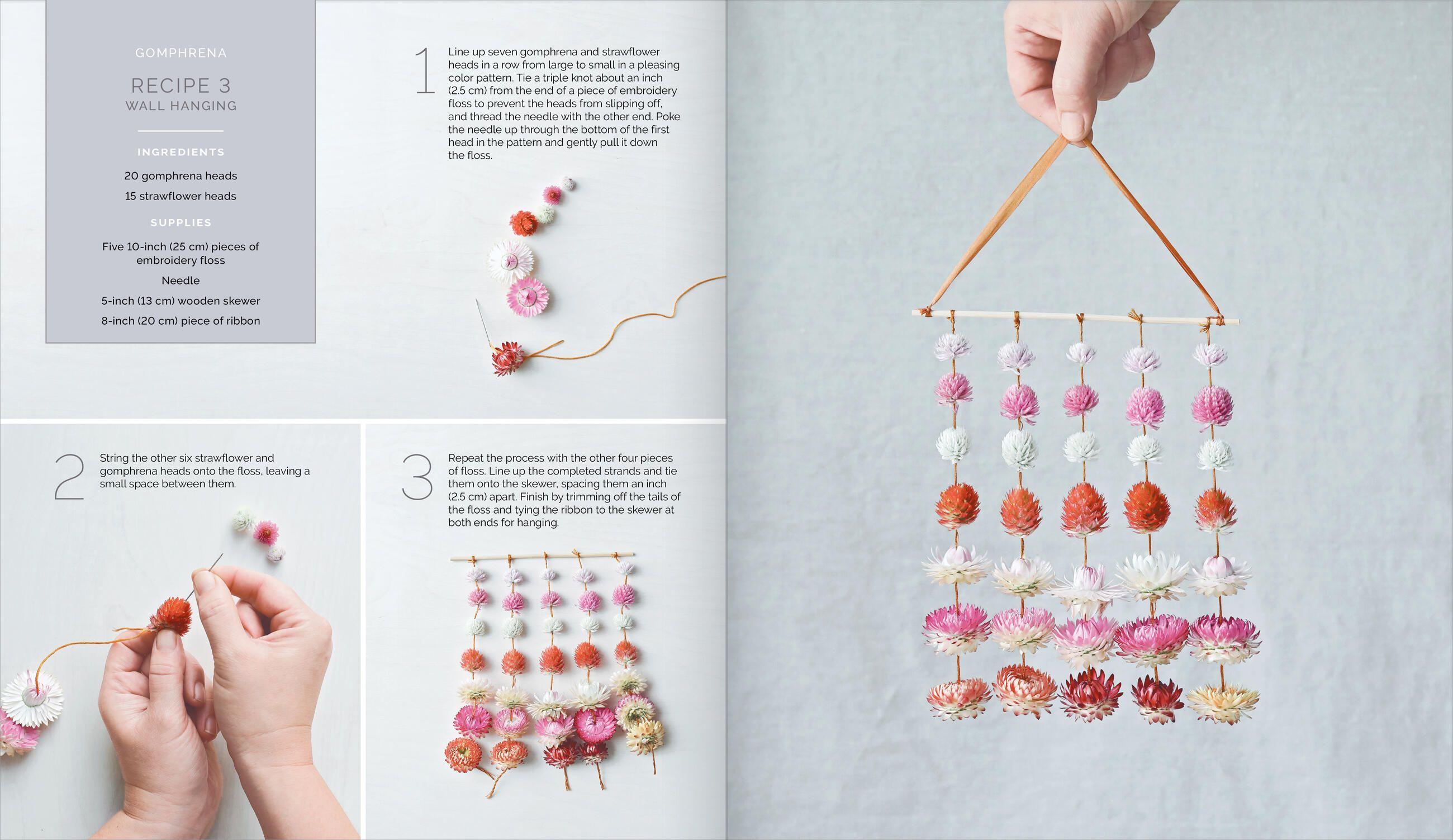 GOMPHRENA

RECIPE 3
WALL HANGING

INGREDIENTS

20 gomphrena heads

15 strawflower heads

SUPPLIES

Five 10-inch (25 cm) pieces of embroidery floss

Needle

5-inch (13 cm) wooden skewer

8-inch (20 cm) piece of ribbon

1 Line up seven gomphrena and strawflower heads in a row from large to small in a pleasing color pattern. Tie a triple knot about an inch (2.5 cm) from the end of a piece of embroidery floss to prevent the heads from slipping off, and thread the needle with the other end. Poke the needle up through the bottom of the first head in the pattern and gently pull it down the floss.

2 String the other six strawflower and gomphrena heads onto the floss, leaving a small space between them.

3 Repeat the process with the other four pieces of floss. Line up the completed strands and tie them onto the skewer, spacing them an inch (2.5 cm) apart. Finish by trimming off the tails of the floss and tying the ribbon to the skewer at both ends for hanging.