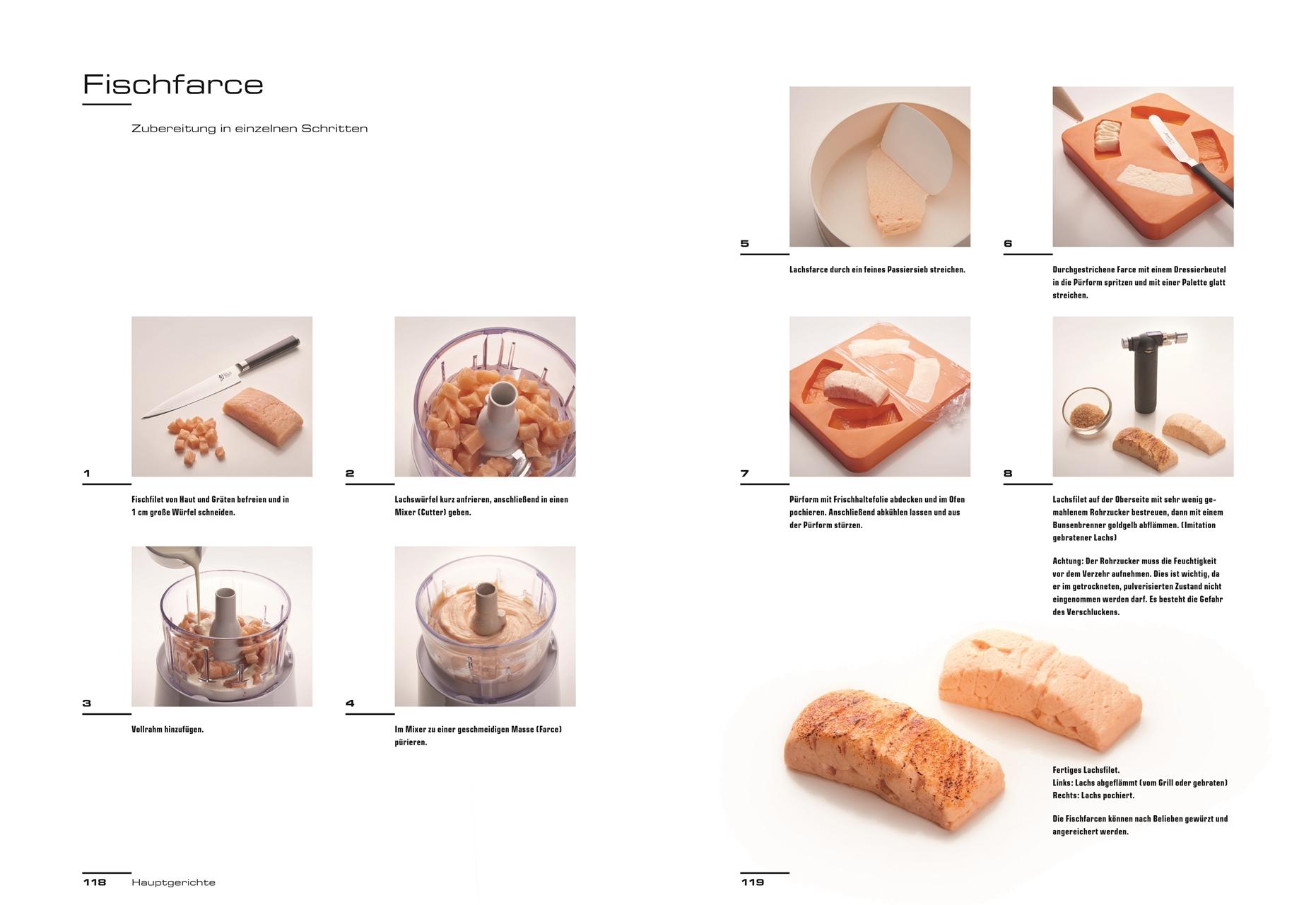 Fischfarce

Zubereitung in einzelnen Schritten

1

Fischfilet von Haut und Gräten befreien und in 1 cm große Würfel schneiden.

2

Lachswürfel kurz anfrieren, anschließend in einen Mixer (Cutter) geben.

3

Vollrahm hinzufügen.

4

Im Mixer zu einer geschmeidigen Masse (Farce) pürieren.

118 Hauptgerichte

5

Lachsfarce durch ein feines Passiersieb streichen.

6

Durchgestrichene Farce mit einem Dressierbeutel in die Pürform spritzen und mit einer Palette glatt streichen.

7

Pürform mit Frischhaltefolie abdecken und im Ofen pochieren. Anschließend abkühlen lassen und aus der Pürform stürzen.

8

Lachsfilet auf der Oberseite mit sehr wenig gemahlenem Rohrzucker bestreuen, dann mit einem Bunsenbrenner goldgelb abflämmen. (Imitation gebratener Lachs)

Achtung: Der Rohrzucker muss die Feuchtigkeit vor dem Verzehr aufnehmen. Dies ist wichtig, da er im getrockneten, pulverisierten Zustand nicht eingenommen werden darf. Es besteht die Gefahr des Verschluckens.

Fertiges Lachsfilet.
Links: Lachs abgeflämmt (vom Grill oder gebraten)
Rechts: Lachs pochiert.

Die Fischfarcen können nach Belieben gewürzt und angereichert werden.

119