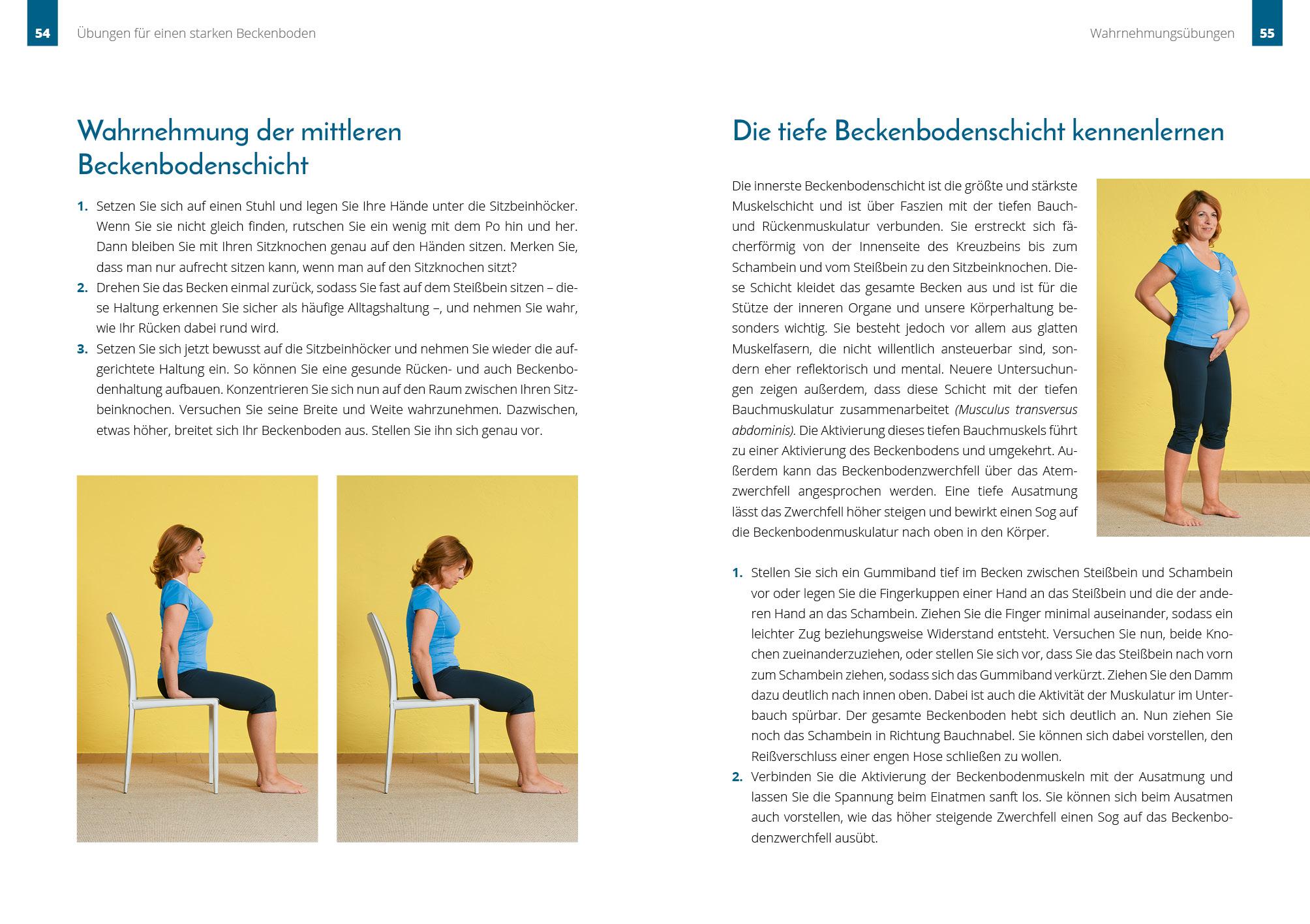 54 Übungen für einen starken Beckenboden

Wahrnehmung der mittleren Beckenbodenschicht

1. Setzen Sie sich auf einen Stuhl und legen Sie Ihre Hände unter die Sitzbeinhöcker. Wenn Sie sie nicht gleich finden, rutschen Sie ein wenig mit dem Po hin und her. Dann bleiben Sie mit Ihren Sitzknochen genau auf den Händen sitzen. Merken Sie, dass man nur aufrecht sitzen kann, wenn man auf den Sitzknochen sitzt?
2. Drehen Sie das Becken einmal zurück, sodass Sie fast auf dem Steißbein sitzen – diese Haltung erkennen Sie sicher als häufige Alltagshaltung –, und nehmen Sie wahr, wie Ihr Rücken dabei rund wird.
3. Setzen Sie sich jetzt bewusst auf die Sitzbeinhöcker und nehmen Sie wieder die aufgerichtete Haltung ein. So können Sie eine gesunde Rücken- und auch Beckenbodenhaltung aufbauen. Konzentrieren Sie sich nun auf den Raum zwischen Ihren Sitzbeinknochen. Versuchen Sie seine Breite und Weite wahrzunehmen. Dazwischen, etwas höher, breitet sich Ihr Beckenboden aus. Stellen Sie ihn sich genau vor.

Wahrnehmungsübungen 55

Die tiefe Beckenbodenschicht kennenlernen

Die innerste Beckenbodenschicht ist die größte und stärkste Muskelschicht und ist über Faszien mit der tiefen Bauch- und Rückenmuskulatur verbunden. Sie erstreckt sich fächerförmig von der Innenseite des Kreuzbeins bis zum Schambein und vom Steißbein zu den Sitzbeinknochen. Diese Schicht kleidet das gesamte Becken aus und ist für die Stütze der inneren Organe und unsere Körperhaltung besonders wichtig. Sie besteht jedoch vor allem aus glatten Muskelfasern, die nicht willentlich ansteuerbar sind, sondern eher reflektorisch und mental. Neuere Untersuchungen zeigen außerdem, dass diese Schicht mit der tiefen Bauchmuskulatur zusammenarbeitet (Musculus transversus abdominis). Die Aktivierung dieses tiefen Bauchmuskels führt zu einer Aktivierung des Beckenbodens und umgekehrt. Außerdem kann das Beckenbodenzwerchfell über das Atemzwerchfell angesprochen werden. Eine tiefe Ausatmung lässt das Zwerchfell höher steigen und bewirkt einen Sog auf die Beckenbodenmuskulatur nach oben in den Körper.

1. Stellen Sie sich ein Gummiband tief im Becken zwischen Steißbein und Schambein vor oder legen Sie die Fingerkuppen einer Hand an das Steißbein und die der anderen Hand an das Schambein. Ziehen Sie die Finger minimal auseinander, sodass ein leichter Zug beziehungsweise Widerstand entsteht. Versuchen Sie nun, beide Knochen zueinanderzuziehen, oder stellen Sie sich vor, dass Sie das Steißbein nach vorn zum Schambein ziehen, sodass sich das Gummiband verkürzt. Ziehen Sie den Damm dazu deutlich nach innen oben. Dabei ist auch die Aktivität der Muskulatur im Unterbauch spürbar. Der gesamte Beckenboden hebt sich deutlich an. Nun ziehen Sie noch das Schambein in Richtung Bauchnabel. Sie können sich dabei vorstellen, den Reißverschluss einer engen Hose schließen zu wollen.
2. Verbinden Sie die Aktivierung der Beckenbodenmuskeln mit der Ausatmung und lassen Sie die Spannung beim Einatmen sanft los. Sie können sich beim Ausatmen auch vorstellen, wie das höher steigende Zwerchfell einen Sog auf das Beckenbodenzwerchfell ausübt.